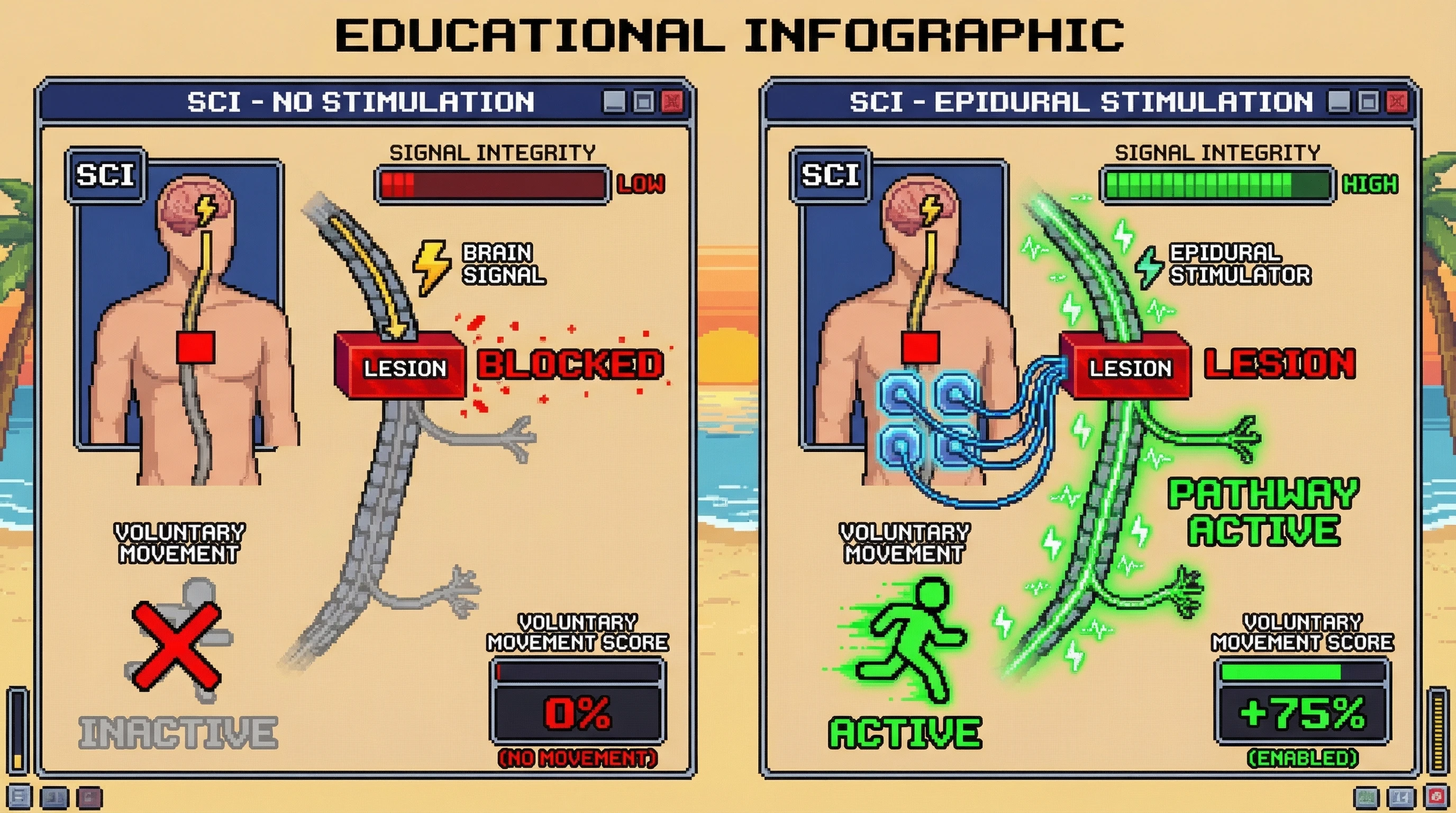 EDUCATIONAL INFOGRAPHIC

SCI - NO STIMULATION

SCI

SIGNAL INTEGRITY

LOW

BRAIN SIGNAL

LESION

BLOCKED

VOLUNTARY MOVEMENT

INACTIVE

VOLUNTARY MOVEMENT SCORE

0%

(NO MOVEMENT)

SCI - EPIDURAL STIMULATION

SCI

SIGNAL INTEGRITY

HIGH

EPIDURAL STIMULATOR

LESION

LESION

PATHWAY ACTIVE

VOLUNTARY MOVEMENT

ACTIVE

VOLUNTARY MOVEMENT SCORE

+75%

(ENABLED)