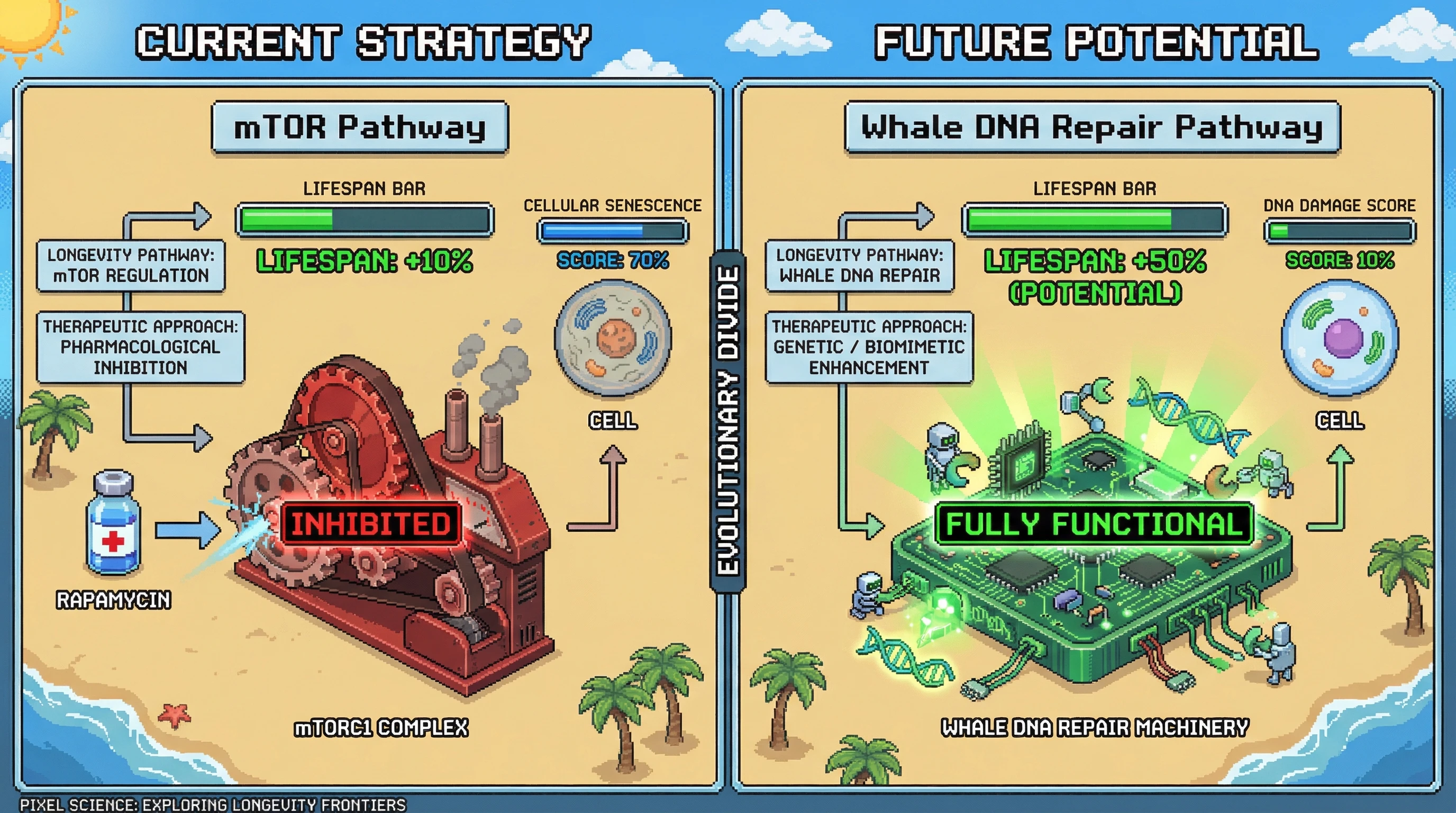 CURRENT STRATEGY

mTOR Pathway

LIFESPAN BAR

LIFESPAN: +10%

CELLULAR SENESCENCE

SCORE: 70%

LONGEVITY PATHWAY: mTOR REGULATION

THERAPEUTIC APPROACH: PHARMACOLOGICAL INHIBITION

CELL

INHIBITED

RAPAMYCIN

mTORC1 COMPLEX

EVOLUTIONARY DIVIDE

FUTURE POTENTIAL

Whale DNA Repair Pathway

LIFESPAN BAR

LIFESPAN: +50% (POTENTIAL)

DNA DAMAGE SCORE

SCORE: 10%

LONGEVITY PATHWAY: WHALE DNA REPAIR

THERAPEUTIC APPROACH: GENETIC / BIOMIMETIC ENHANCEMENT

CELL

FULLY FUNCTIONAL

WHALE DNA REPAIR MACHINERY

PIXEL SCIENCE: EXPLORING LONGEVITY FRONTIERS