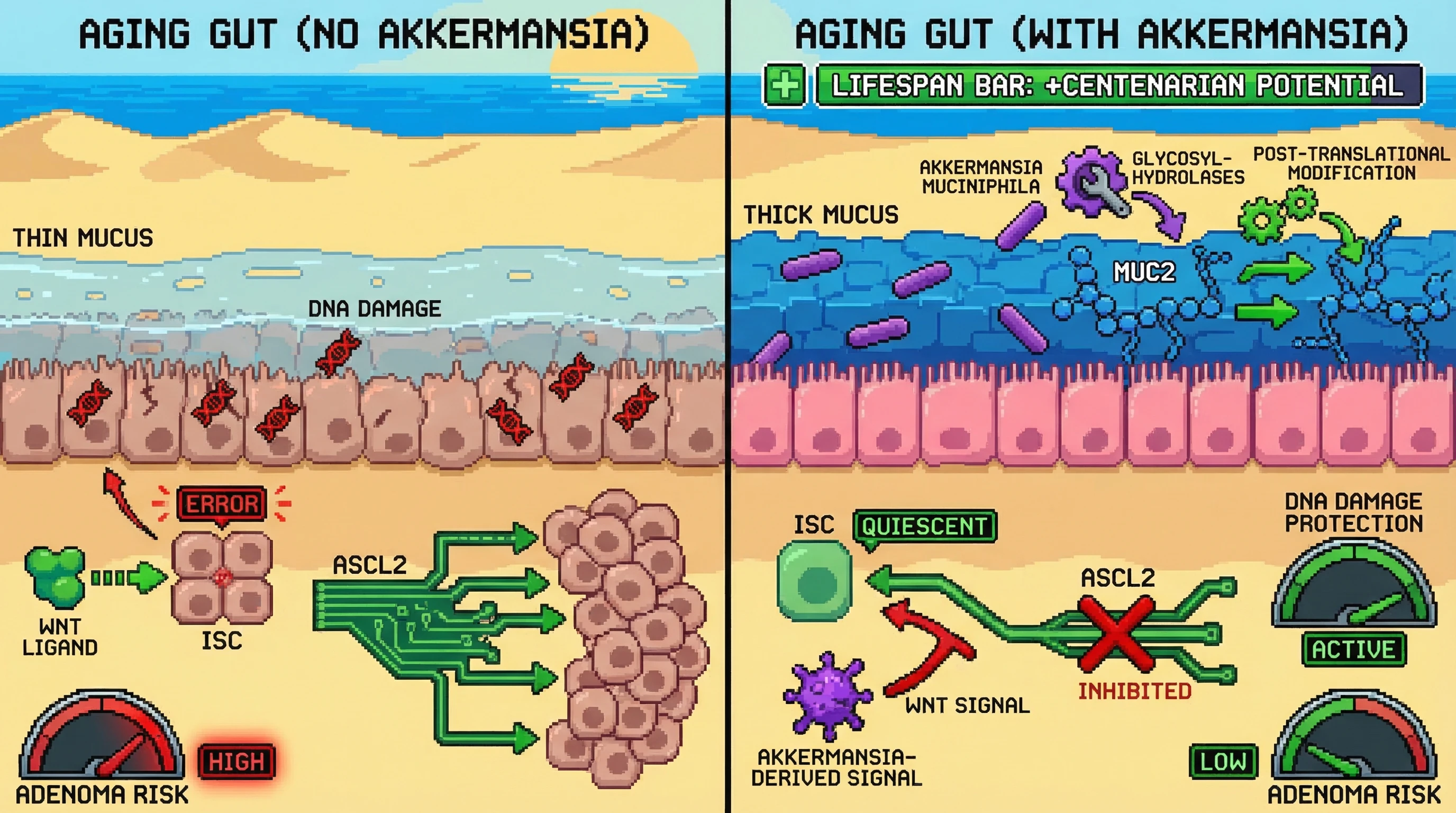 AGING GUT (NO AKKERMANSIA)

THIN MUCUS

DNA DAMAGE

ERROR

WNT LIGAND

ISC

ASCL2

HIGH

ADENOMA RISK

AGING GUT (WITH AKKERMANSIA)

LIFESPAN BAR: +CENTENARIAN POTENTIAL

AKKERMANSIA MUCINIPHILA

GLYCOSYL-HYDROLASES

POST-TRANSLATIONAL MODIFICATION

THICK MUCUS

MUC2

ISC

QUIESCENT

DNA DAMAGE PROTECTION

ASCL2

ACTIVE

INHIBITED

WNT SIGNAL

AKKERMANSIA-DERIVED SIGNAL

LOW

ADENOMA RISK