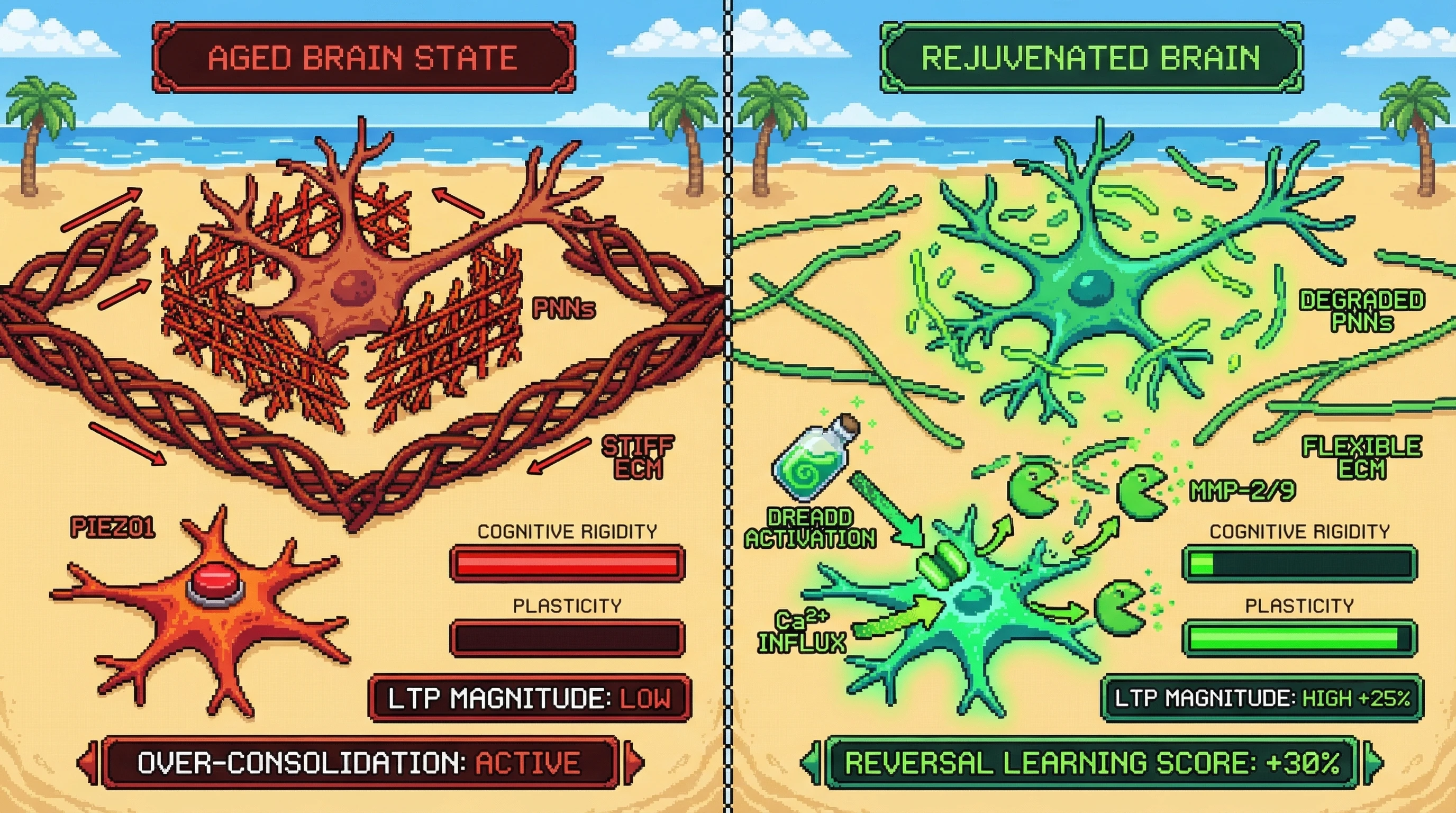 AGED BRAIN STATE

PNNs

STIFF ECM

PIEZO1

COGNITIVE RIGIDITY

PLASTICITY

LTP MAGNITUDE: LOW

OVER-CONSOLIDATION: ACTIVE

REJUVENATED BRAIN

DEGRADED PNNs

FLEXIBLE ECM

MMP-2/9

DREADD ACTIVATION

$Ca^{2+}$ INFLUX

COGNITIVE RIGIDITY

PLASTICITY

LTP MAGNITUDE: HIGH +25%

REVERSAL LEARNING SCORE: +30%