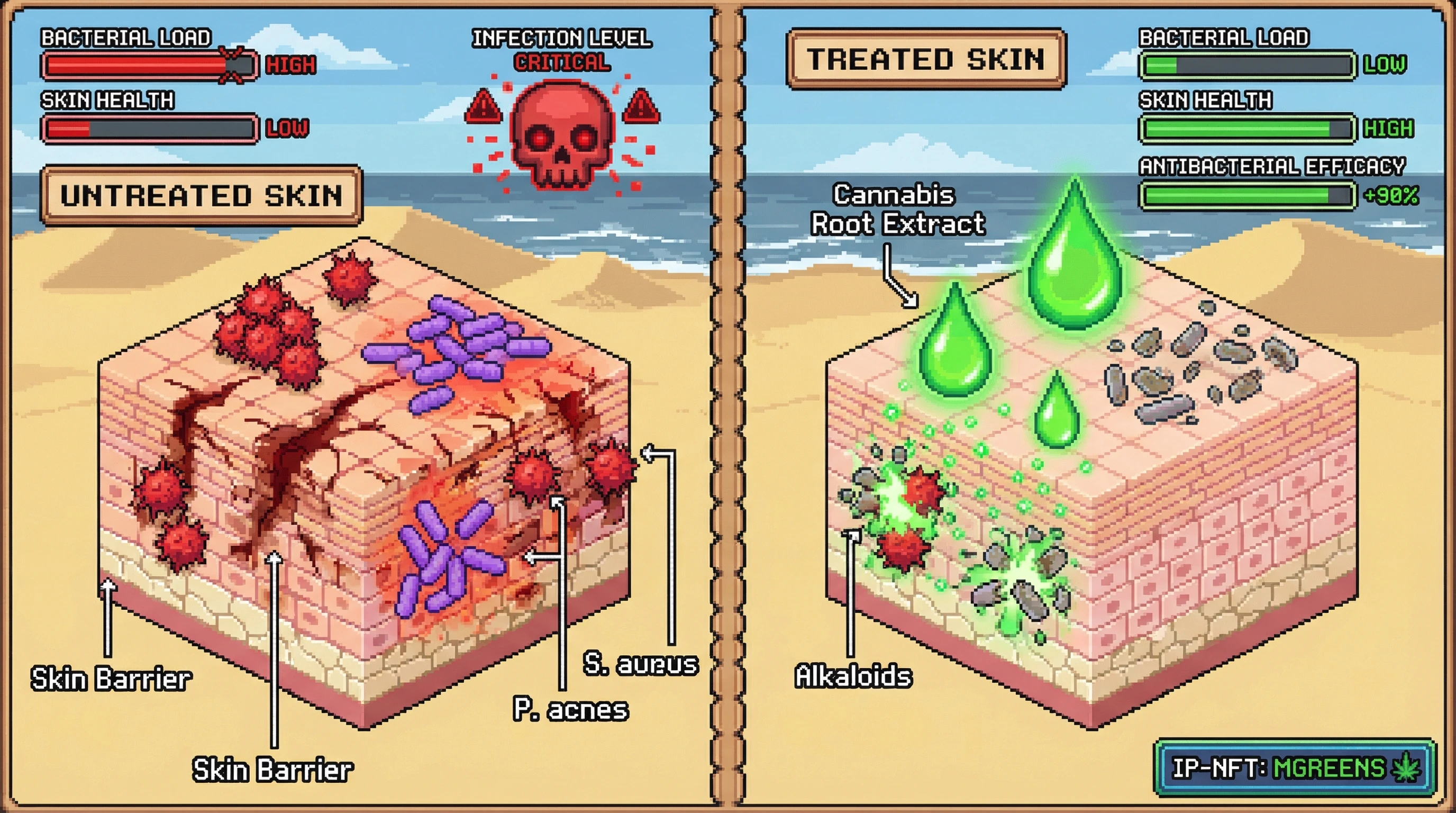 BACTERIAL LOAD
HIGH
SKIN HEALTH
LOW
INFECTION LEVEL
CRITICAL
UNTREATED SKIN

Skin Barrier
Skin Barrier
P. acnes
S. aueus

TREATED SKIN
BACTERIAL LOAD
LOW
SKIN HEALTH
HIGH
ANTIBACTERIAL EFFICACY
+90%
Cannabis Root Extract
Alkaloids
IP-NFT: MGREENS