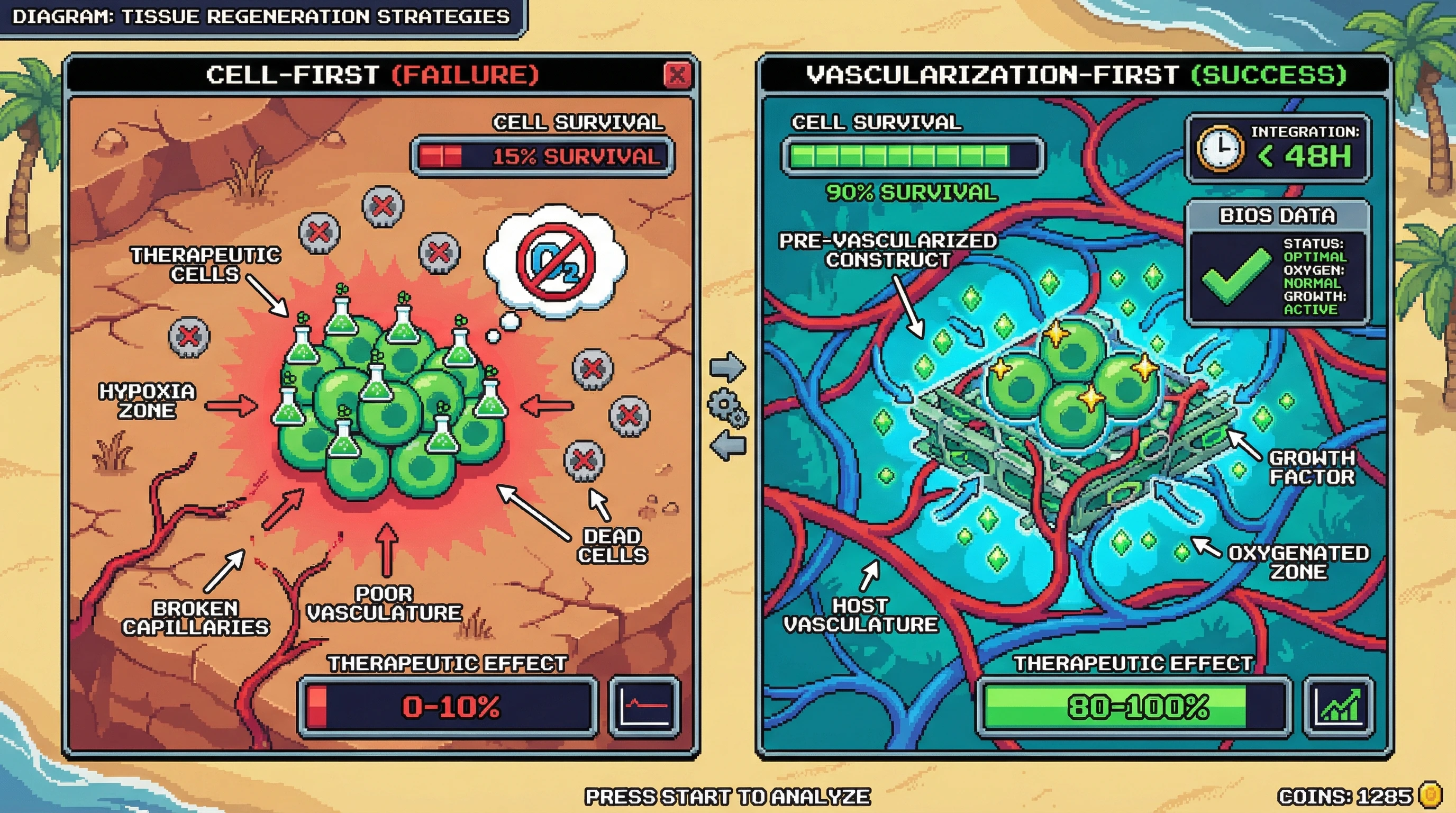 DIAGRAM: TISSUE REGENERATION STRATEGIES

CELL-FIRST (FAILURE)

CELL SURVIVAL

15% SURVIVAL

$O_2$

THERAPEUTIC CELLS

HYPOXIA ZONE

DEAD CELLS

BROKEN CAPILLARIES

POOR VASCULATURE

THERAPEUTIC EFFECT

0-10%

VASCULARIZATION-FIRST (SUCCESS)

CELL SURVIVAL

90% SURVIVAL

INTEGRATION: < 48H

BIOS DATA

STATUS: OPTIMAL
OXYGEN: NORMAL
GROWTH: ACTIVE

PRE-VASCULARIZED CONSTRUCT

GROWTH FACTOR

OXYGENATED ZONE

HOST VASCULATURE

THERAPEUTIC EFFECT

80-100%

PRESS START TO ANALYZE

COINS: 1285