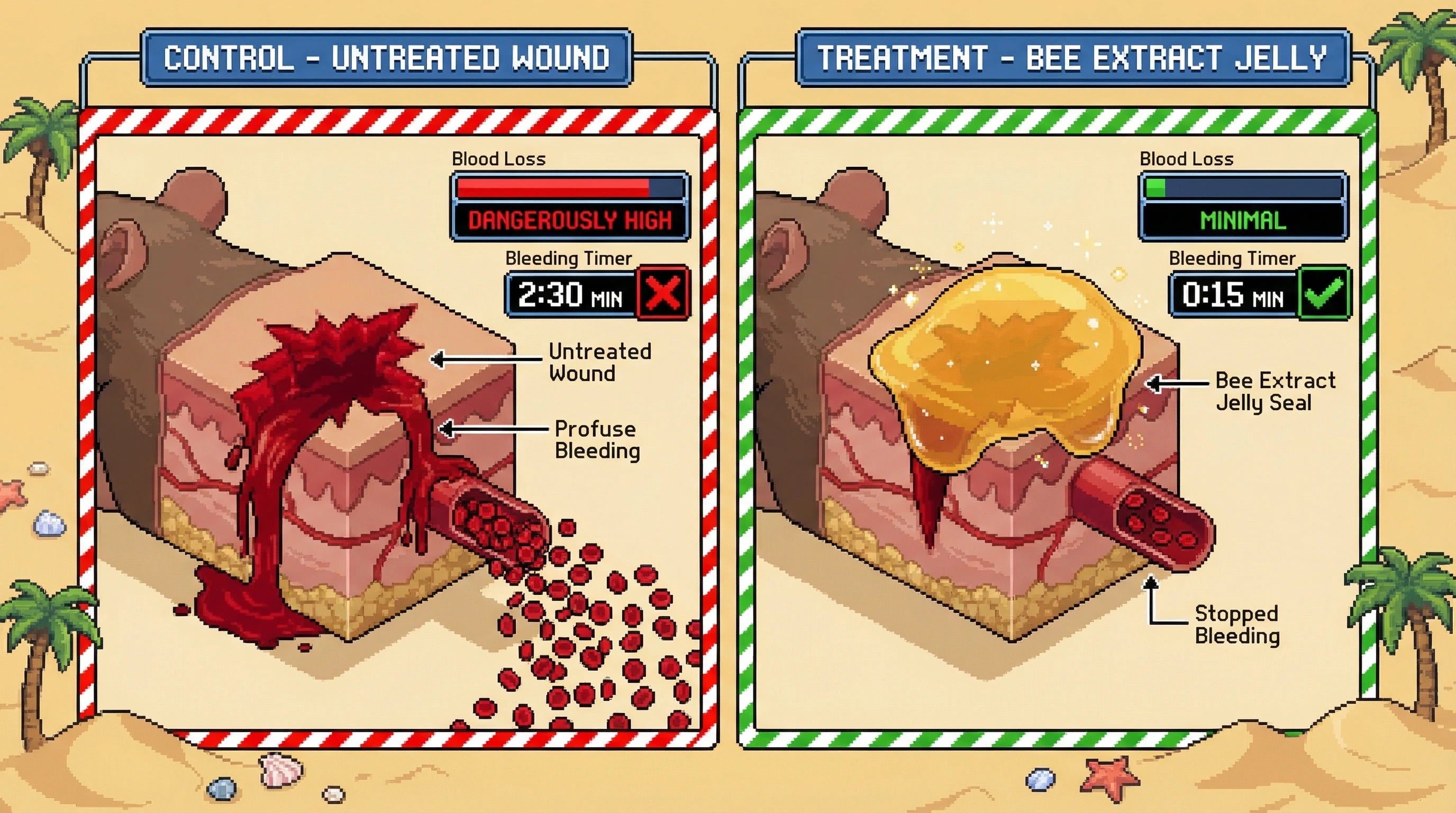 CONTROL - UNTREATED WOUND

Blood Loss

DANGEROUSLY HIGH

Bleeding Timer

2:30 MIN

Untreated Wound

Profuse Bleeding

TREATMENT - BEE EXTRACT JELLY

Blood Loss

MINIMAL

Bleeding Timer

0:15 MIN

Bee Extract Jelly Seal

Stopped Bleeding