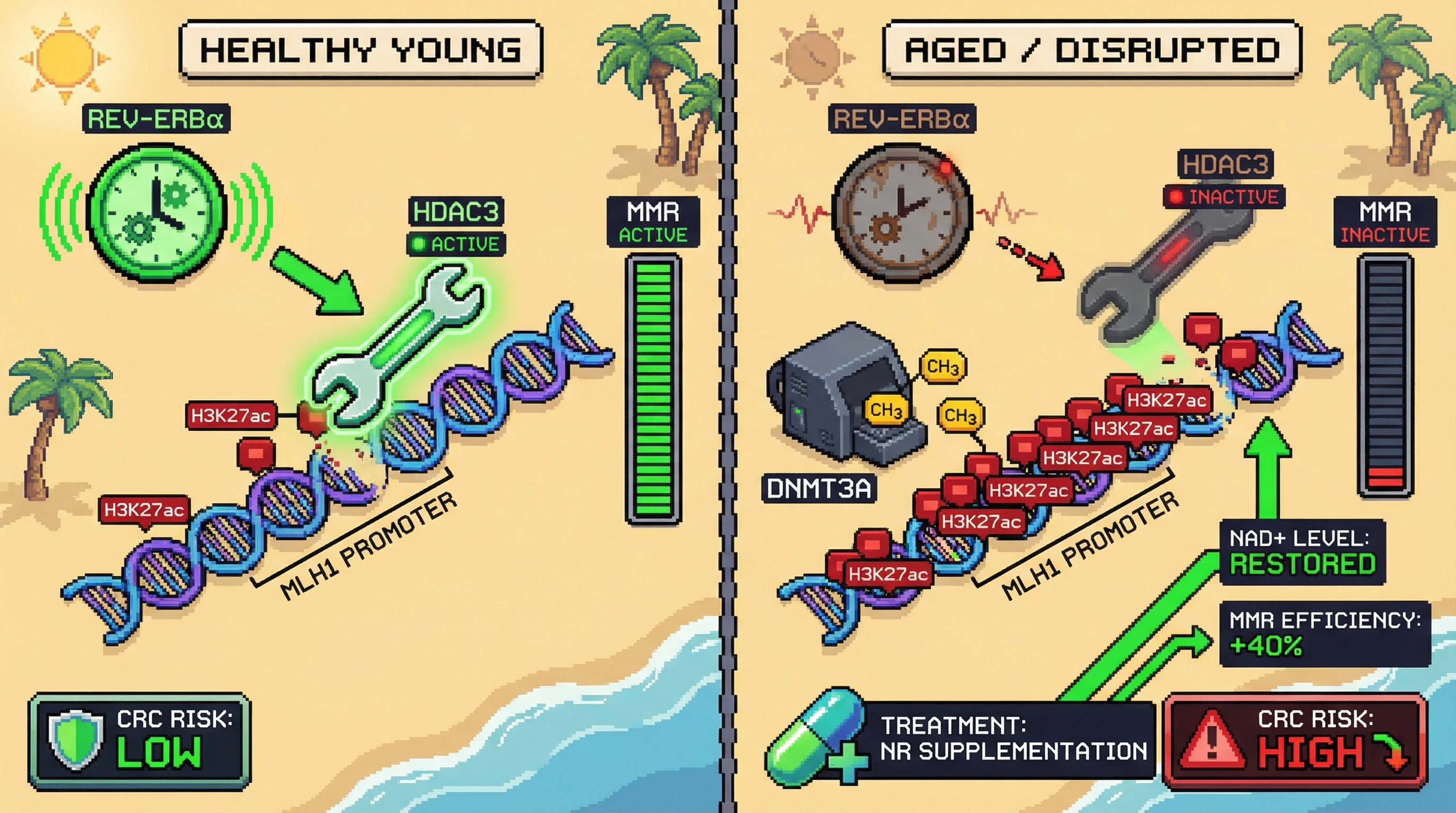 HEALTHY YOUNG

REV-ERBα

HDAC3
ACTIVE

MMR
ACTIVE

H3K27ac

H3K27ac

MLH1 PROMOTER

CRC RISK:
LOW

AGED / DISRUPTED

REV-ERBα

HDAC3
INACTIVE

MMR
INACTIVE

$CH_3$

$CH_3$

$CH_3$

DNMT3A

H3K27ac

H3K27ac

H3K27ac

H3K27ac

H3K27ac

H3K27ac

MLH1 PROMOTER

NAD+ LEVEL:
RESTORED

MMR EFFICIENCY:
+40%

TREATMENT:
NR SUPPLEMENTATION

CRC RISK:
HIGH