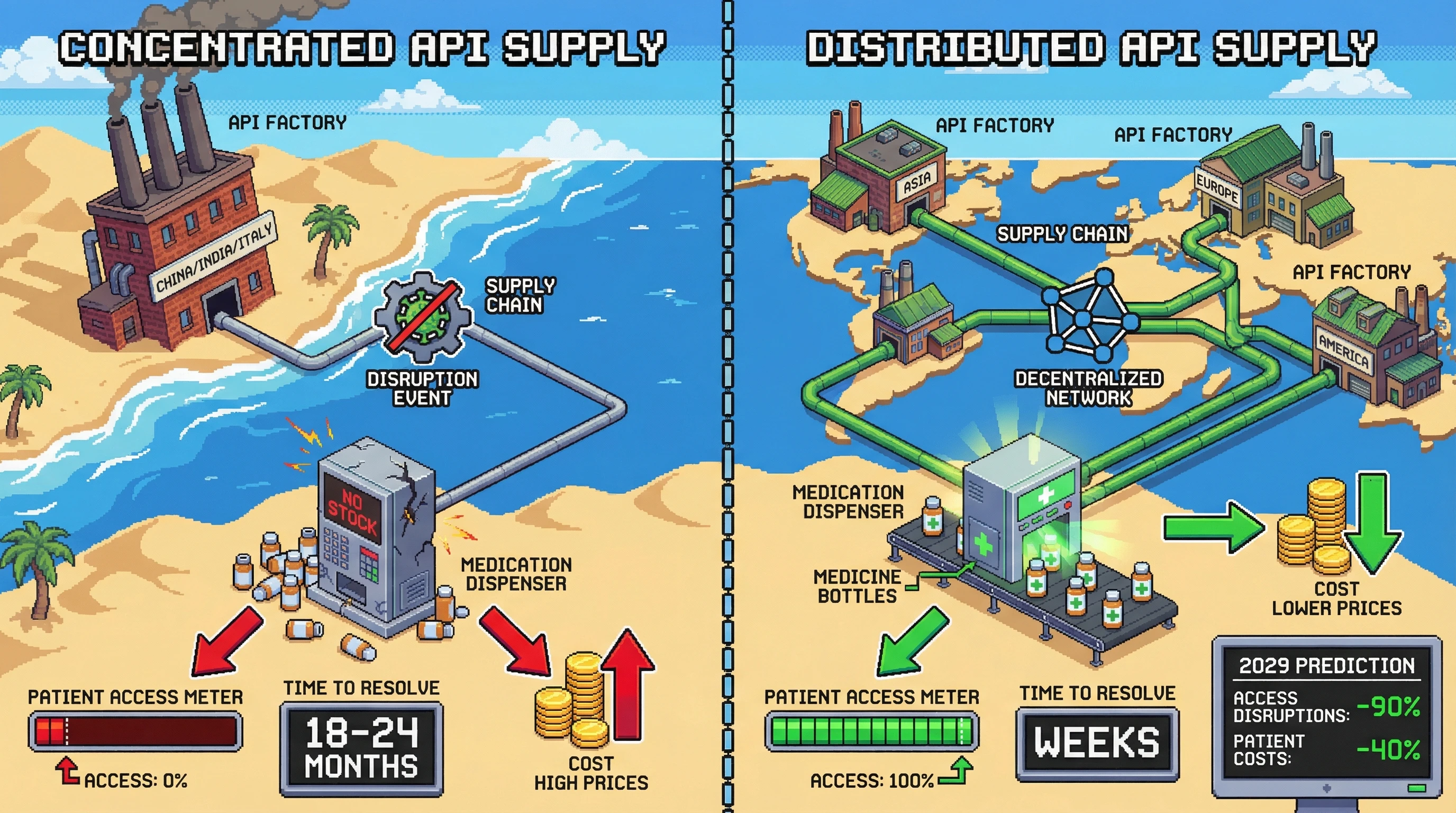 CONCENTRATED API SUPPLY

API FACTORY

CHINA/INDIA/ITALY

SUPPLY CHAIN

DISRUPTION EVENT

NO STOCK

MEDICATION DISPENSER

PATIENT ACCESS METER

ACCESS: 0%

TIME TO RESOLVE

18-24 MONTHS

COST
HIGH PRICES

DISTRIBUTED API SUPPLY

API FACTORY

ASIA

API FACTORY

EUROPE

SUPPLY CHAIN

API FACTORY

AMERICA

DECENTRALIZED NETWORK

MEDICATION DISPENSER

MEDICINE BOTTLES

COST
LOWER PRICES

PATIENT ACCESS METER

ACCESS: 100%

TIME TO RESOLVE

WEEKS

2029 PREDICTION

ACCESS DISRUPTIONS: -90%

PATIENT COSTS: -40%