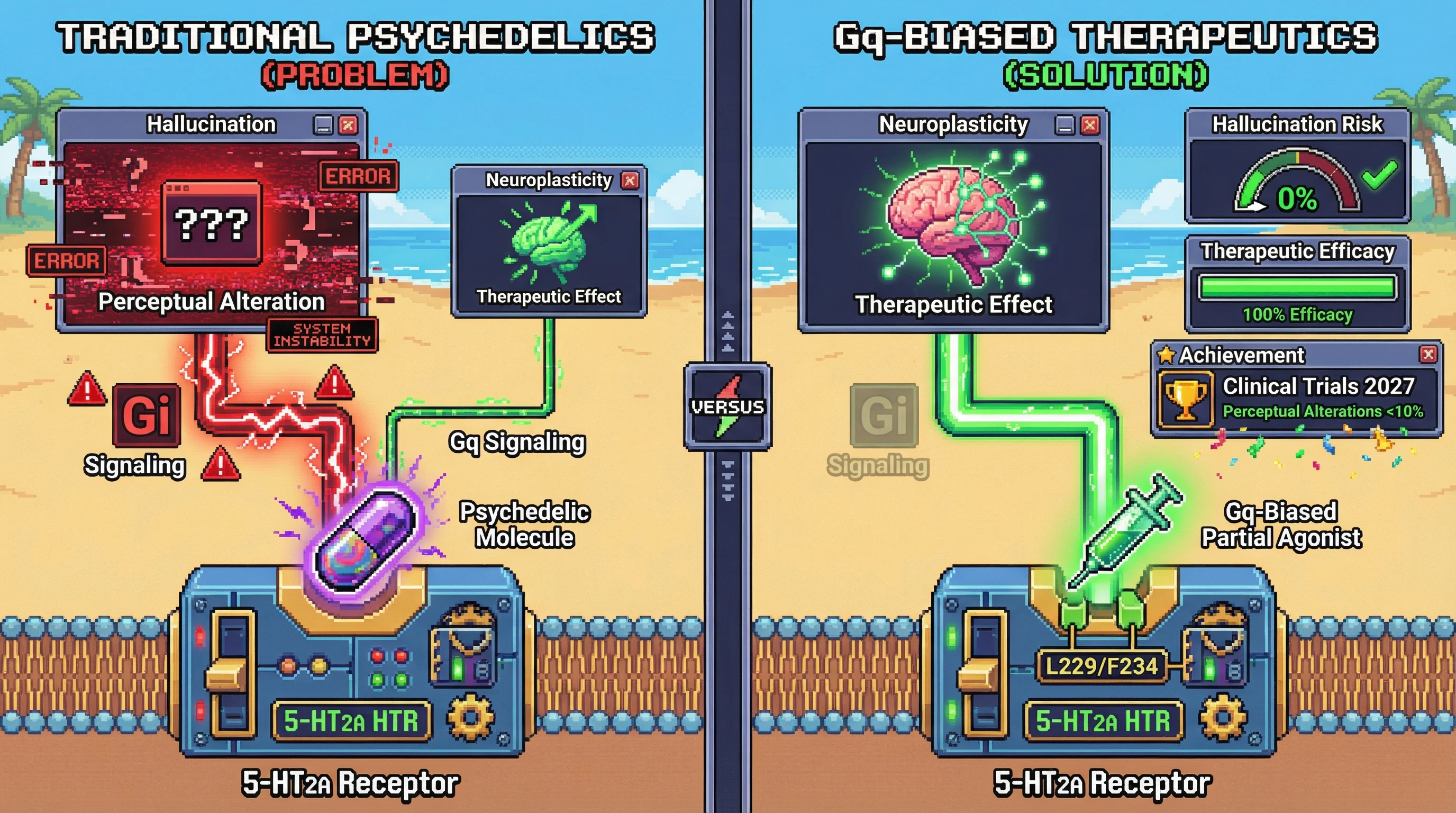 TRADITIONAL PSYCHEDELICS
(PROBLEM)

Hallucination

ERROR

???

ERROR

Perceptual Alteration

SYSTEM INSTABILITY

Neuroplasticity

Therapeutic Effect

Gi

Signaling

Gq Signaling

Psychedelic Molecule

5-HT2A HTR

5-HT2A Receptor

VERSUS

Gq-BIASED THERAPEUTICS
(SOLUTION)

Neuroplasticity

Therapeutic Effect

Hallucination Risk

0%

Therapeutic Efficacy

100% Efficacy

Achievement

Clinical Trials 2027

Perceptual Alterations <10%

Gi

Signaling

Gq-Biased Partial Agonist

L229/F234

5-HT2A HTR

5-HT2A Receptor