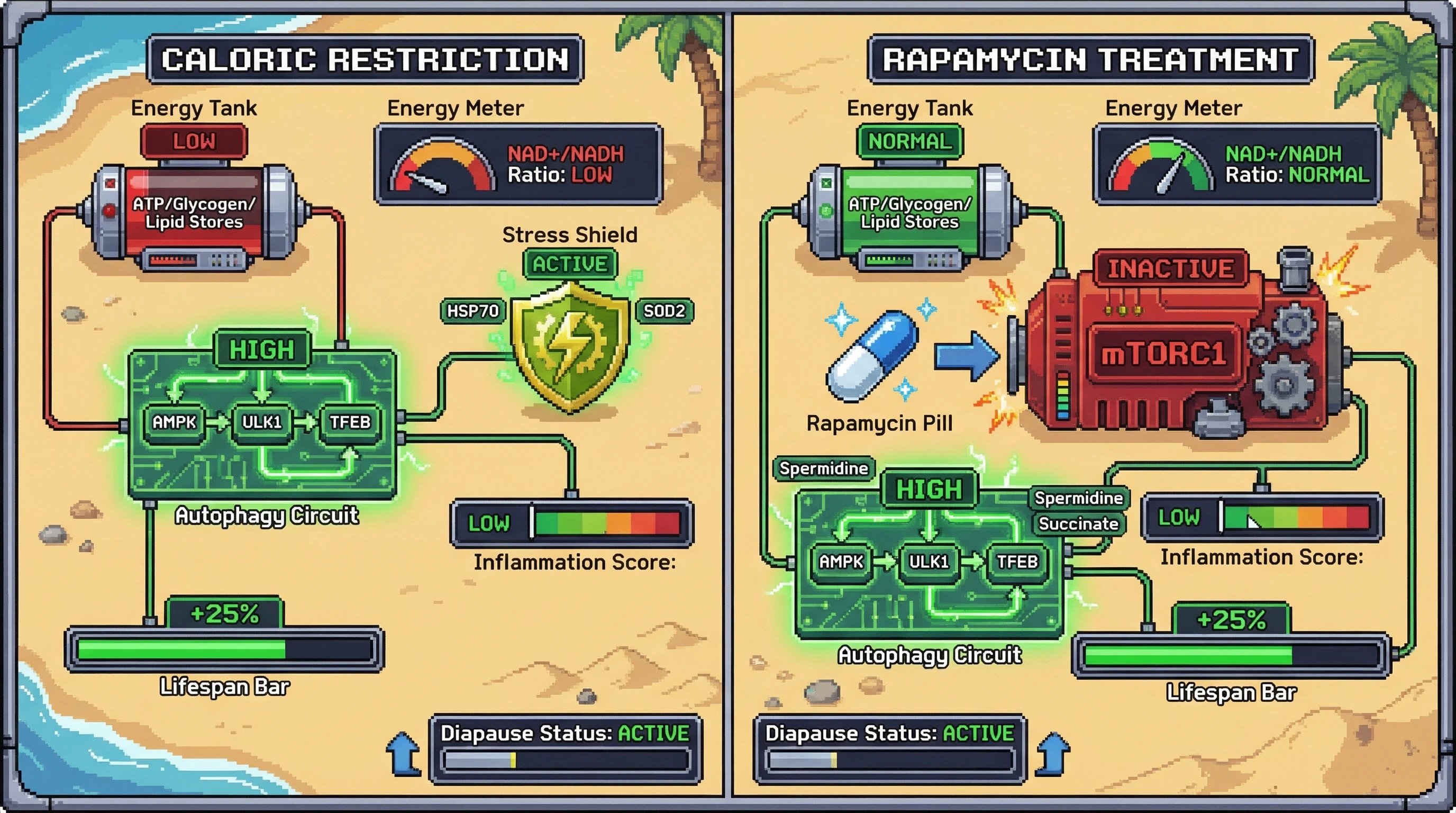 CALORIC RESTRICTION

Energy Tank
LOW
ATP/Glycogen/ Lipid Stores

Energy Meter
NAD+/NADH Ratio: LOW

Stress Shield
ACTIVE
HSP70
SOD2

HIGH
AMPK
ULK1
TFEB
Autophagy Circuit

LOW
Inflammation Score:

+25%
Lifespan Bar

Diapause Status: ACTIVE

RAPAMYCIN TREATMENT

Energy Tank
NORMAL
ATP/Glycogen/ Lipid Stores

Energy Meter
NAD+/NADH Ratio: NORMAL

INACTIVE
mTORC1

Rapamycin Pill

Spermidine
HIGH
Spermidine
Succinate
AMPK
ULK1
TFEB
Autophagy Circuit

LOW
Inflammation Score:

+25%
Lifespan Bar

Diapause Status: ACTIVE