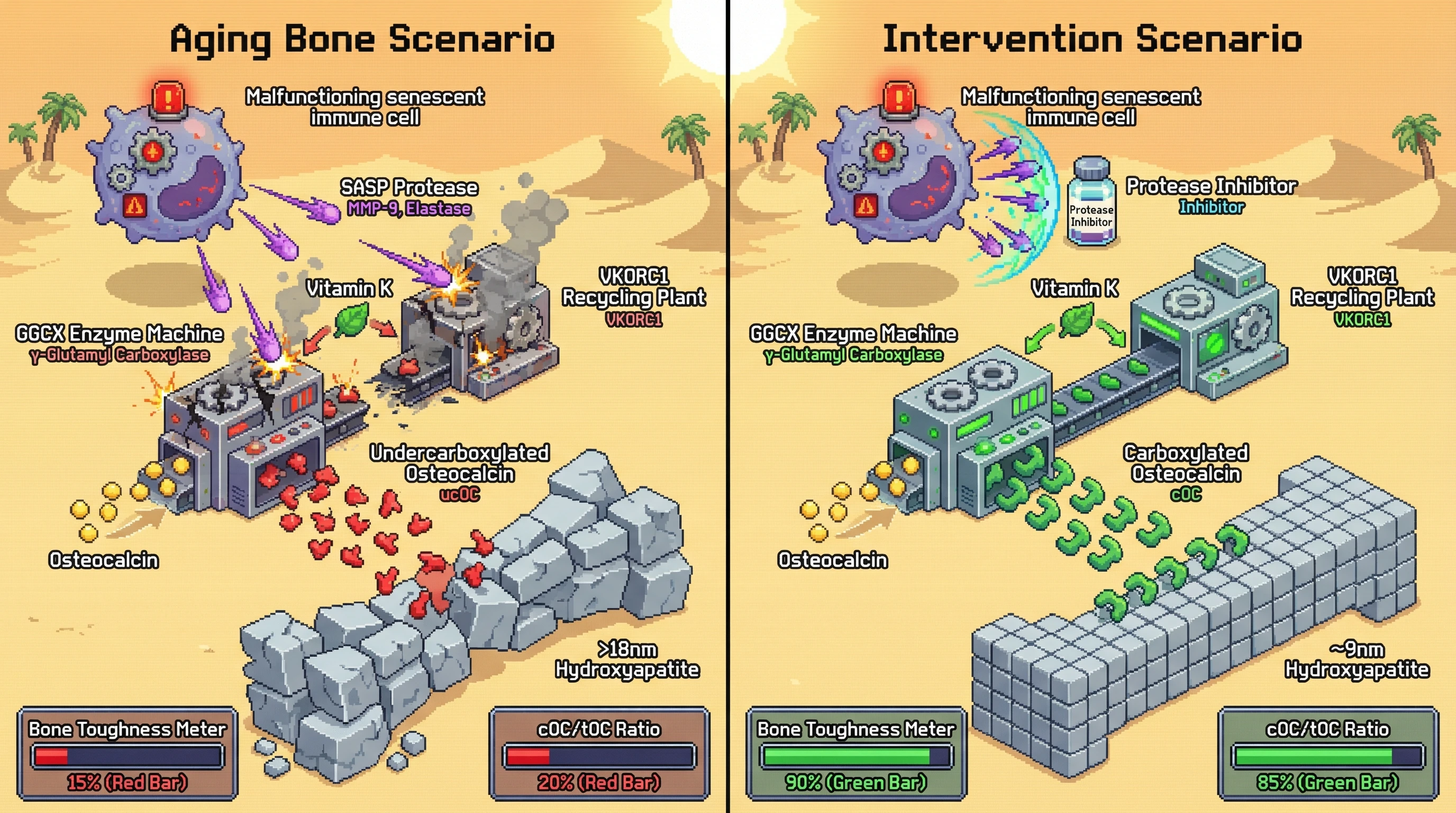 Aging Bone Scenario

Malfunctioning senescent immune cell

SASP Protease
MMP-9, Elastase

Vitamin K

VKORC1 Recycling Plant
VKORC1

GGCX Enzyme Machine
γ-Glutamyl Carboxylase

Undercarboxylated Osteocalcin
ucOC

Osteocalcin

>18nm Hydroxyapatite

Bone Toughness Meter
15% (Red Bar)

cOC/tOC Ratio
20% (Red Bar)

Intervention Scenario

Malfunctioning senescent immune cell

Protease Inhibitor

Protease Inhibitor
Inhibitor

Vitamin K

VKORC1 Recycling Plant
VKORC1

GGCX Enzyme Machine
γ-Glutamyl Carboxylase

Carboxylated Osteocalcin
cOC

Osteocalcin

~9nm Hydroxyapatite

Bone Toughness Meter
90% (Green Bar)

cOC/tOC Ratio
85% (Green Bar)