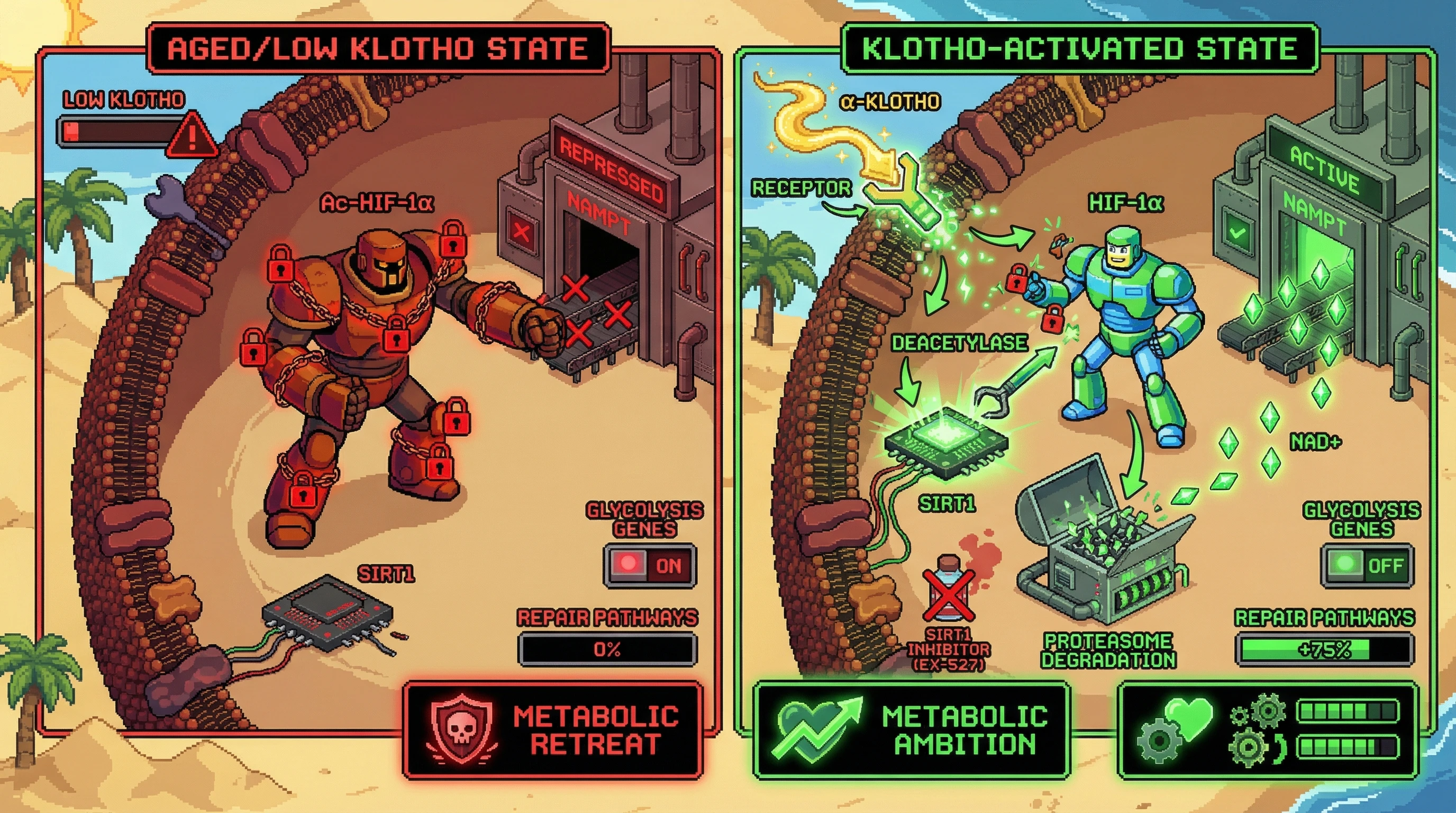 AGED/LOW KLOTHO STATE

LOW KLOTHO

Ac-HIF-1α

REPRESSED

NAMPT

GLYCOLYSIS GENES

ON

SIRT1

REPAIR PATHWAYS

0%

METABOLIC RETREAT

KLOTHO-ACTIVATED STATE

α-KLOTHO

RECEPTOR

HIF-1α

ACTIVE

NAMPT

DEACETYLASE

SIRT1

NAD+

GLYCOLYSIS GENES

OFF

SIRT1 INHIBITOR (EX-527)

PROTEASOME DEGRADATION

REPAIR PATHWAYS

+75%

METABOLIC AMBITION