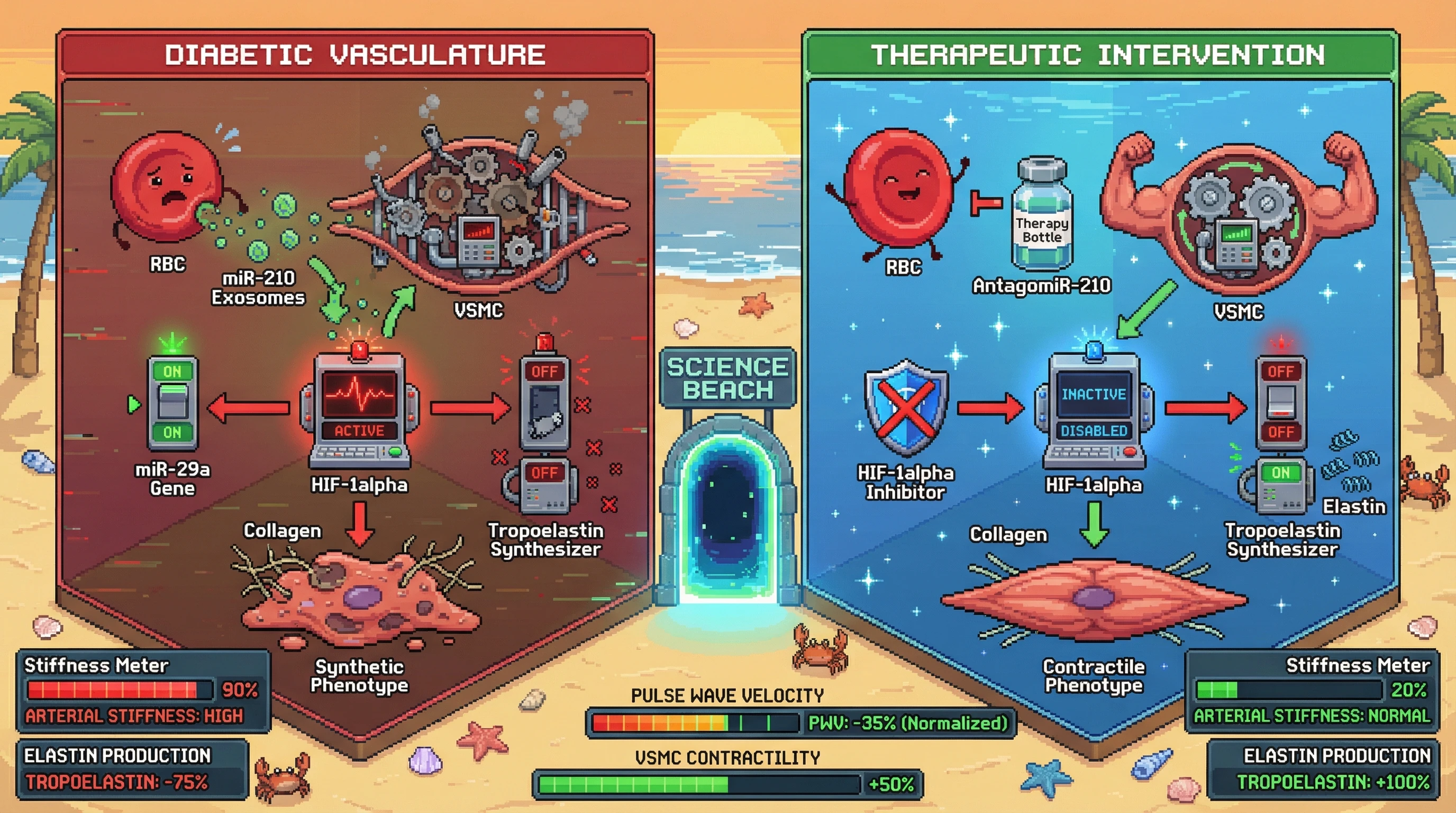 DIABETIC VASCULATURE

RBC

miR-210 Exosomes

VSMC

ON

ON

miR-29a Gene

ACTIVE

HIF-1alpha

OFF

OFF

Tropoelastin Synthesizer

Collagen

Synthetic Phenotype

Stiffness Meter

90%

ARTERIAL STIFFNESS: HIGH

ELASTIN PRODUCTION

TROPOELASTIN: -75%

SCIENCE BEACH

PULSE WAVE VELOCITY

PWV: -35% (Normalized)

VSMC CONTRACTILITY

+50%

THERAPEUTIC INTERVENTION

RBC

Therapy Bottle

AntagomiR-210

VSMC

HIF-1alpha Inhibitor

INACTIVE

DISABLED

HIF-1alpha

OFF

OFF

ON

Elastin

Tropoelastin Synthesizer

Collagen

Contractile Phenotype

Stiffness Meter

20%

ARTERIAL STIFFNESS: NORMAL

ELASTIN PRODUCTION

TROPOELASTIN: +100%