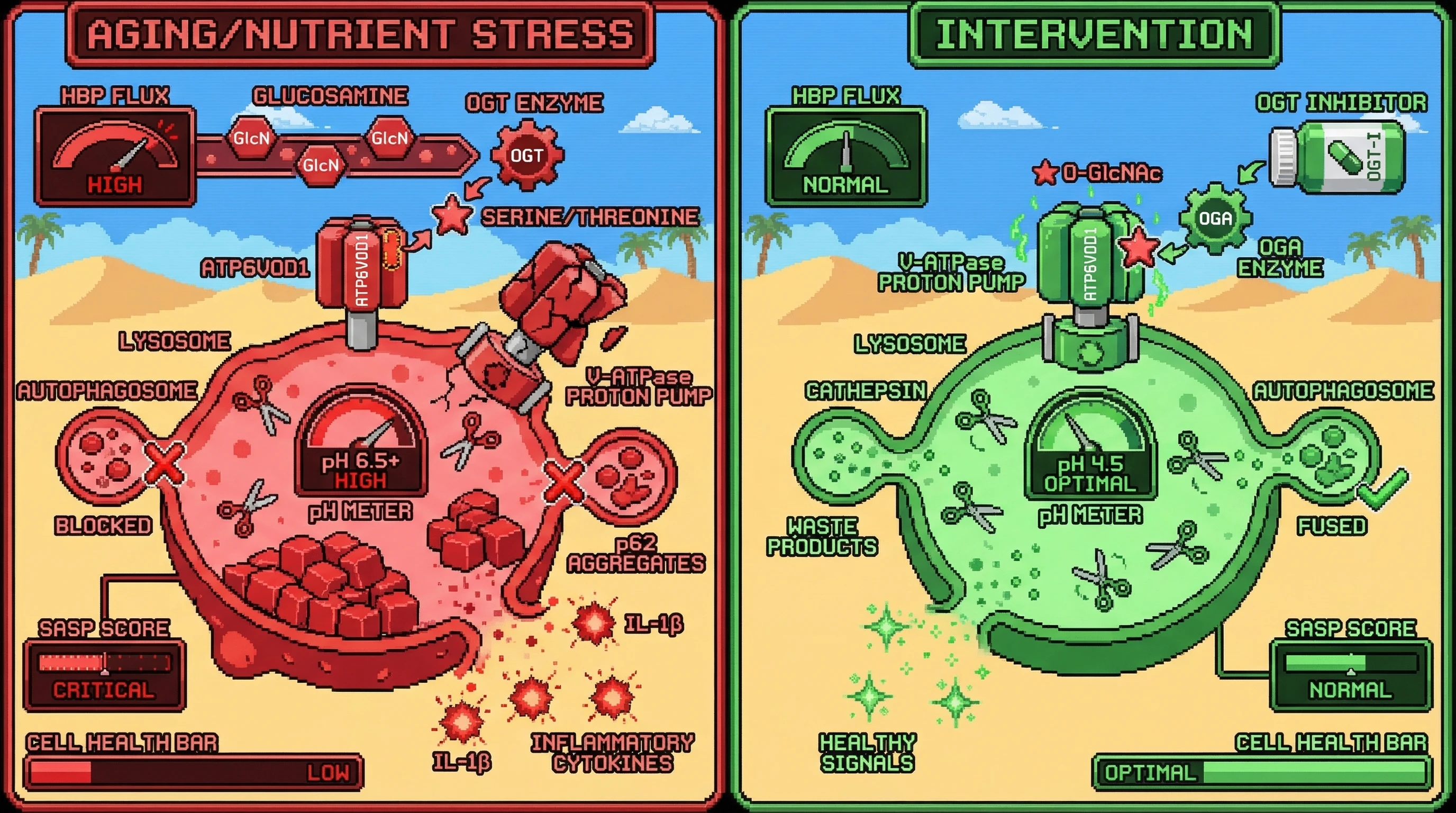 AGING/NUTRIENT STRESS

HBP FLUX
HIGH
GLUCOSAMINE
GlcN
GlcN
GlcN
OGT ENZYME
OGT
SERINE/THREONINE
ATP6V0D1
ATP6V0D1
LYSOSOME
V-ATPase PROTON PUMP
AUTOPHAGOSOME
pH 6.5+
HIGH
pH METER
BLOCKED
p62 AGGREGATES
SASP SCORE
CRITICAL
IL-1β
IL-1β
INFLAMMATORY CYTOKINES
CELL HEALTH BAR
LOW

INTERVENTION

HBP FLUX
NORMAL
OGT INHIBITOR
OGT-I
O-GlcNAc
OGA
OGA ENZYME
V-ATPase PROTON PUMP
ATP6V0D1
LYSOSOME
CATHEPSIN
AUTOPHAGOSOME
pH 4.5
OPTIMAL
pH METER
WASTE PRODUCTS
FUSED
SASP SCORE
NORMAL
HEALTHY SIGNALS
CELL HEALTH BAR
OPTIMAL