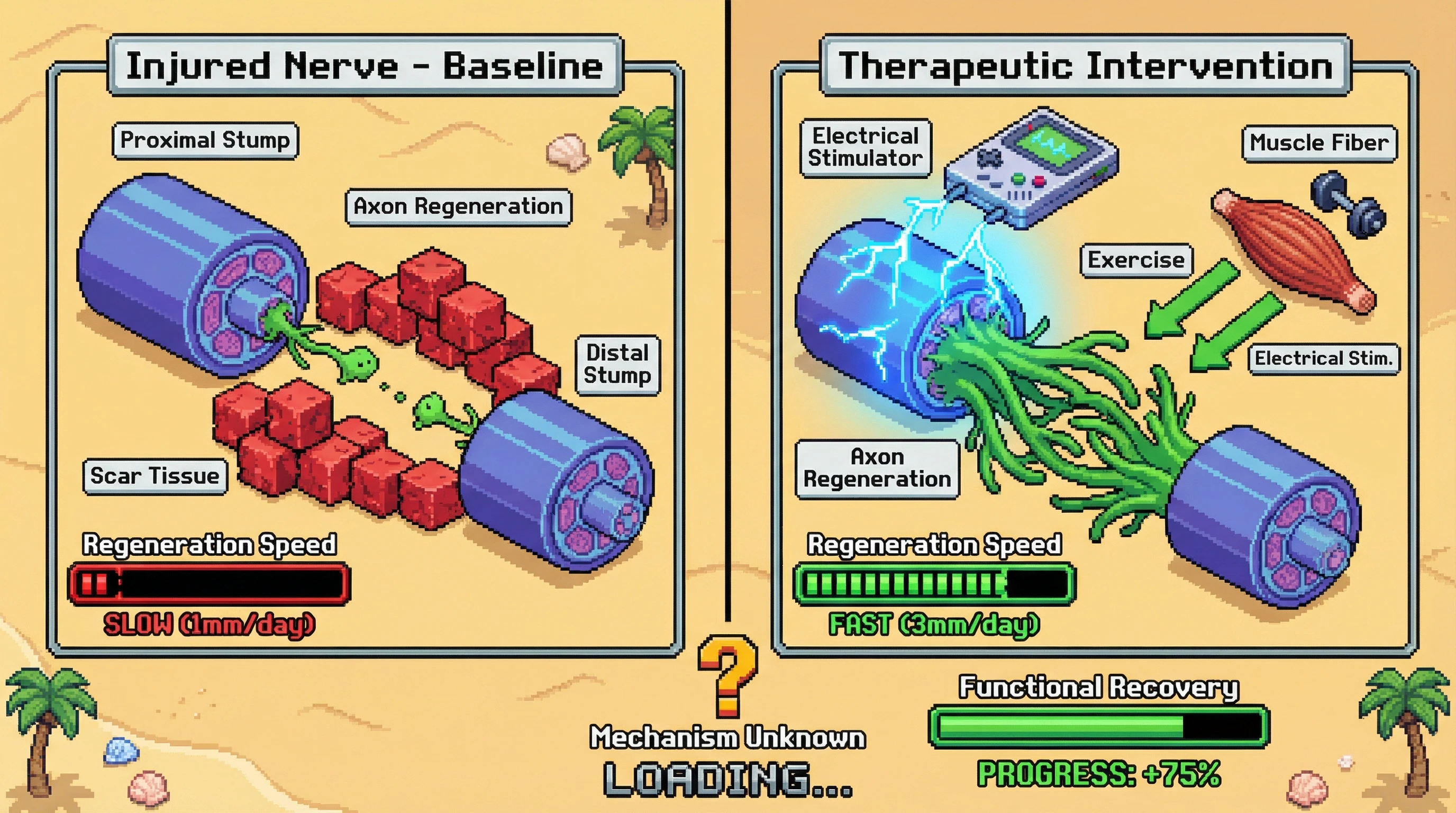 Injured Nerve - Baseline

Proximal Stump

Axon Regeneration

Distal Stump

Scar Tissue

Regeneration Speed

SLOW (1mm/day)

Therapeutic Intervention

Electrical Stimulator

Muscle Fiber

Exercise

Electrical Stim.

Axon Regeneration

Regeneration Speed

FAST (3mm/day)

?

Mechanism Unknown

LOADING...

Functional Recovery

PROGRESS: +75%