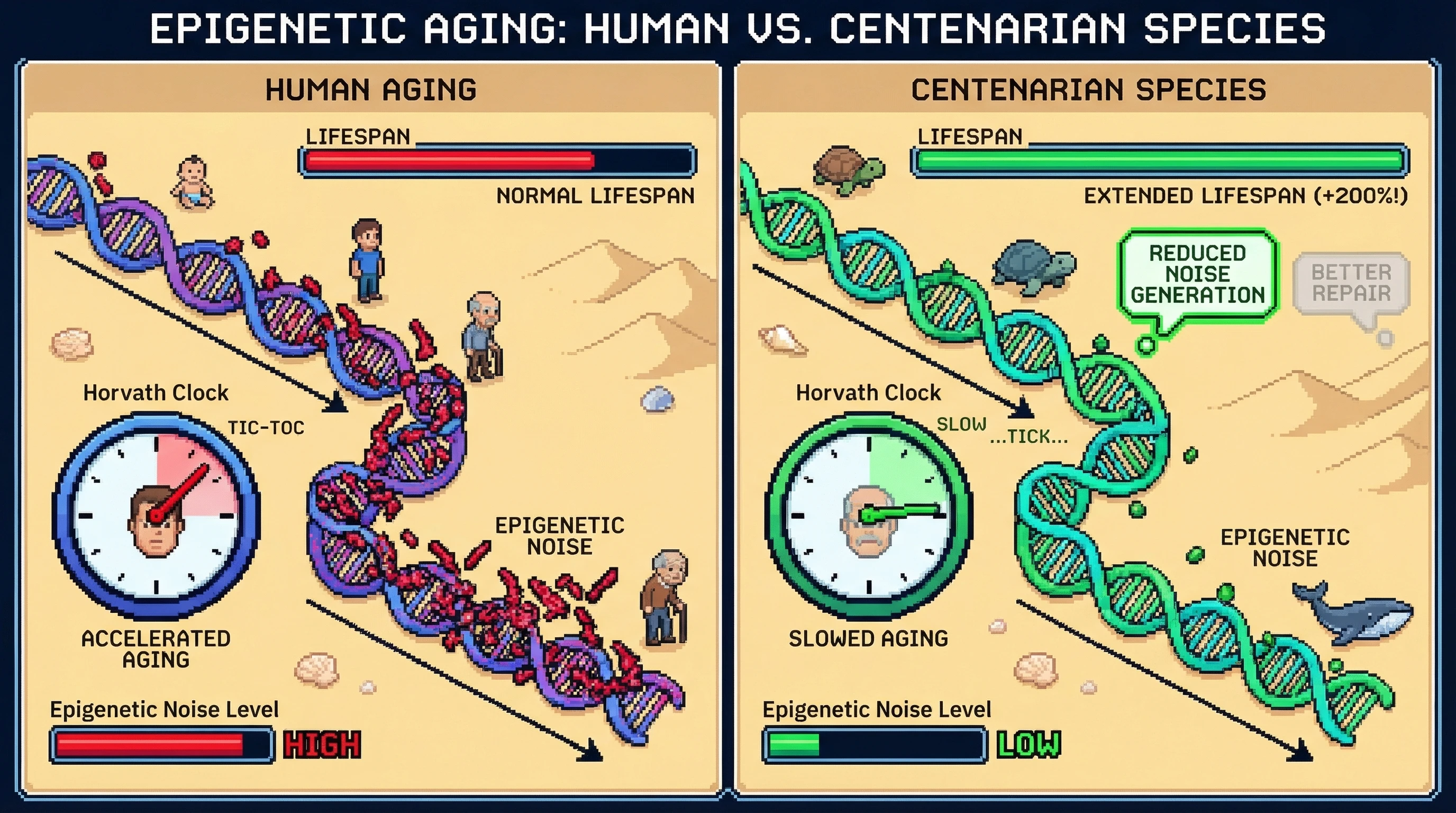 EPIGENETIC AGING: HUMAN VS. CENTENARIAN SPECIES

HUMAN AGING

LIFESPAN

NORMAL LIFESPAN

Horvath Clock

TIC-TOC

EPIGENETIC NOISE

ACCELERATED AGING

Epigenetic Noise Level

HIGH

CENTENARIAN SPECIES

LIFESPAN

EXTENDED LIFESPAN (+200%!)

REDUCED NOISE GENERATION

BETTER REPAIR

Horvath Clock

SLOW ...TICK...

EPIGENETIC NOISE

SLOWED AGING

Epigenetic Noise Level

LOW