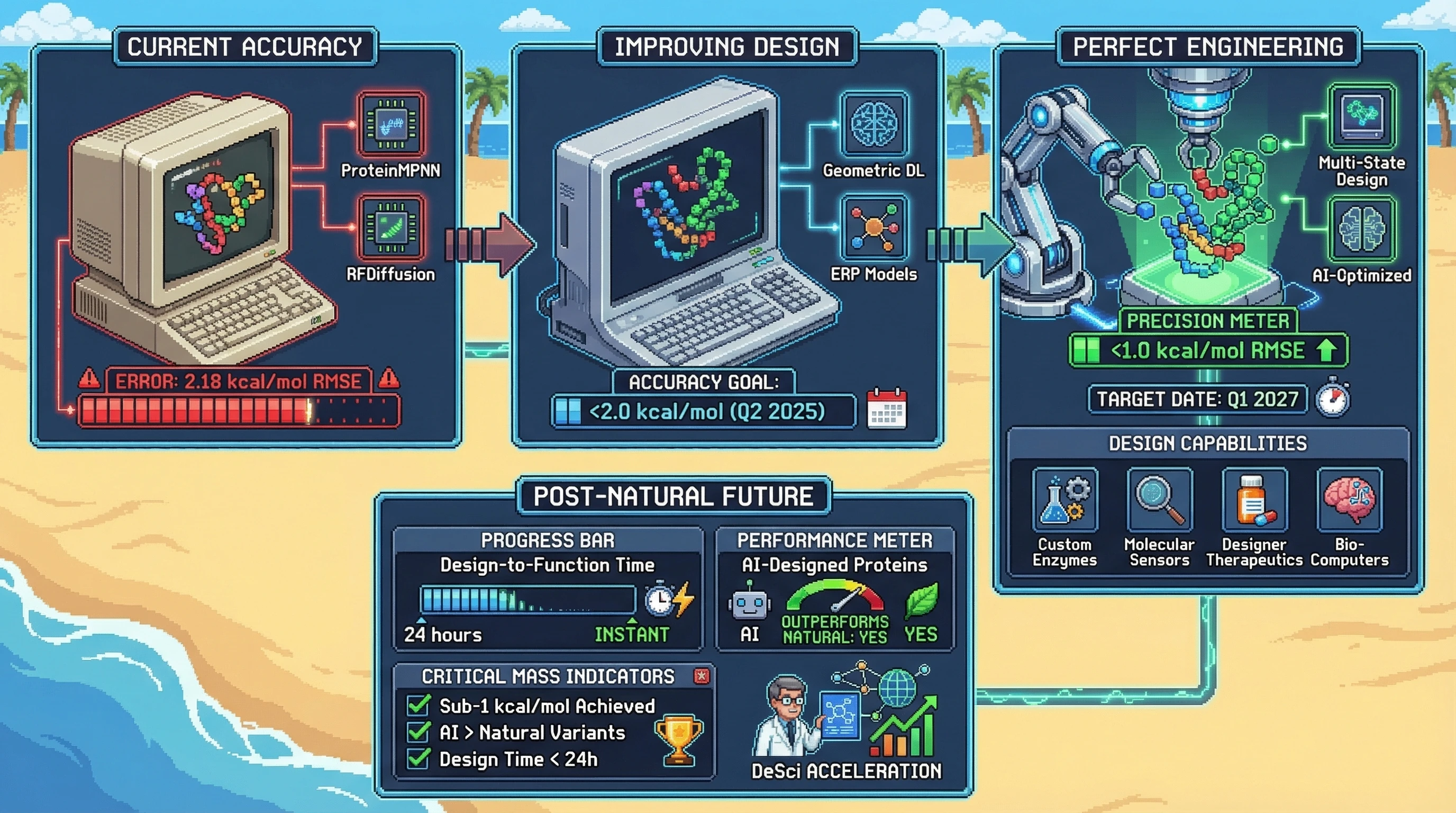 CURRENT ACCURACY

ProteinMPNN

RFDiffusion

ERROR: 2.18 kcal/mol RMSE

IMPROVING DESIGN

Geometric DL

ERP Models

ACCURACY GOAL:

<2.0 kcal/mol (Q2 2025)

PERFECT ENGINEERING

Multi-State Design

AI-Optimized

PRECISION METER

<1.0 kcal/mol RMSE

TARGET DATE: Q1 2027

DESIGN CAPABILITIES

Custom Enzymes

Molecular Sensors

Designer Therapeutics

Bio-Computers

POST-NATURAL FUTURE

PROGRESS BAR

Design-to-Function Time

24 hours

INSTANT

PERFORMANCE METER

AI-Designed Proteins

AI

OUTPERFORMS NATURAL: YES

YES

CRITICAL MASS INDICATORS

Sub-1 kcal/mol Achieved

AI > Natural Variants

Design Time < 24h

DeSci ACCELERATION