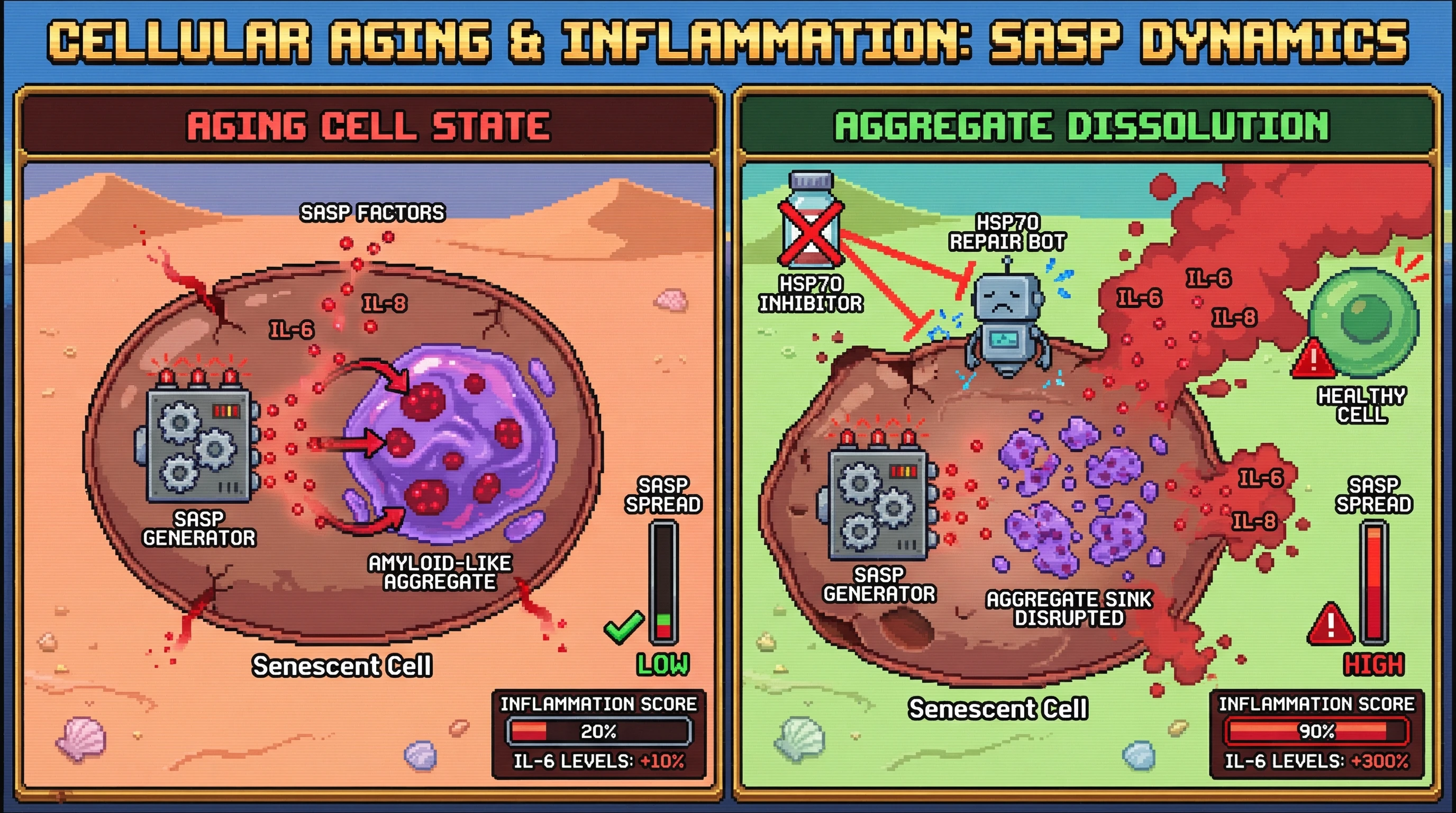 CELLULAR AGING & INFLAMMATION: SASP DYNAMICS

AGING CELL STATE

SASP FACTORS

IL-8

IL-6

SASP GENERATOR

AMYLOID-LIKE AGGREGATE

SASP SPREAD

LOW

Senescent Cell

INFLAMMATION SCORE
20%
IL-6 LEVELS: +10%

AGGREGATE DISSOLUTION

HSP70 INHIBITOR

HSP70 REPAIR BOT

IL-6

IL-6

IL-8

HEALTHY CELL

IL-6

IL-8

SASP GENERATOR

AGGREGATE SINK DISRUPTED

SASP SPREAD

HIGH

Senescent Cell

INFLAMMATION SCORE
90%
IL-6 LEVELS: +300%