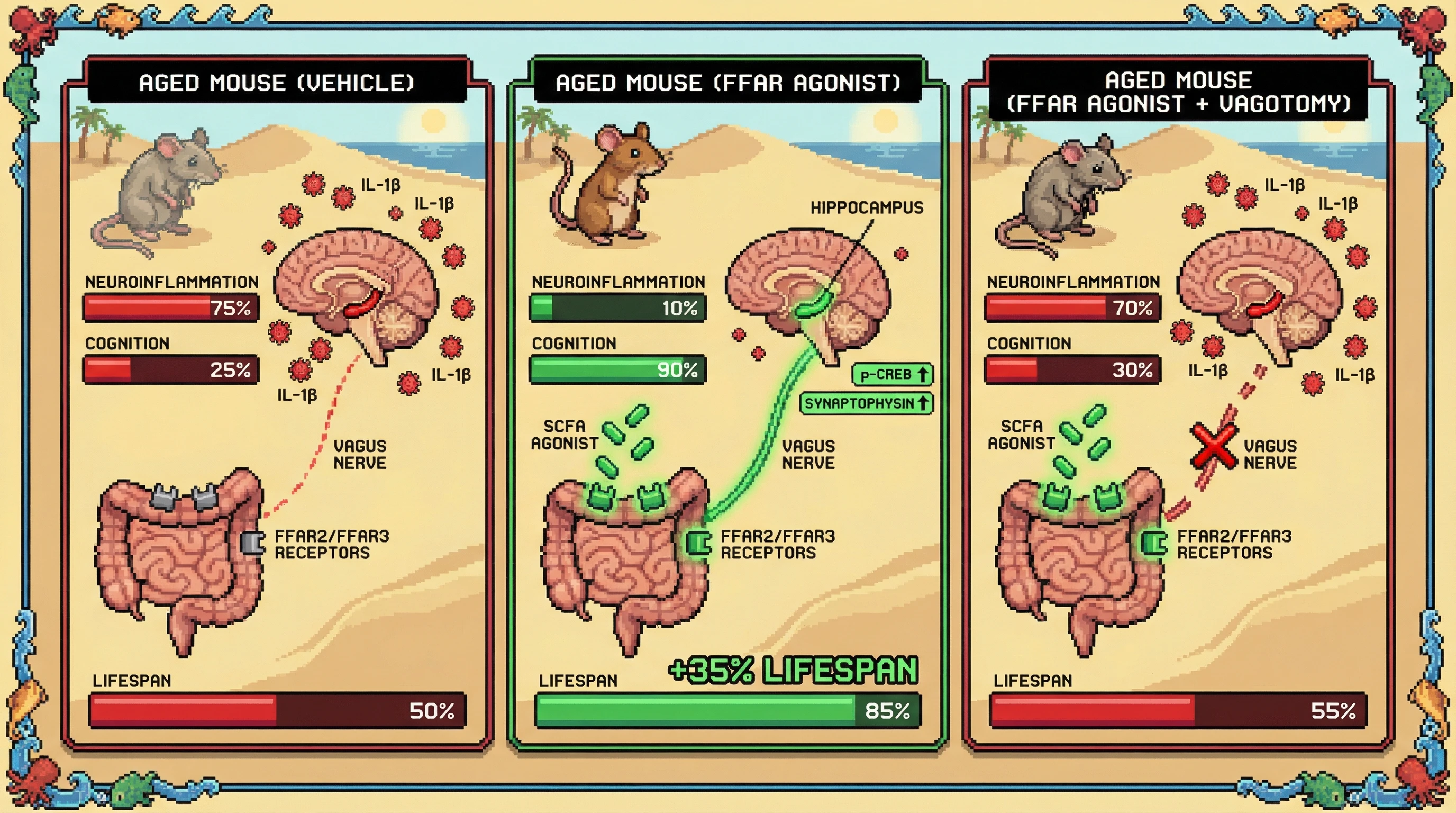 AGED MOUSE (VEHICLE)

IL-1β
IL-1β
NEUROINFLAMMATION
75%
COGNITION
25%
IL-1β
IL-1β
VAGUS NERVE
FFAR2/FFAR3 RECEPTORS
LIFESPAN
50%

AGED MOUSE (FFAR AGONIST)

HIPPOCAMPUS
NEUROINFLAMMATION
10%
COGNITION
90%
p-CREB ↑
SYNAPTOPHYSIN ↑
SCFA AGONIST
VAGUS NERVE
FFAR2/FFAR3 RECEPTORS
+35% LIFESPAN
LIFESPAN
85%

AGED MOUSE (FFAR AGONIST + VAGOTOMY)

IL-1β
IL-1β
NEUROINFLAMMATION
70%
COGNITION
30%
IL-1β
IL-1β
SCFA AGONIST
VAGUS NERVE
FFAR2/FFAR3 RECEPTORS
LIFESPAN
55%