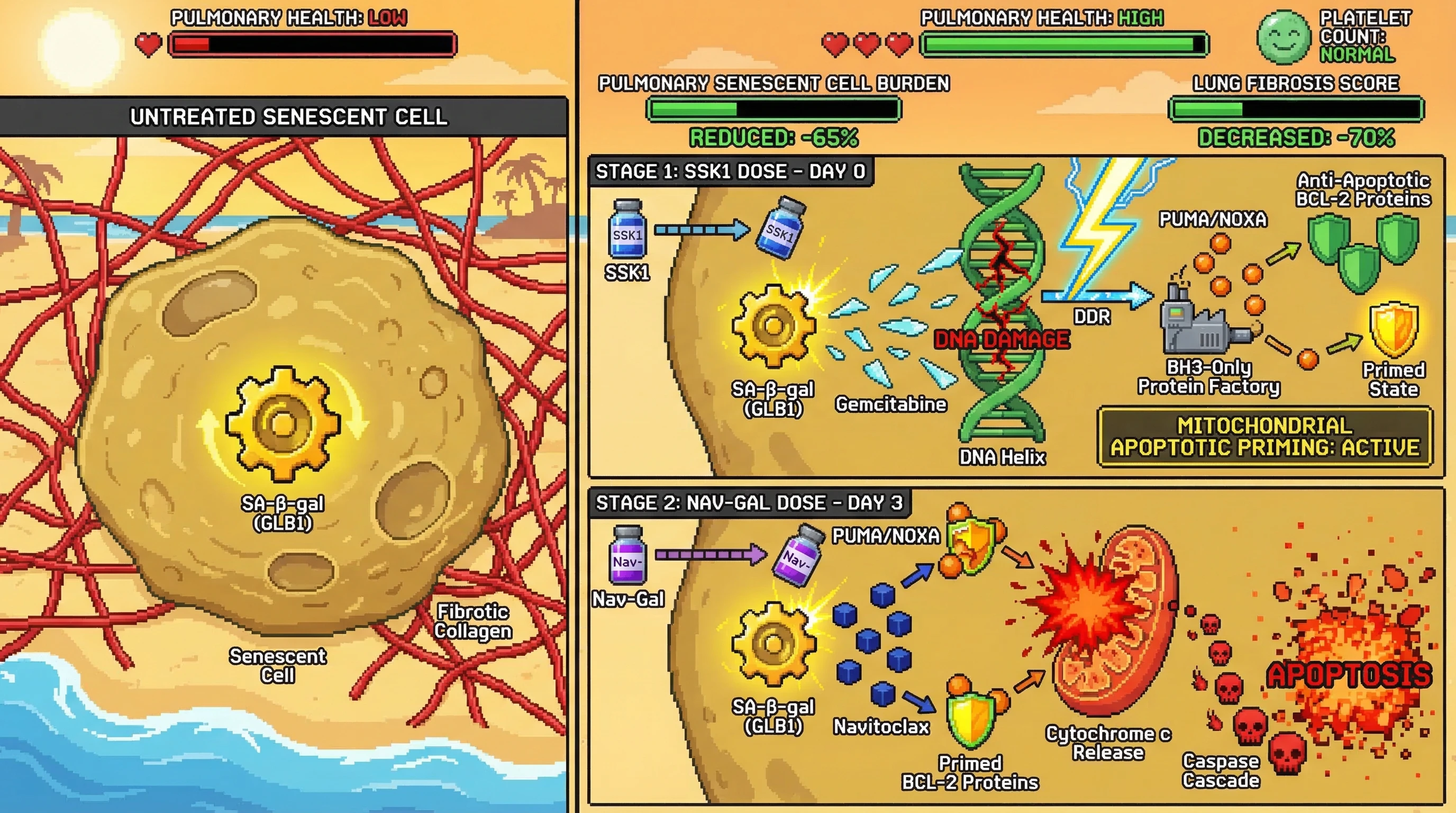 PULMONARY HEALTH: LOW

UNTREATED SENESCENT CELL

SA-β-gal (GLB1)

Fibrotic Collagen

Senescent Cell

PULMONARY HEALTH: HIGH

PLATELET COUNT: NORMAL

PULMONARY SENESCENT CELL BURDEN

REDUCED: -65%

LUNG FIBROSIS SCORE

DECREASED: -70%

STAGE 1: SSK1 DOSE - DAY 0

SSK1

SSK1

SSK1

SA-β-gal (GLB1)

Gemcitabine

DNA DAMAGE

DNA Helix

DDR

PUMA/NOXA

BH3-Only Protein Factory

Anti-Apoptotic BCL-2 Proteins

Primed State

MITOCHONDRIAL APOPTOTIC PRIMING: ACTIVE

STAGE 2: NAV-GAL DOSE - DAY 3

Nav-

Nav-Gal

Nav-

PUMA/NOXA

SA-β-gal (GLB1)

Navitoclax

Primed BCL-2 Proteins

Cytochrome c Release

Caspase Cascade

APOPTOSIS