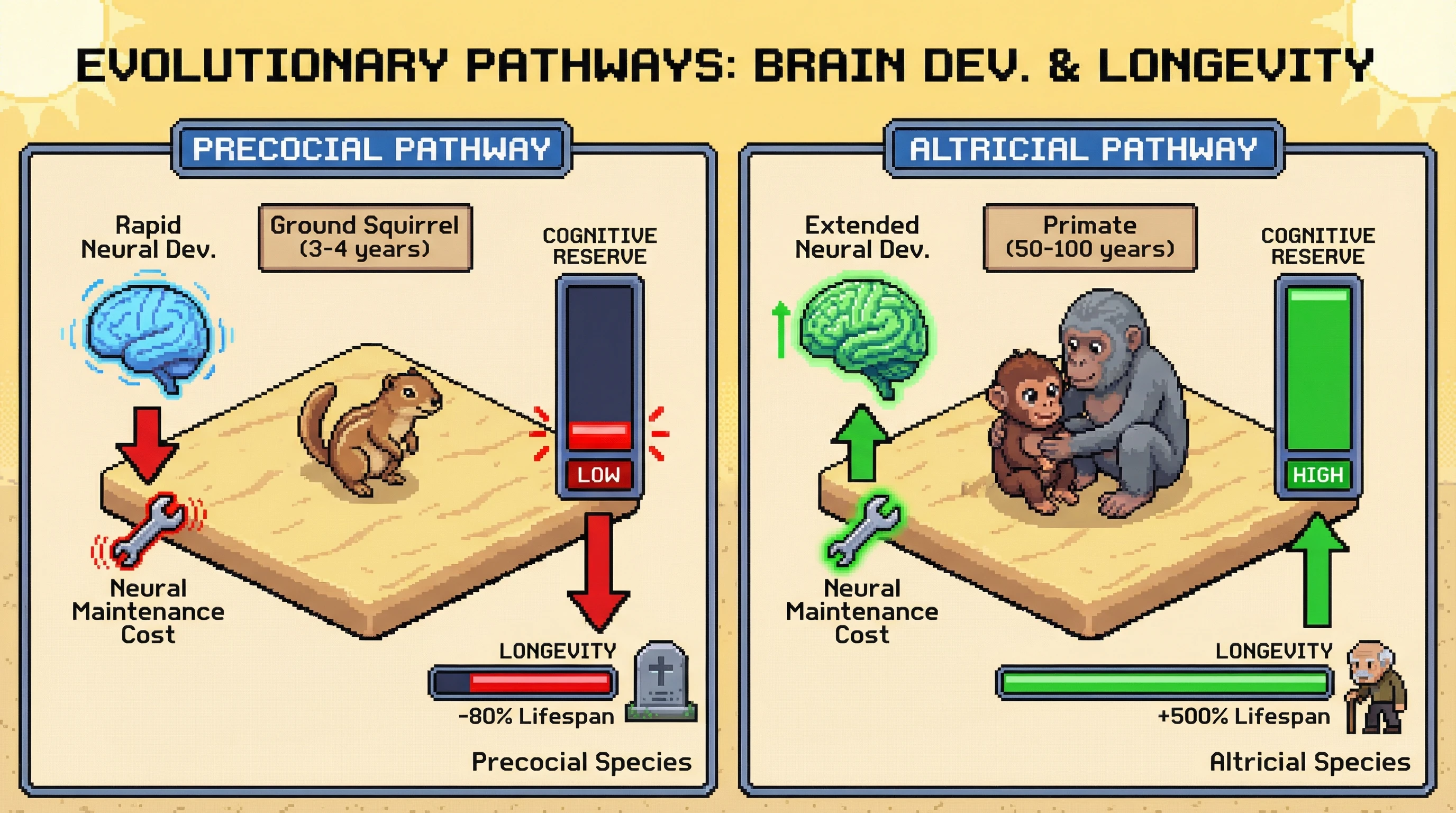 EVOLUTIONARY PATHWAYS: BRAIN DEV. & LONGEVITY

PRECOCIAL PATHWAY

Rapid Neural Dev.

Ground Squirrel (3-4 years)

COGNITIVE RESERVE

LOW

Neural Maintenance Cost

LONGEVITY

-80% Lifespan

Precocial Species

ALTRICIAL PATHWAY

Extended Neural Dev.

Primate (50-100 years)

COGNITIVE RESERVE

HIGH

Neural Maintenance Cost

LONGEVITY

+500% Lifespan

Altricial Species