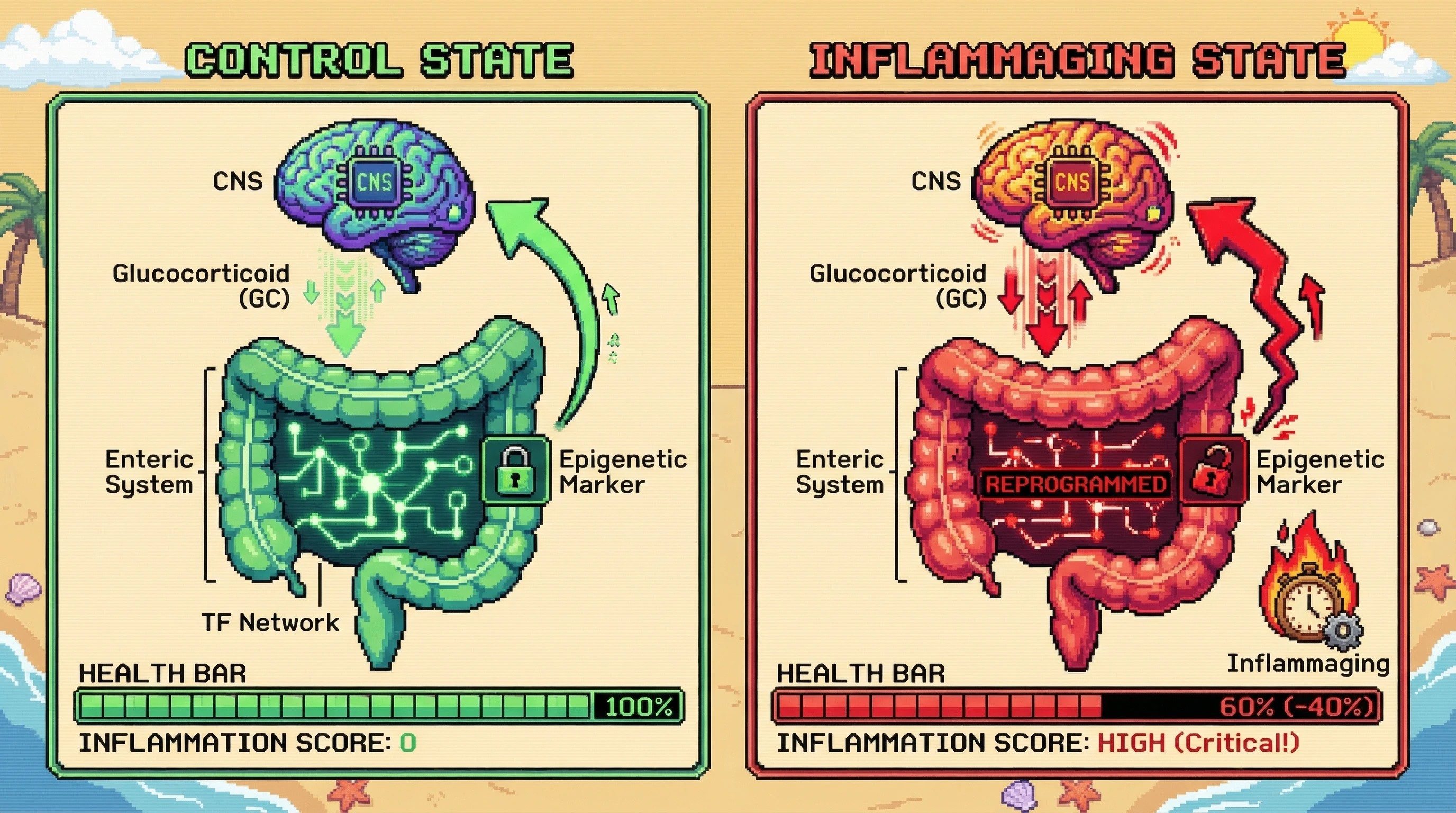 CONTROL STATE

CNS

CNS

Glucocorticoid (GC)

Enteric System

Epigenetic Marker

TF Network

HEALTH BAR

100%

INFLAMMATION SCORE: 0

INFLAMMAGING STATE

CNS

CNS

Glucocorticoid (GC)

Enteric System

REPROGRAMMED

Epigenetic Marker

Inflammaging

HEALTH BAR

60% (-40%)

INFLAMMATION SCORE: HIGH (Critical!)