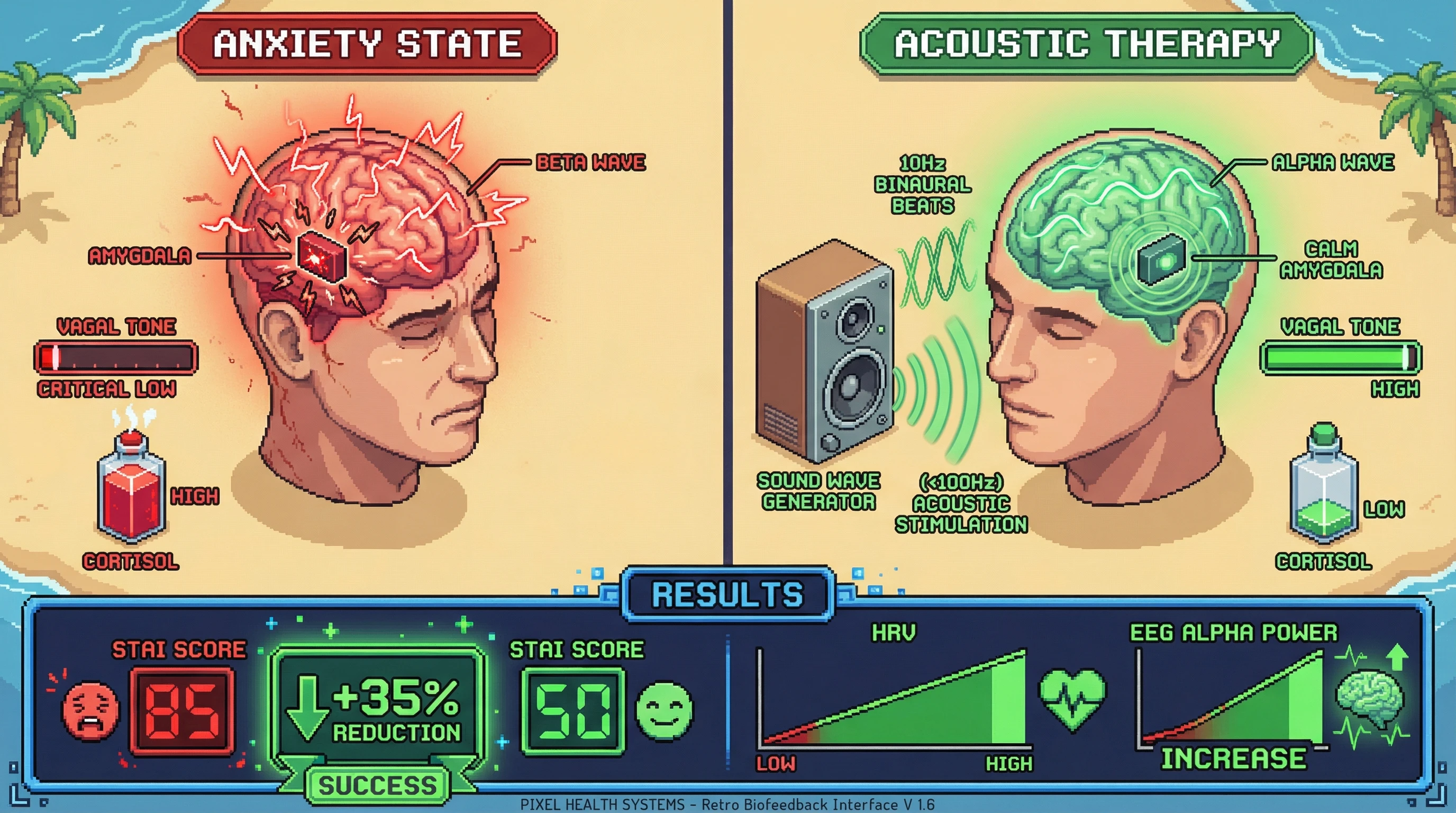 ANXIETY STATE

BETA WAVE

AMYGDALA

VAGAL TONE

CRITICAL LOW

HIGH

CORTISOL

ACOUSTIC THERAPY

10Hz BINAURAL BEATS

ALPHA WAVE

CALM AMYGDALA

VAGAL TONE

HIGH

SOUND WAVE GENERATOR

(<100Hz) ACOUSTIC STIMULATION

LOW

CORTISOL

RESULTS

STAI SCORE

85

+35% REDUCTION

SUCCESS

STAI SCORE

50

HRV

LOW

HIGH

EEG ALPHA POWER

INCREASE

PIXEL HEALTH SYSTEMS - Retro Biofeedback Interface V 1.6