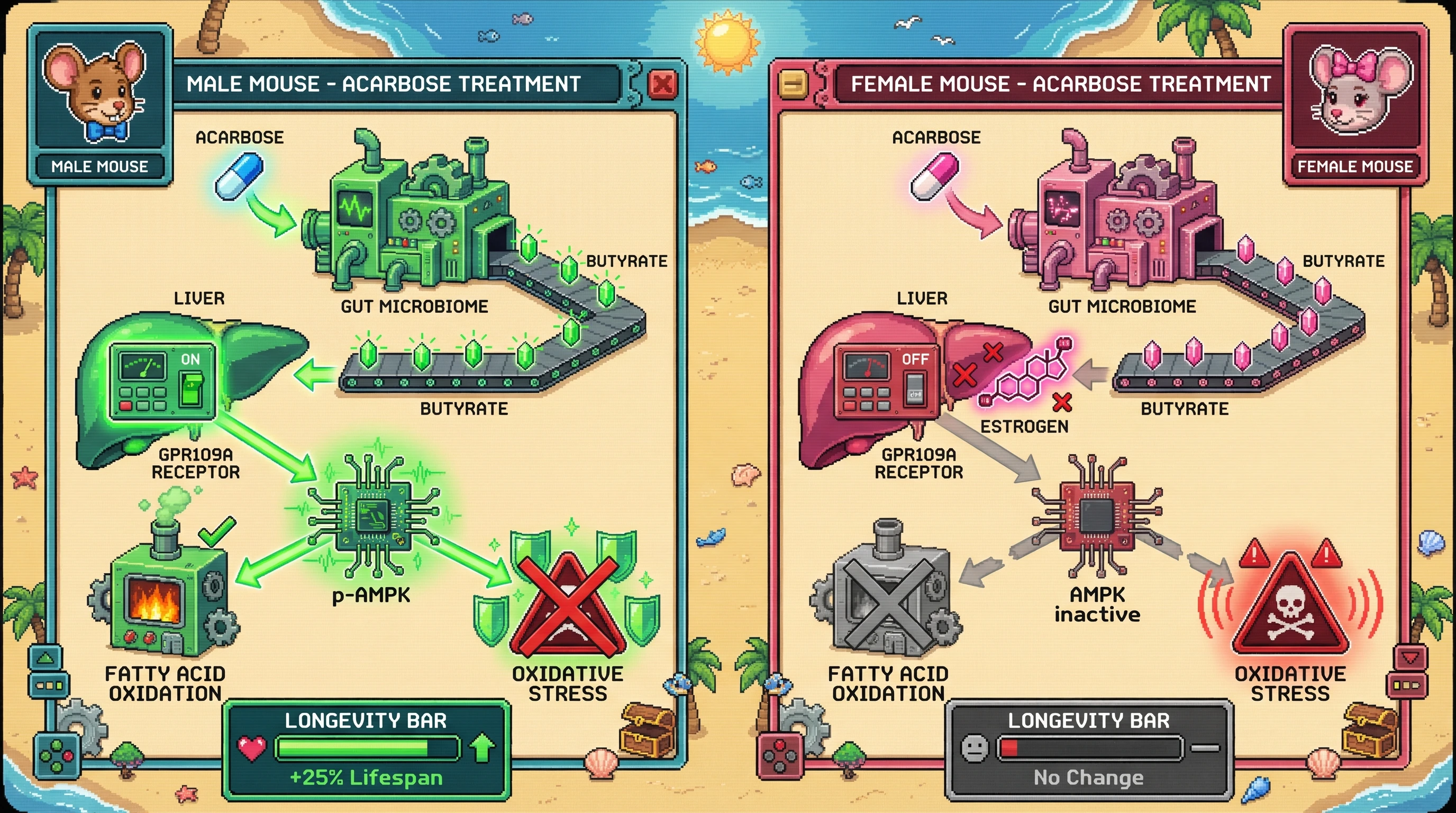 MALE MOUSE

MALE MOUSE - ACARBOSE TREATMENT

ACARBOSE

GUT MICROBIOME

BUTYRATE

LIVER

ON

BUTYRATE

GPR109A RECEPTOR

p-AMPK

FATTY ACID OXIDATION

OXIDATIVE STRESS

LONGEVITY BAR

+25% Lifespan

FEMALE MOUSE - ACARBOSE TREATMENT

FEMALE MOUSE

ACARBOSE

GUT MICROBIOME

BUTYRATE

LIVER

OFF

ESTROGEN

BUTYRATE

GPR109A RECEPTOR

AMPK inactive

FATTY ACID OXIDATION

OXIDATIVE STRESS

LONGEVITY BAR

No Change