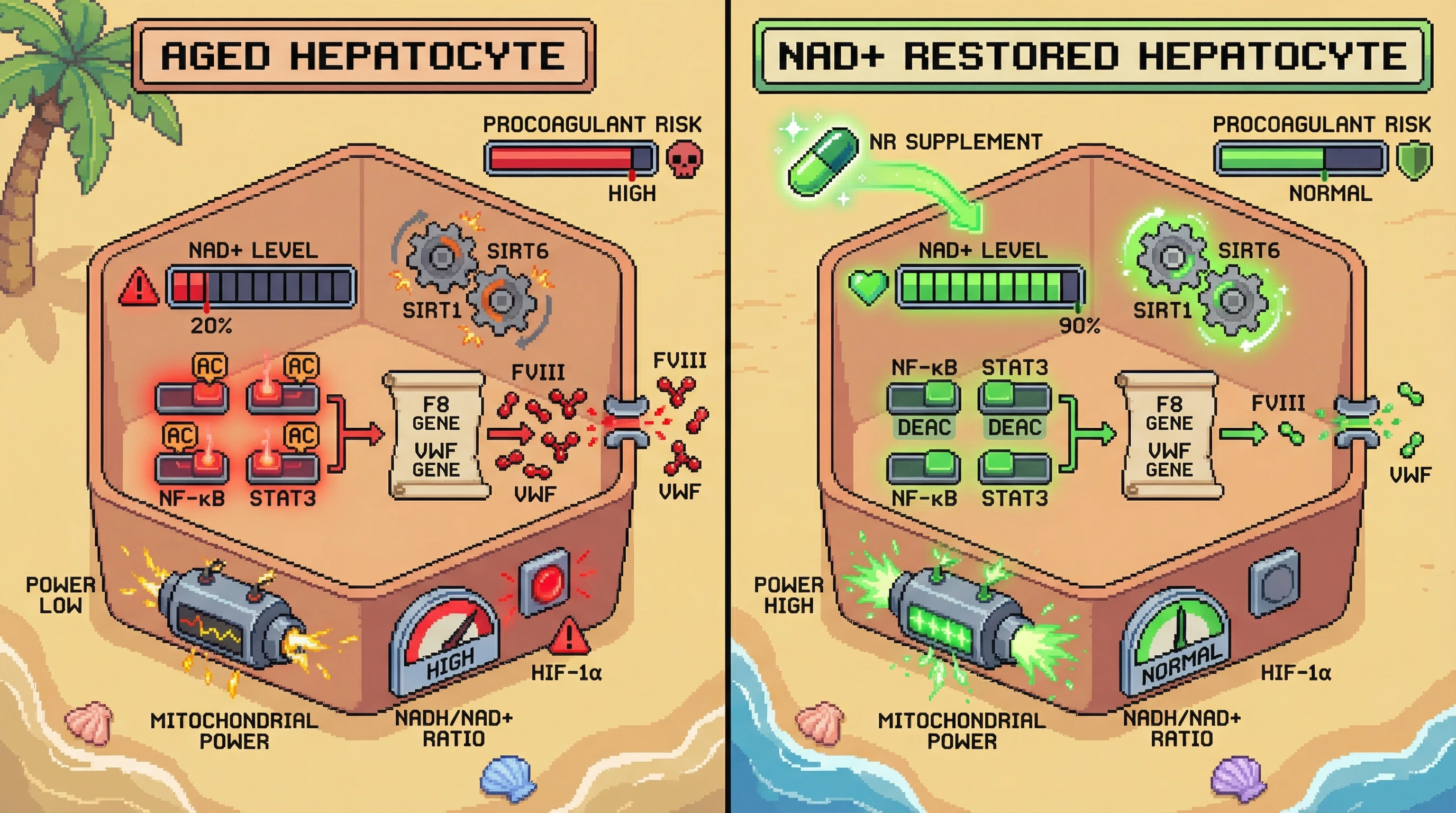 AGED HEPATOCYTE

PROCOAGULANT RISK

HIGH

NAD+ LEVEL

20%

SIRT6

SIRT1

AC AC AC AC

NF-κB STAT3

F8 GENE VWF GENE

FVIII

VWF

FVIII

VWF

POWER LOW

MITOCHONDRIAL POWER

HIGH

NADH/NAD+ RATIO

HIF-1α

NAD+ RESTORED HEPATOCYTE

NR SUPPLEMENT

PROCOAGULANT RISK

NORMAL

NAD+ LEVEL

90%

SIRT6

SIRT1

NF-κB STAT3

DEAC DEAC

NF-κB STAT3

F8 GENE VWF GENE

FVIII

VWF

POWER HIGH

MITOCHONDRIAL POWER

NORMAL

NADH/NAD+ RATIO

HIF-1α