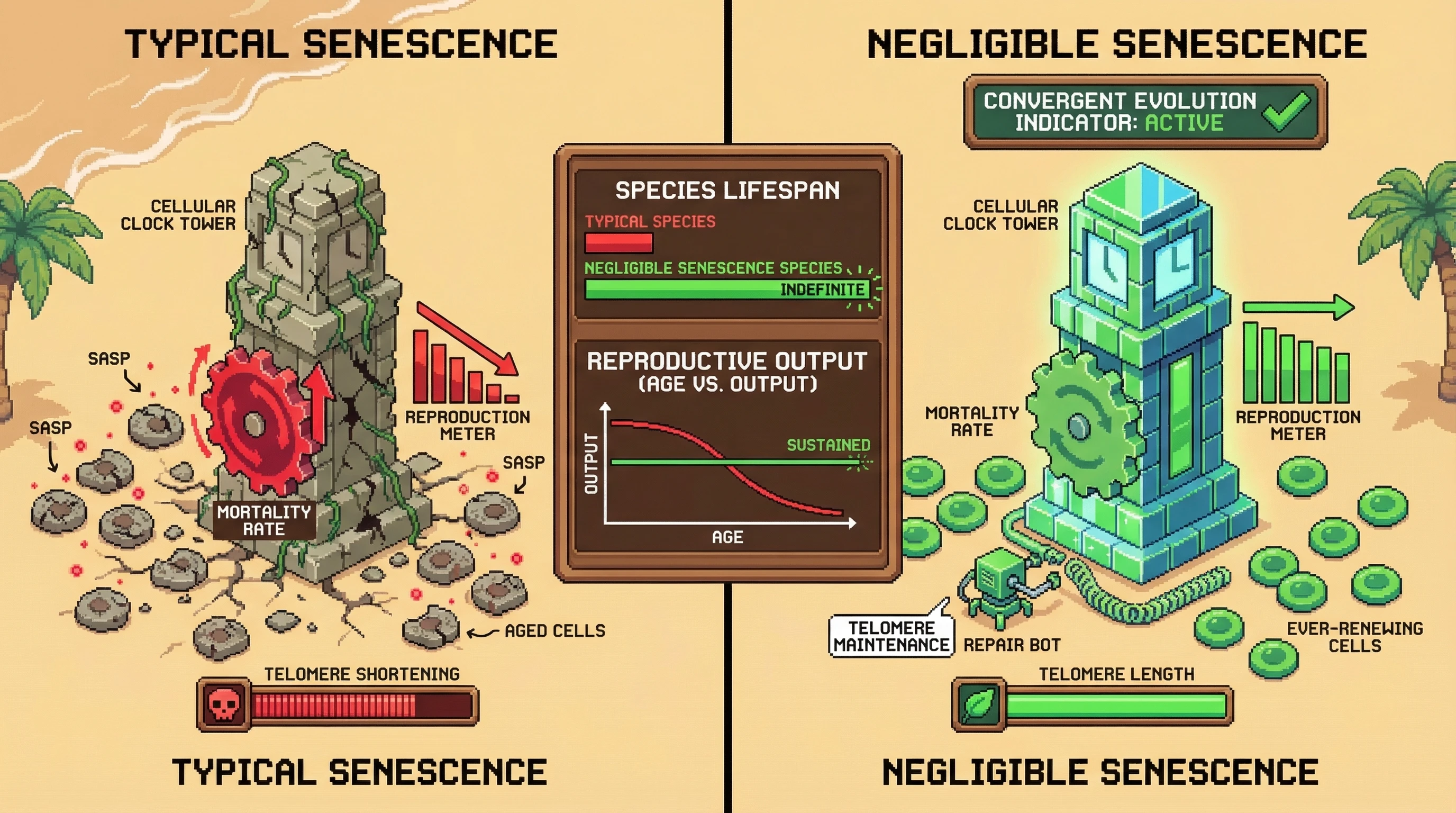 TYPICAL SENESCENCE

CELLULAR CLOCK TOWER

SASP

SASP

SASP

MORTALITY RATE

REPRODUCTION METER

AGED CELLS

TELOMERE SHORTENING

TYPICAL SENESCENCE

SPECIES LIFESPAN

TYPICAL SPECIES

NEGLIGIBLE SENESCENCE SPECIES

INDEFINITE

REPRODUCTIVE OUTPUT
(AGE VS. OUTPUT)

OUTPUT

SUSTAINED

AGE

NEGLIGIBLE SENESCENCE

CONVERGENT EVOLUTION INDICATOR: ACTIVE

CELLULAR CLOCK TOWER

MORTALITY RATE

REPRODUCTION METER

TELOMERE MAINTENANCE

REPAIR BOT

EVER-RENEWING CELLS

TELOMERE LENGTH

NEGLIGIBLE SENESCENCE