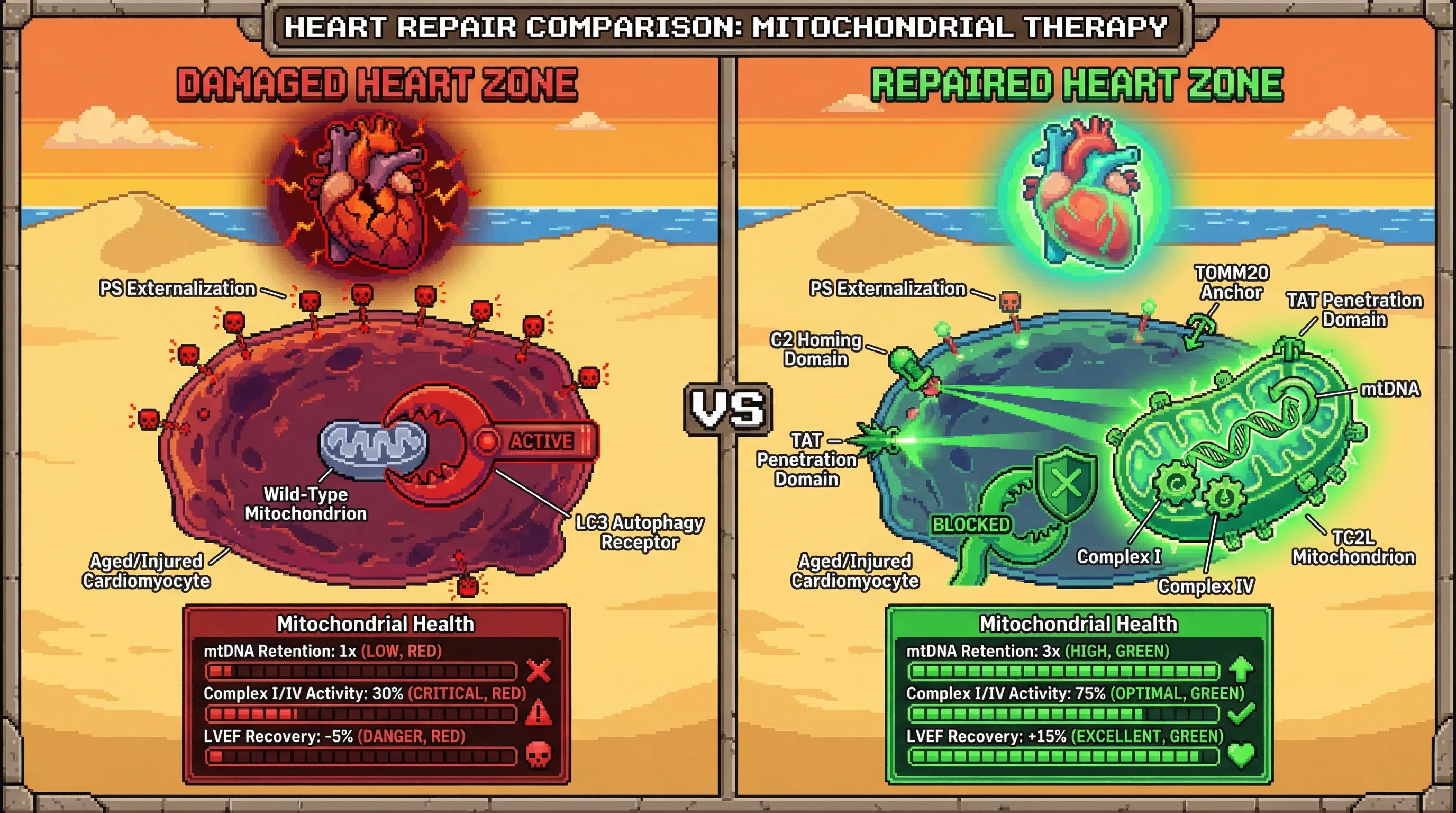 HEART REPAIR COMPARISON: MITOCHONDRIAL THERAPY

DAMAGED HEART ZONE

PS Externalization

ACTIVE

Wild-Type Mitochondrion

LC3 Autophagy Receptor

Aged/Injured Cardiomyocyte

Mitochondrial Health
mtDNA Retention: 1x (LOW, RED)
Complex I/IV Activity: 30% (CRITICAL, RED)
LVEF Recovery: -5% (DANGER, RED)

VS

REPAIRED HEART ZONE

PS Externalization

TOMM20 Anchor

TAT Penetration Domain

C2 Homing Domain

mtDNA

TAT Penetration Domain

BLOCKED

Aged/Injured Cardiomyocyte

Complex I

Complex IV

TC2L Mitochondrion

Mitochondrial Health
mtDNA Retention: 3x (HIGH, GREEN)
Complex I/IV Activity: 75% (OPTIMAL, GREEN)
LVEF Recovery: +15% (EXCELLENT, GREEN)