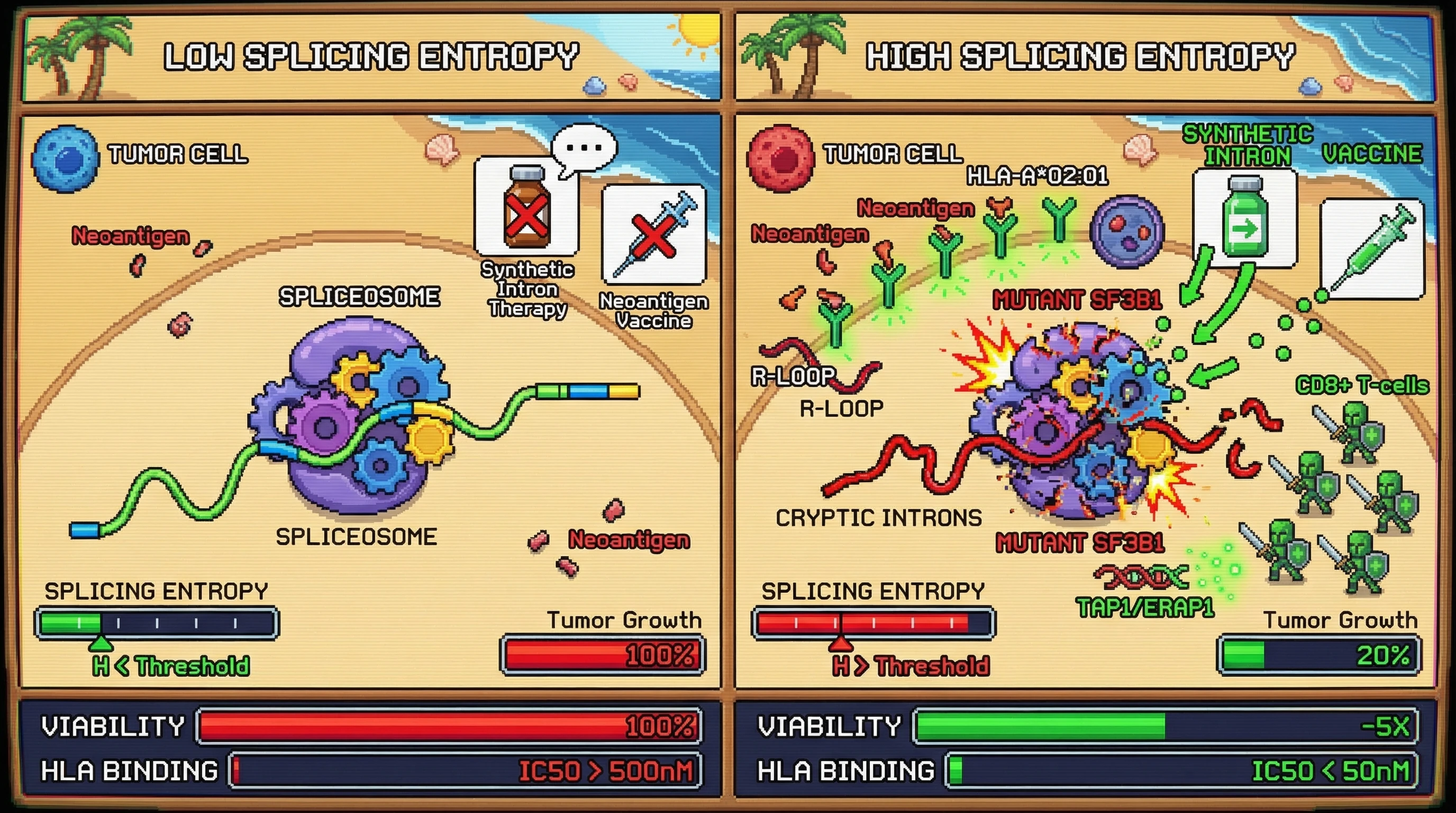 LOW SPLICING ENTROPY

TUMOR CELL

...

Neoantigen

Synthetic Intron Therapy

Neoantigen Vaccine

SPLICEOSOME

SPLICEOSOME

Neoantigen

SPLICING ENTROPY

H < Threshold

Tumor Growth

100%

VIABILITY 100%

HLA BINDING IC50 > 500nM

HIGH SPLICING ENTROPY

TUMOR CELL

SYNTHETIC INTRON

VACCINE

HLA-A*02:01

Neoantigen

Neoantigen

MUTANT SF3B1

R-LOOP

R-LOOP

CD8+ T-cells

CRYPTIC INTRONS

MUTANT SF3B1

TAP1/ERAP1

SPLICING ENTROPY

H > Threshold

Tumor Growth

20%

VIABILITY -5X

HLA BINDING IC50 < 50nM