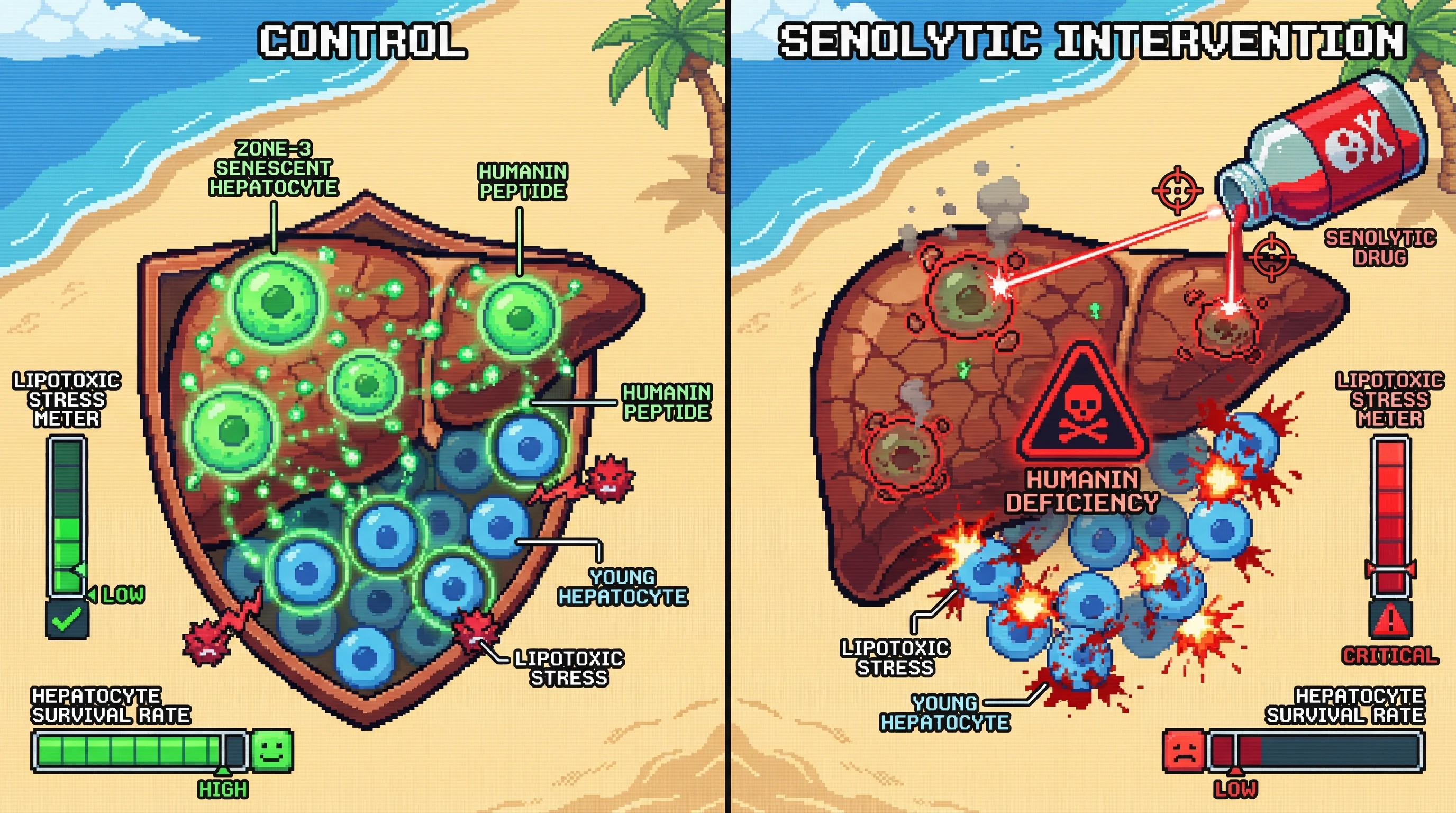 CONTROL

ZONE-3 SENESCENT HEPATOCYTE

HUMANIN PEPTIDE

HUMANIN PEPTIDE

LIPOTOXIC STRESS METER

LOW

YOUNG HEPATOCYTE

LIPOTOXIC STRESS

HEPATOCYTE SURVIVAL RATE

HIGH

SENOLYTIC INTERVENTION

SENOLYTIC DRUG

HUMANIN DEFICIENCY

LIPOTOXIC STRESS METER

CRITICAL

LIPOTOXIC STRESS

YOUNG HEPATOCYTE

HEPATOCYTE SURVIVAL RATE

LOW