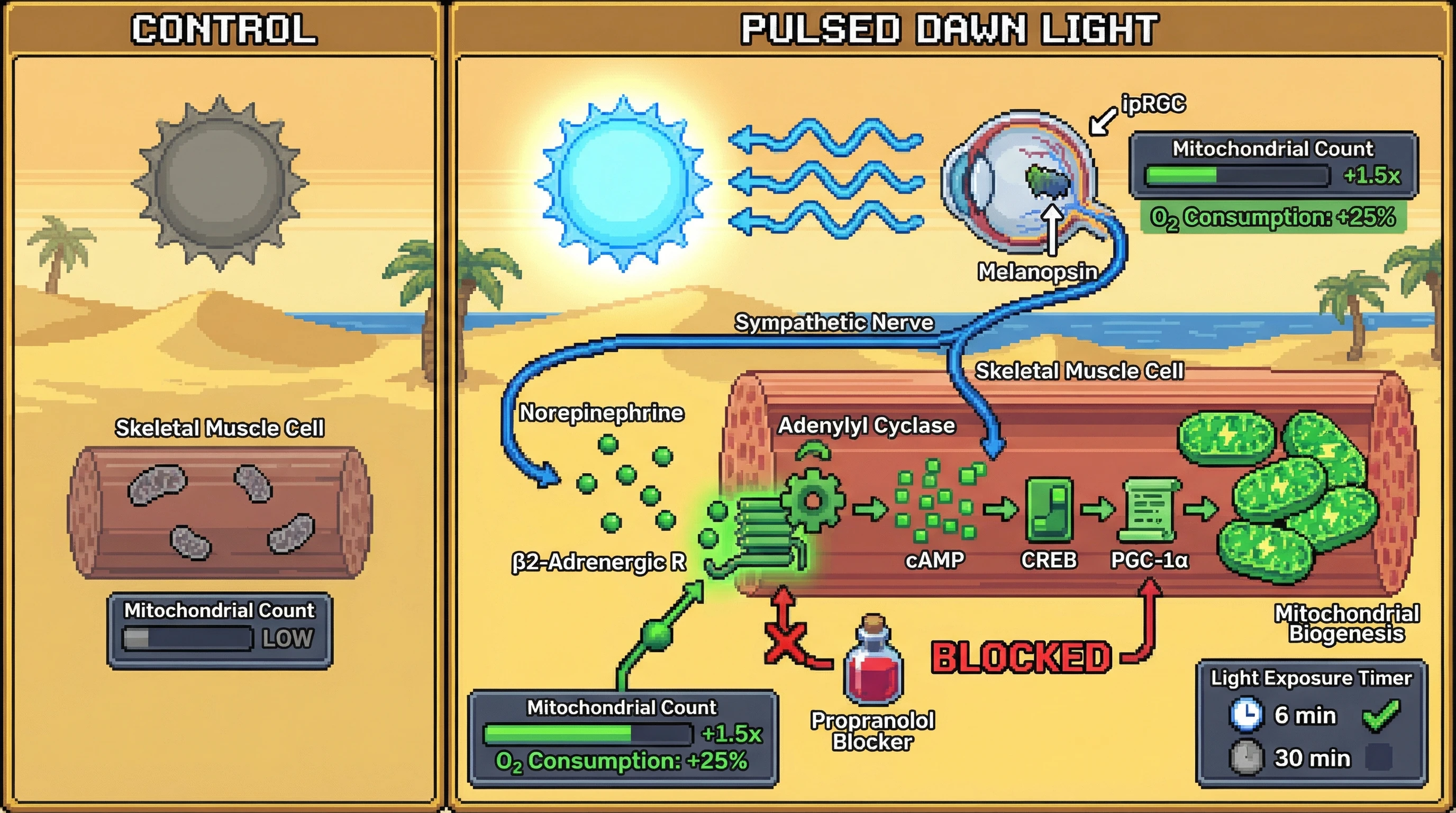 CONTROL

Skeletal Muscle Cell

Mitochondrial Count
LOW

PULSED DAWN LIGHT

ipRGC

Mitochondrial Count
+1.5x
$O_2$ Consumption: +25%

Melanopsin

Sympathetic Nerve

Skeletal Muscle Cell

Norepinephrine

Adenylyl Cyclase

β2-Adrenergic R

cAMP

CREB

PGC-1α

Mitochondrial Biogenesis

BLOCKED

Propranolol Blocker

Mitochondrial Count
+1.5x
$O_2$ Consumption: +25%

Light Exposure Timer
6 min
30 min