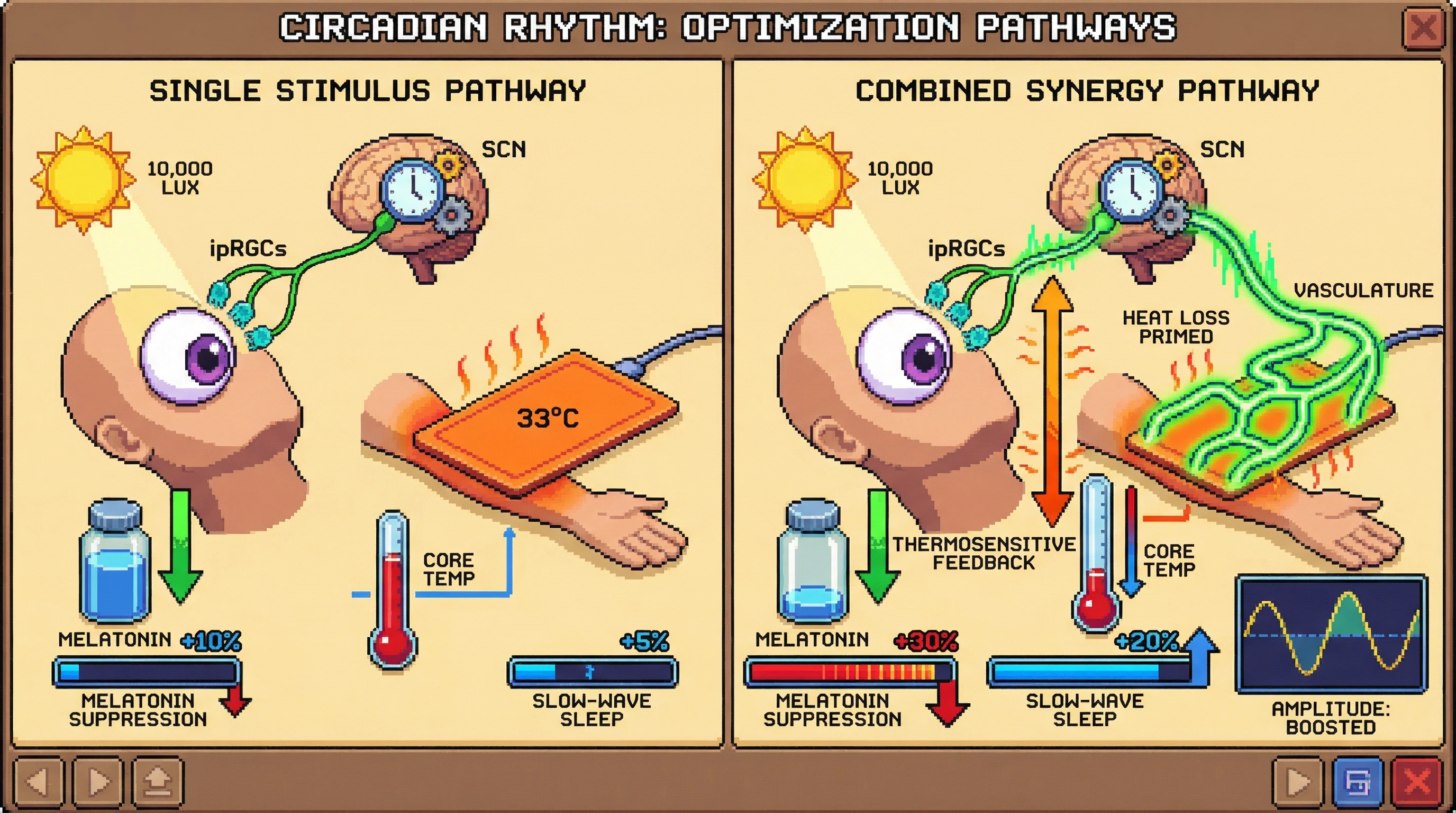 CIRCADIAN RHYTHM: OPTIMIZATION PATHWAYS

SINGLE STIMULUS PATHWAY

10,000 LUX

SCN

ipRGCs

33°C

CORE TEMP

MELATONIN +10%

MELATONIN SUPPRESSION

+5%

SLOW-WAVE SLEEP

COMBINED SYNERGY PATHWAY

10,000 LUX

SCN

ipRGCs

VASCULATURE

HEAT LOSS PRIMED

THERMOSENSITIVE FEEDBACK

CORE TEMP

MELATONIN +30%

MELATONIN SUPPRESSION

+20%

SLOW-WAVE SLEEP

AMPLITUDE: BOOSTED