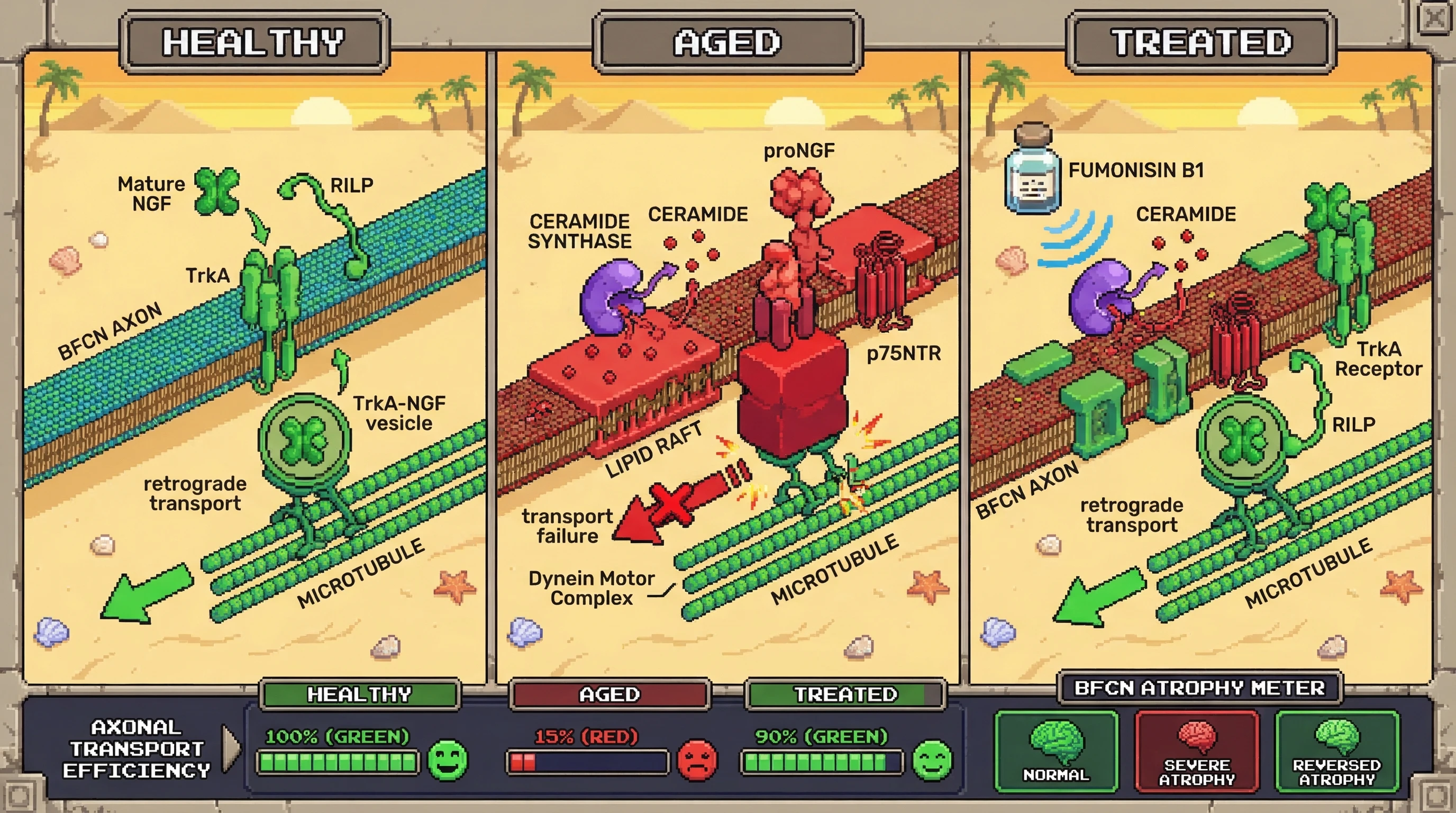 HEALTHY

Mature NGF

RILP

TrkA

BFCN AXON

TrkA-NGF vesicle

retrograde transport

MICROTUBULE

AGED

proNGF

CERAMIDE SYNTHASE

CERAMIDE

p75NTR

LIPID RAFT

transport failure

Dynein Motor Complex

MICROTUBULE

TREATED

FUMONISIN B1

CERAMIDE

TrkA Receptor

RILP

BFCN AXON

retrograde transport

MICROTUBULE

AXONAL TRANSPORT EFFICIENCY

HEALTHY

100% (GREEN)

AGED

15% (RED)

TREATED

90% (GREEN)

BFCN ATROPHY METER

NORMAL

SEVERE ATROPHY

REVERSED ATROPHY