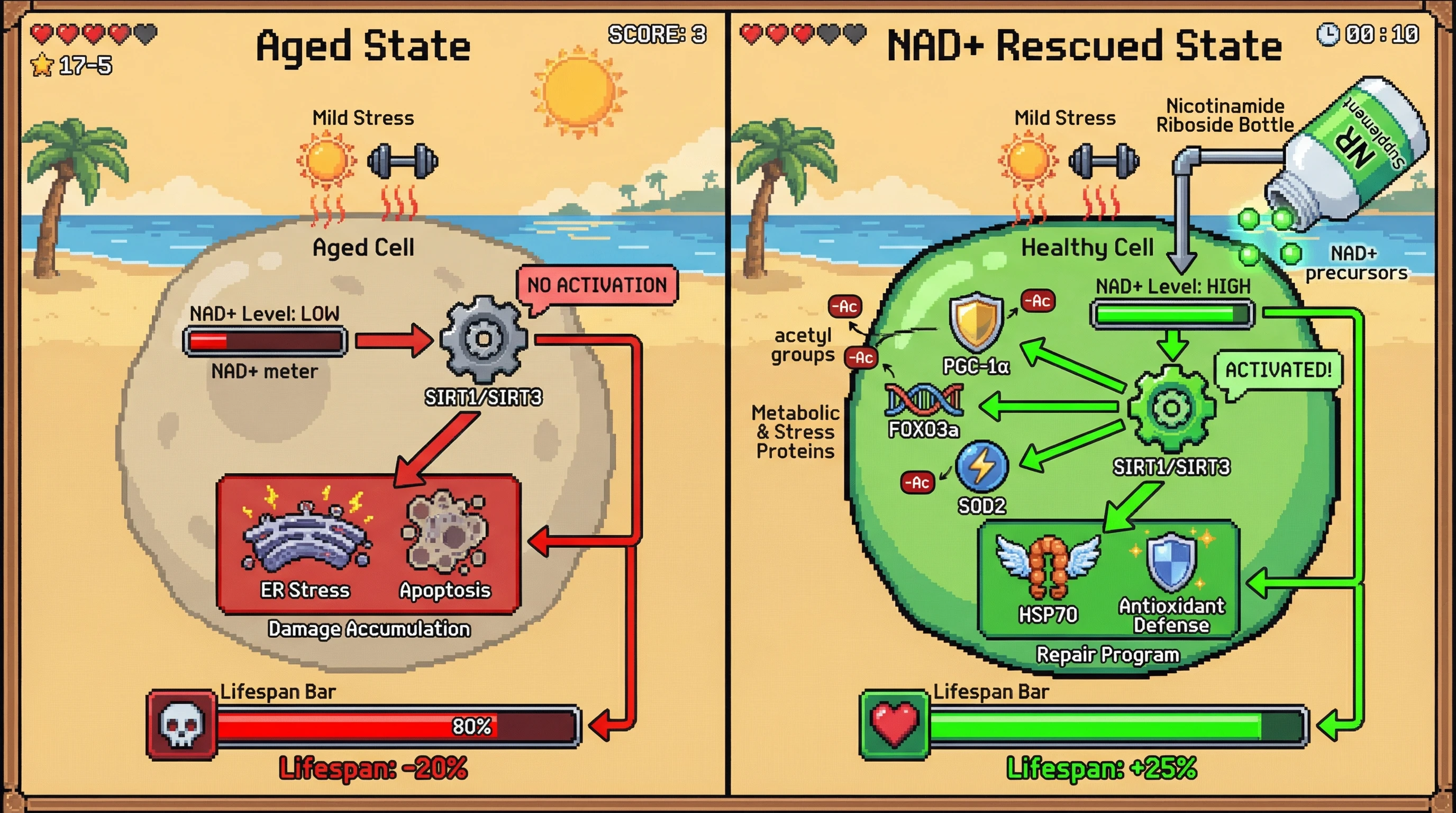 17-5

Aged State

SCORE: 3

Mild Stress

Aged Cell

NO ACTIVATION

NAD+ Level: LOW

NAD+ meter

SIRT1/SIRT3

ER Stress

Apoptosis

Damage Accumulation

Lifespan Bar

80%

Lifespan: -20%

NAD+ Rescued State

00:10

Mild Stress

Nicotinamide Riboside Bottle

NR Supplement

Healthy Cell

NAD+ precursors

NAD+ Level: HIGH

-Ac

-Ac

acetyl groups

-Ac

PGC-1α

ACTIVATED!

Metabolic & Stress Proteins

FOXO3a

-Ac

SOD2

SIRT1/SIRT3

HSP70

Antioxidant Defense

Repair Program

Lifespan Bar

Lifespan: +25%