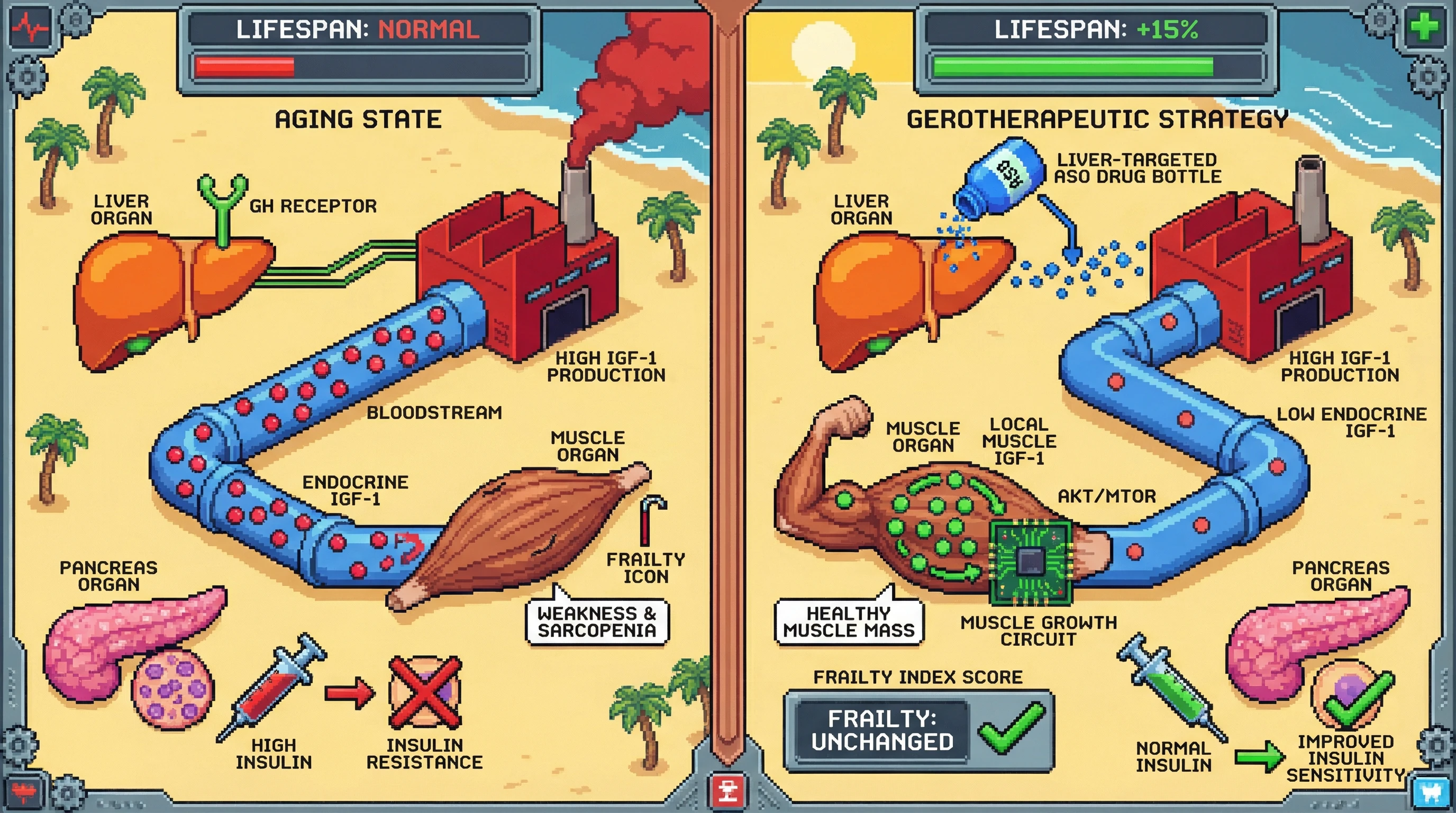 LIFESPAN: NORMAL

AGING STATE

LIVER ORGAN

GH RECEPTOR

HIGH IGF-1 PRODUCTION

BLOODSTREAM

MUSCLE ORGAN

ENDOCRINE IGF-1

FRAILTY ICON

WEAKNESS & SARCOPENIA

PANCREAS ORGAN

HIGH INSULIN

INSULIN RESISTANCE

LIFESPAN: +15%

GEROTHERAPEUTIC STRATEGY

ASO

LIVER-TARGETED ASO DRUG BOTTLE

LIVER ORGAN

HIGH IGF-1 PRODUCTION

LOW ENDOCRINE IGF-1

MUSCLE ORGAN

LOCAL MUSCLE IGF-1

AKT/MTOR

HEALTHY MUSCLE MASS

MUSCLE GROWTH CIRCUIT

PANCREAS ORGAN

FRAILTY INDEX SCORE

FRAILTY: UNCHANGED

NORMAL INSULIN

IMPROVED INSULIN SENSITIVITY