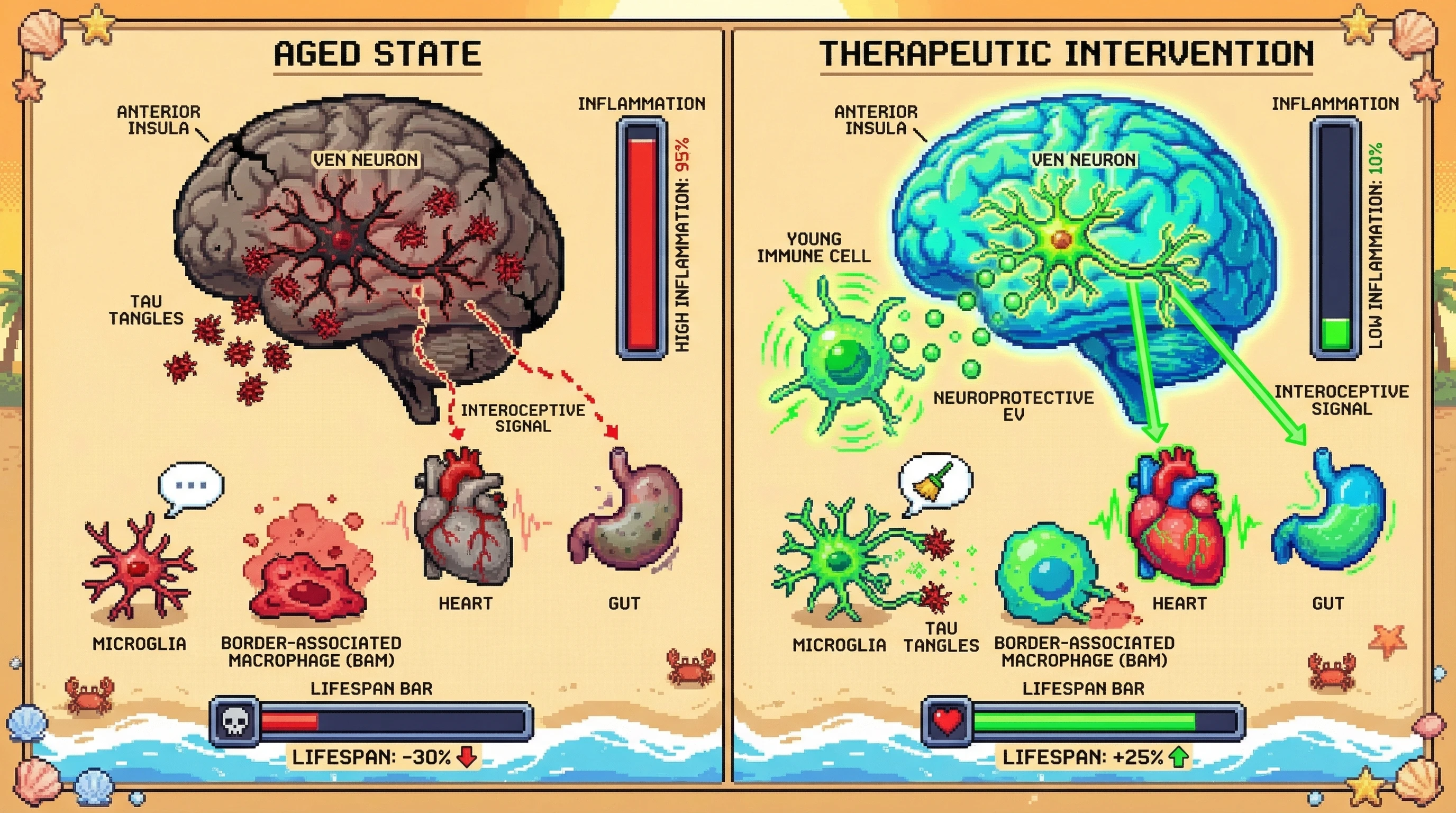 AGED STATE

ANTERIOR INSULA

VEN NEURON

INFLAMMATION

HIGH INFLAMMATION: 95%

TAU TANGLES

INTEROCEPTIVE SIGNAL

...

MICROGLIA

BORDER-ASSOCIATED MACROPHAGE (BAM)

HEART

GUT

LIFESPAN BAR

LIFESPAN: -30%

THERAPEUTIC INTERVENTION

ANTERIOR INSULA

VEN NEURON

INFLAMMATION

LOW INFLAMMATION: 10%

YOUNG IMMUNE CELL

NEUROPROTECTIVE EV

INTEROCEPTIVE SIGNAL

MICROGLIA

TAU TANGLES

BORDER-ASSOCIATED MACROPHAGE (BAM)

HEART

GUT

LIFESPAN BAR

LIFESPAN: +25%