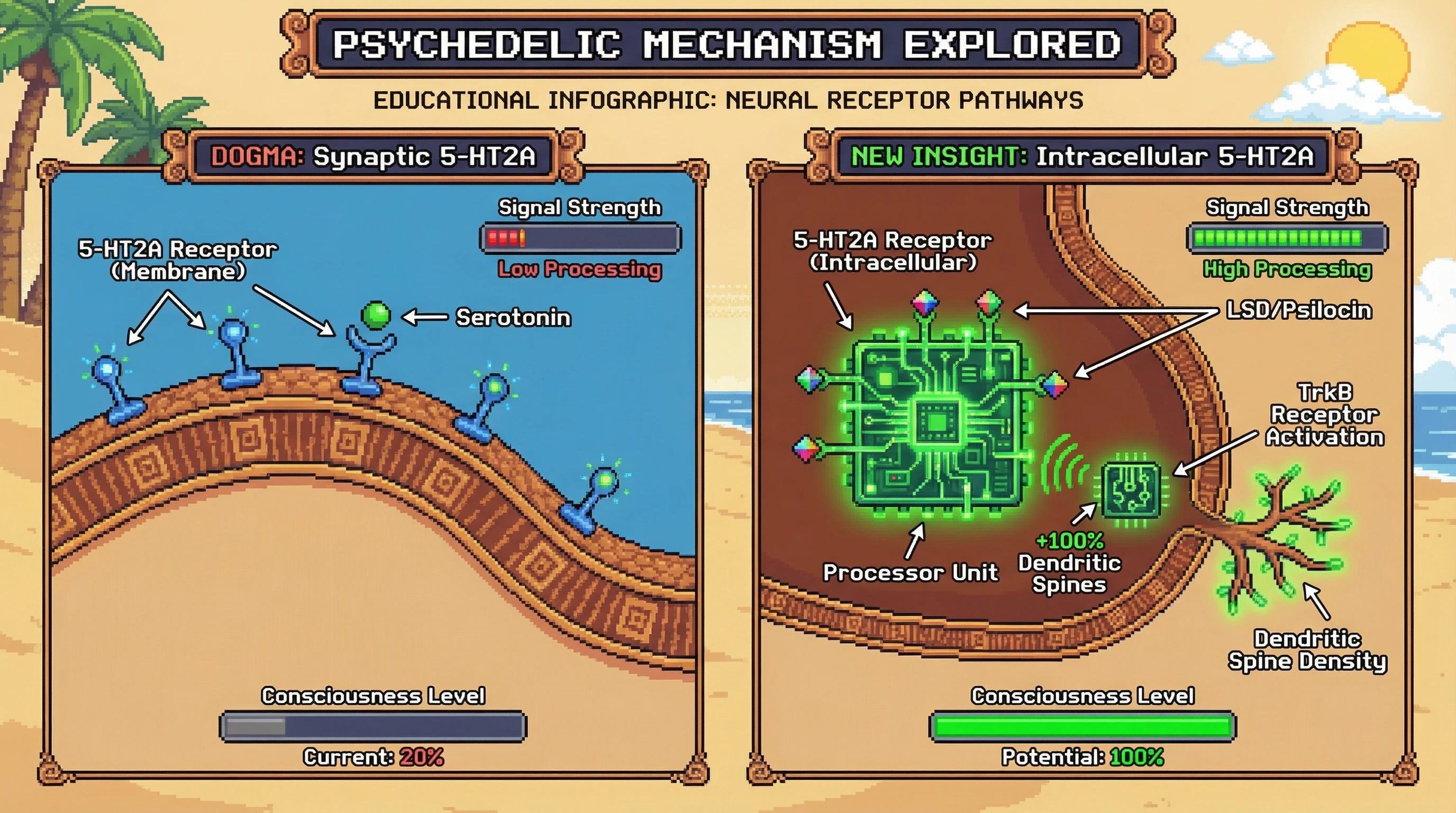 PSYCHEDELIC MECHANISM EXPLORED

EDUCATIONAL INFOGRAPHIC: NEURAL RECEPTOR PATHWAYS

DOGMA: Synaptic 5-HT2A

Signal Strength

Low Processing

5-HT2A Receptor (Membrane)

Serotonin

Consciousness Level

Current: 20%

NEW INSIGHT: Intracellular 5-HT2A

Signal Strength

High Processing

5-HT2A Receptor (Intracellular)

LSD/Psilocin

TrkB Receptor Activation

Processor Unit

+100% Dendritic Spines

Dendritic Spine Density

Consciousness Level

Potential: 100%