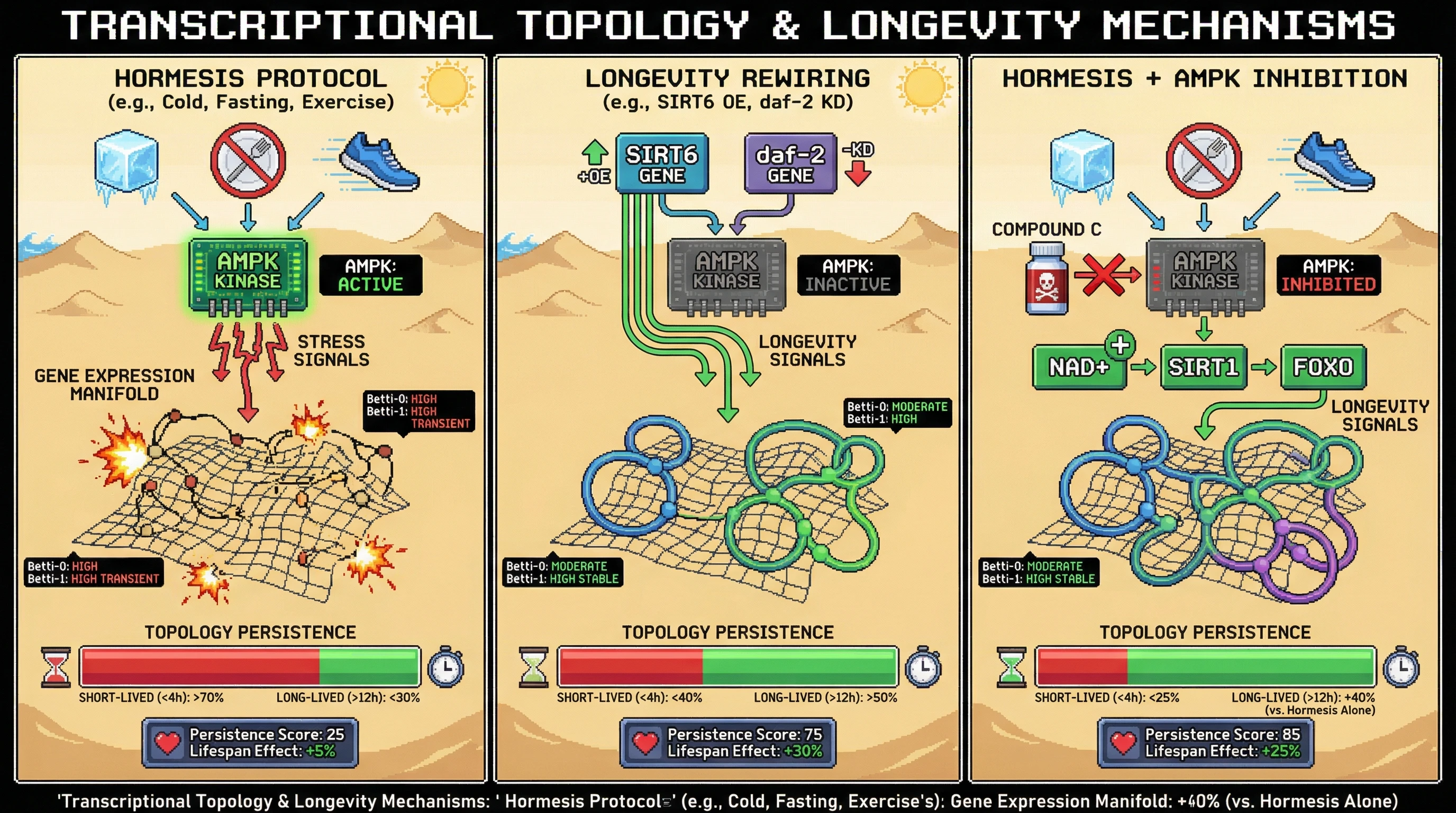 TRANSCRIPTIONAL TOPOLOGY & LONGEVITY MECHANISMS

HORMESIS PROTOCOL
(e.g., Cold, Fasting, Exercise)

AMPK KINASE

AMPK: ACTIVE

STRESS SIGNALS

GENE EXPRESSION MANIFOLD

Betti-0: HIGH
Betti-1: HIGH TRANSIENT

Betti-0: HIGH
Betti-1: HIGH TRANSIENT

TOPOLOGY PERSISTENCE

SHORT-LIVED (<4h): >70%
LONG-LIVED (>12h): <30%

Persistence Score: 25
Lifespan Effect: +5%

LONGEVITY REWIRING
(e.g., SIRT6 OE, daf-2 KD)

+OE
SIRT6 GENE
daf-2 GENE
-KD

AMPK KINASE

AMPK: INACTIVE

LONGEVITY SIGNALS

Betti-0: MODERATE
Betti-1: HIGH

Betti-0: MODERATE
Betti-1: HIGH STABLE

TOPOLOGY PERSISTENCE

SHORT-LIVED (<4h): <40%
LONG-LIVED (>12h): >50%

Persistence Score: 75
Lifespan Effect: +30%

HORMESIS + AMPK INHIBITION

COMPOUND C

AMPK KINASE

AMPK: INHIBITED

NAD+
SIRT1
FOXO

LONGEVITY SIGNALS

Betti-0: MODERATE
Betti-1: HIGH STABLE

TOPOLOGY PERSISTENCE

SHORT-LIVED (<4h): <25%
LONG-LIVED (>12h): +40%
(vs. Hormesis Alone)

Persistence Score: 85
Lifespan Effect: +25%

'Transcriptional Topology & Longevity Mechanisms: ' Hormesis Protocol' (e.g., Cold, Fasting, Exercise's): Gene Expression Manifold: +40% (vs. Hormesis Alone)