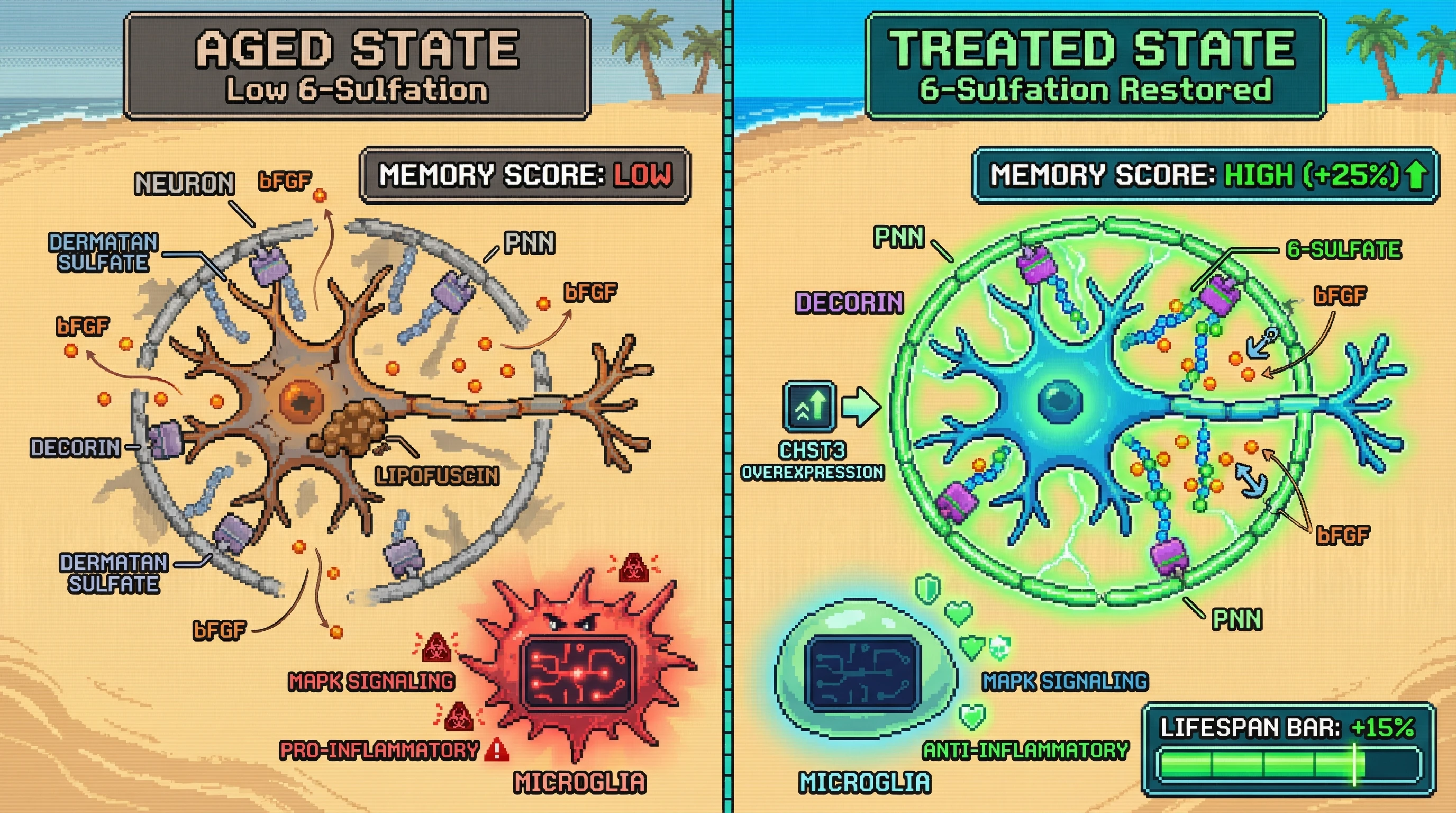 AGED STATE
Low 6-Sulfation

MEMORY SCORE: LOW

NEURON
bFGF
DERMATAN SULFATE
PNN
bFGF
bFGF
DECORIN
LIPOFUSCIN
DERMATAN SULFATE
bFGF
MAPK SIGNALING
PRO-INFLAMMATORY
MICROGLIA

TREATED STATE
6-Sulfation Restored

MEMORY SCORE: HIGH (+25%)

PNN
6-SULFATE
DECORIN
bFGF
CHST3 OVEREXPRESSION
bFGF
PNN
MAPK SIGNALING
ANTI-INFLAMMATORY
MICROGLIA
LIFESPAN BAR: +15%