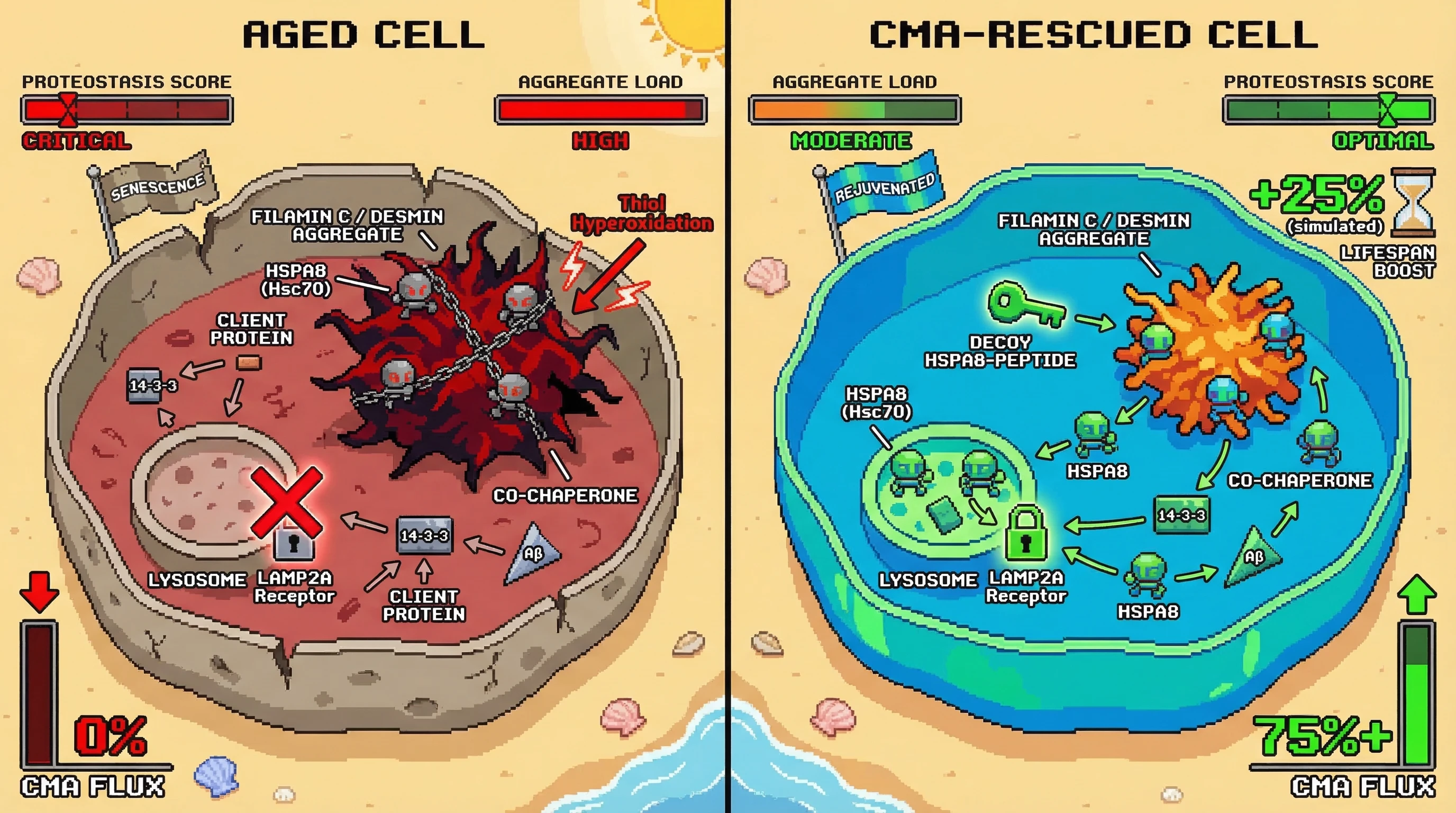 AGED CELL

PROTEOSTASIS SCORE
CRITICAL

AGGREGATE LOAD
HIGH

SENESCENCE

FILAMIN C / DESMIN AGGREGATE

Thiol Hyperoxidation

HSPA8 (Hsc70)

CLIENT PROTEIN

14-3-3

CO-CHAPERONE

14-3-3

Aβ

LYSOSOME

LAMP2A Receptor

CLIENT PROTEIN

0%

CMA FLUX

CMA-RESCUED CELL

AGGREGATE LOAD
MODERATE

PROTEOSTASIS SCORE
OPTIMAL

REJUVENATED

+25% (simulated)

LIFESPAN BOOST

FILAMIN C / DESMIN AGGREGATE

DECOY HSPA8-PEPTIDE

HSPA8 (Hsc70)

HSPA8

CO-CHAPERONE

14-3-3

Aβ

LYSOSOME

LAMP2A Receptor

HSPA8

75%+

CMA FLUX