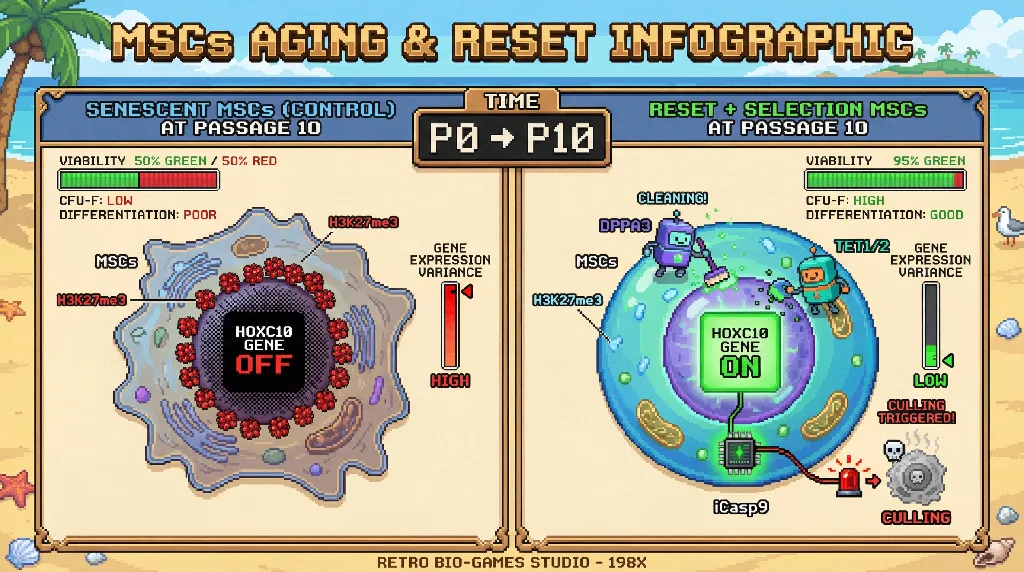 MSCs AGING & RESET INFOGRAPHIC

TIME
P0 → P10

SENESCENT MSCs (CONTROL)
AT PASSAGE 10

VIABILITY 50% GREEN / 50% RED
CFU-F: LOW
DIFFERENTIATION: POOR

MSCs
H3K27me3
H3K27me3
HOXC10 GENE OFF

GENE EXPRESSION VARIANCE
HIGH

RESET + SELECTION MSCs
AT PASSAGE 10

VIABILITY 95% GREEN
CFU-F: HIGH
DIFFERENTIATION: GOOD

CLEANING!
DPPA3
TET1/2
MSCs
H3K27me3
HOXC10 GENE ON

GENE EXPRESSION VARIANCE
LOW

CULLING TRIGGERED!
iCasp9
CULLING

RETRO BIO-GAMES STUDIO - 198X