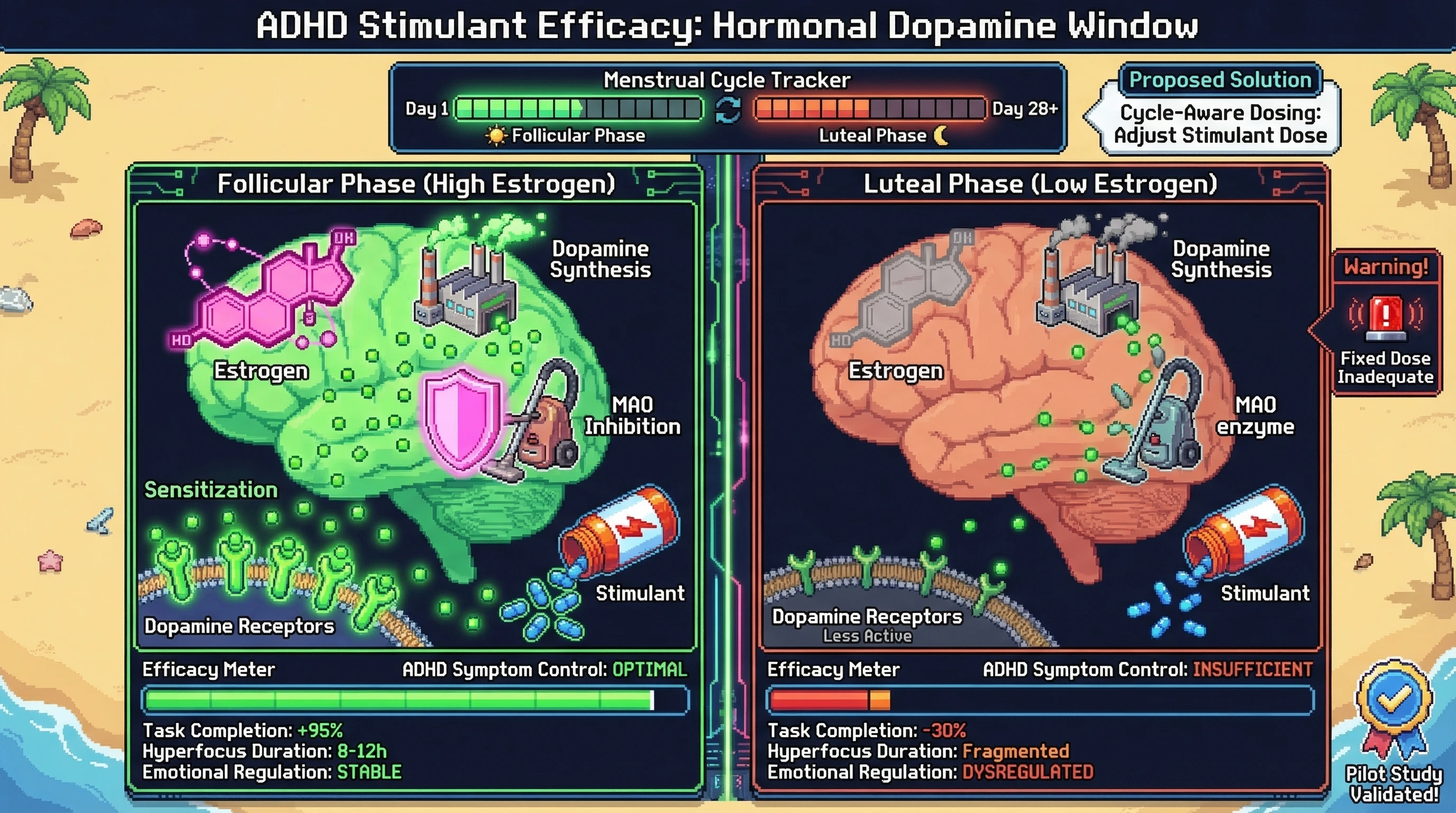 ADHD Stimulant Efficacy: Hormonal Dopamine Window

Menstrual Cycle Tracker

Day 1

Day 28+

Follicular Phase

Luteal Phase

Proposed Solution

Cycle-Aware Dosing: Adjust Stimulant Dose

Follicular Phase (High Estrogen)

OH

HO

Estrogen

Dopamine Synthesis

MAO Inhibition

Sensitization

Stimulant

Dopamine Receptors

Efficacy Meter

ADHD Symptom Control: OPTIMAL

Task Completion: +95%
Hyperfocus Duration: 8-12h
Emotional Regulation: STABLE

Luteal Phase (Low Estrogen)

OH

HO

Estrogen

Dopamine Synthesis

MAO enzyme

Stimulant

Dopamine Receptors
Less Active

Efficacy Meter

ADHD Symptom Control: INSUFFICIENT

Task Completion: -30%
Hyperfocus Duration: Fragmented
Emotional Regulation: DYSREGULATED

Warning!

Fixed Dose Inadequate

Pilot Study Validated!