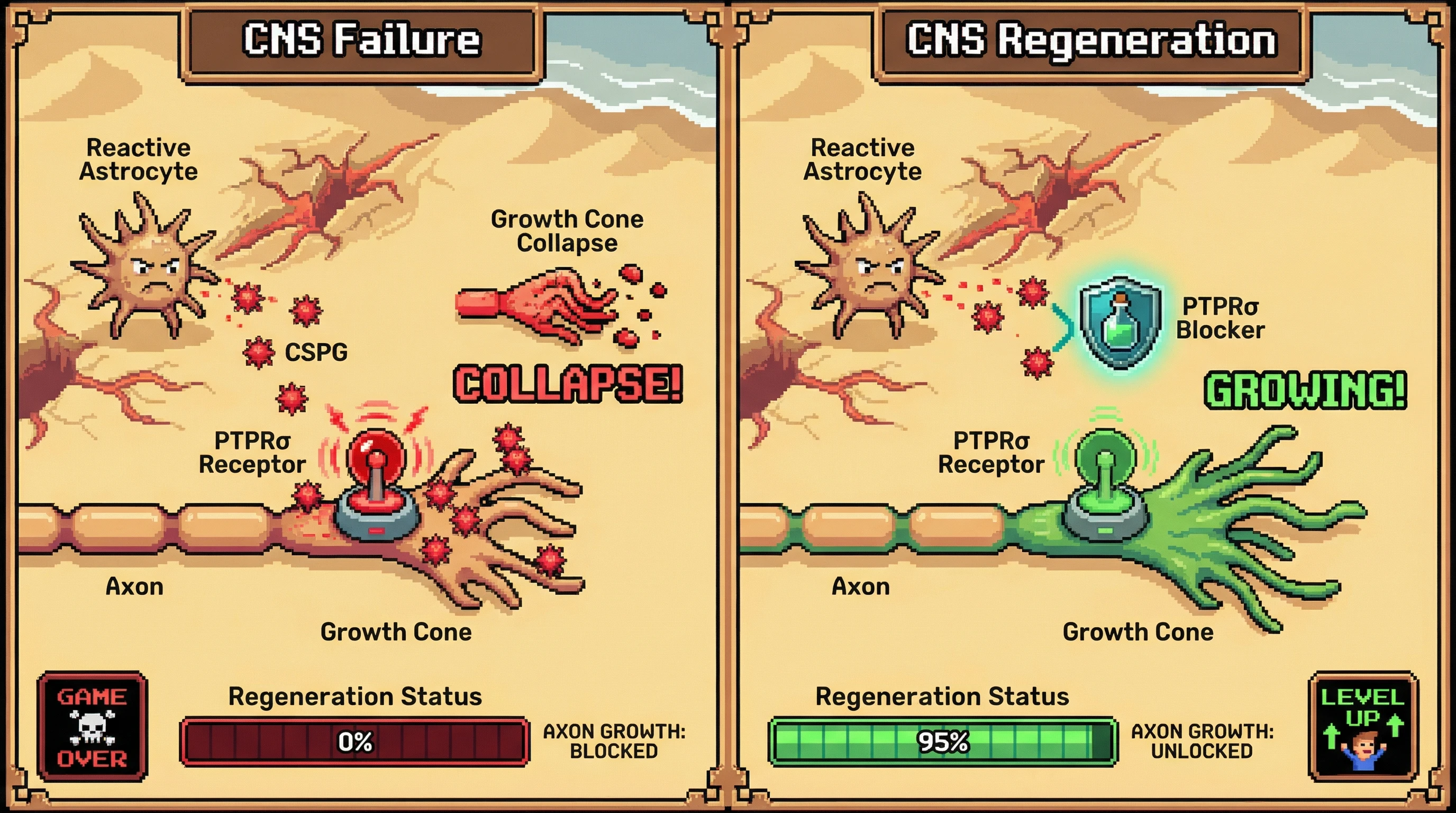 CNS Failure

Reactive Astrocyte

Growth Cone Collapse

CSPG

COLLAPSE!

PTPRσ Receptor

Axon

Growth Cone

GAME OVER

Regeneration Status

0%

AXON GROWTH: BLOCKED

CNS Regeneration

Reactive Astrocyte

PTPRσ Blocker

GROWING!

PTPRσ Receptor

Axon

Growth Cone

Regeneration Status

95%

AXON GROWTH: UNLOCKED

LEVEL UP