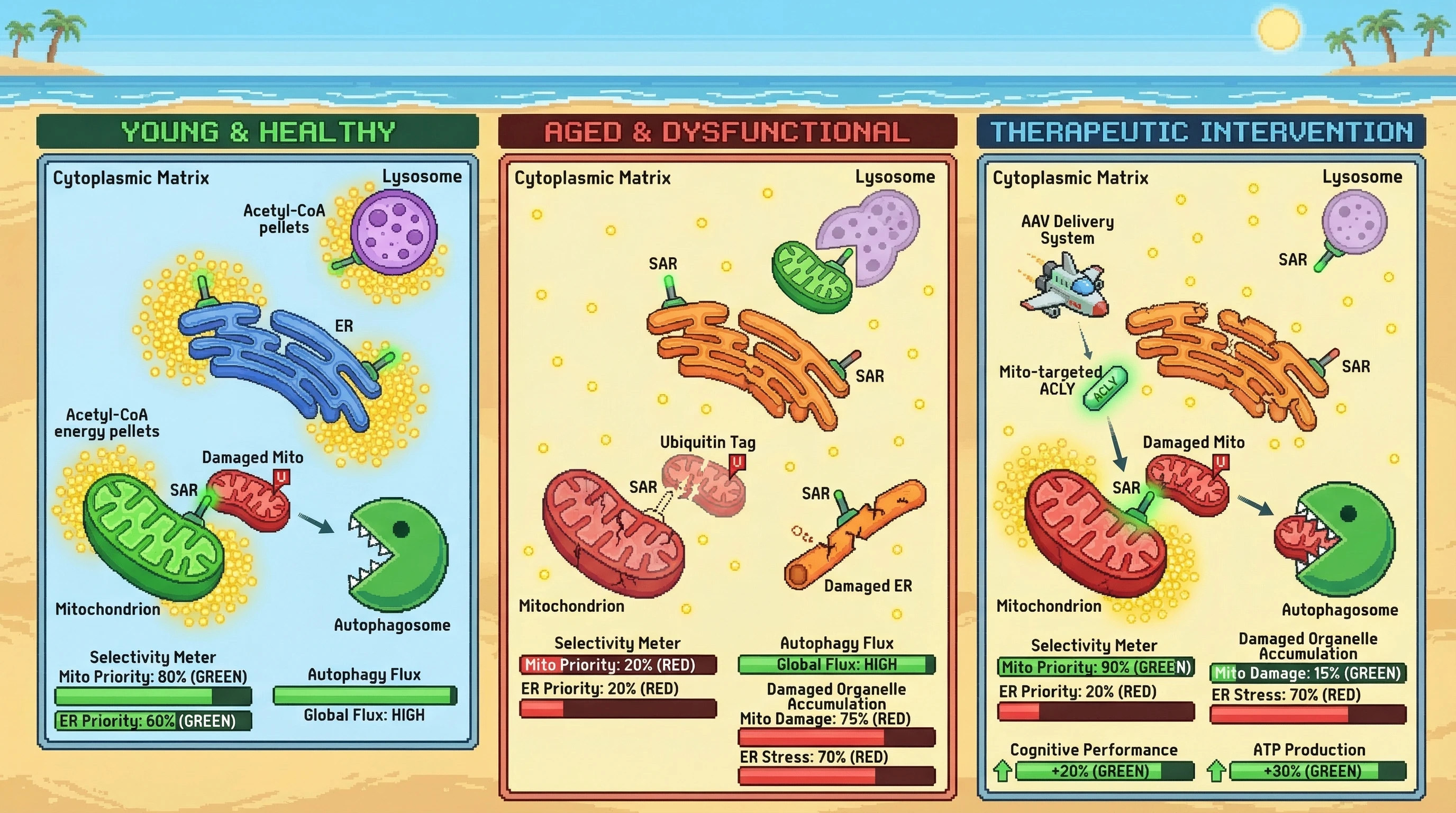 YOUNG & HEALTHY

Cytoplasmic Matrix

Lysosome

Acetyl-CoA pellets

ER

Acetyl-CoA energy pellets

Damaged Mito

SAR

U

Mitochondrion

Autophagosome

Selectivity Meter
Mito Priority: 80% (GREEN)

ER Priority: 60% (GREEN)

Autophagy Flux

Global Flux: HIGH

AGED & DYSFUNCTIONAL

Cytoplasmic Matrix

Lysosome

SAR

SAR

Ubiquitin Tag

U

SAR

SAR

Mitochondrion

Damaged ER

Selectivity Meter
Mito Priority: 20% (RED)

ER Priority: 20% (RED)

Autophagy Flux
Global Flux: HIGH

Damaged Organelle Accumulation
Mito Damage: 75% (RED)

ER Stress: 70% (RED)

THERAPEUTIC INTERVENTION

Cytoplasmic Matrix

Lysosome

AAV Delivery System

SAR

SAR

Mito-targeted ACLY

ACLY

Damaged Mito

U

SAR

Mitochondrion

Autophagosome

Selectivity Meter
Mito Priority: 90% (GREEN)

ER Priority: 20% (RED)

Damaged Organelle Accumulation
Mito Damage: 15% (GREEN)

ER Stress: 70% (RED)

Cognitive Performance
+20% (GREEN)

ATP Production
+30% (GREEN)