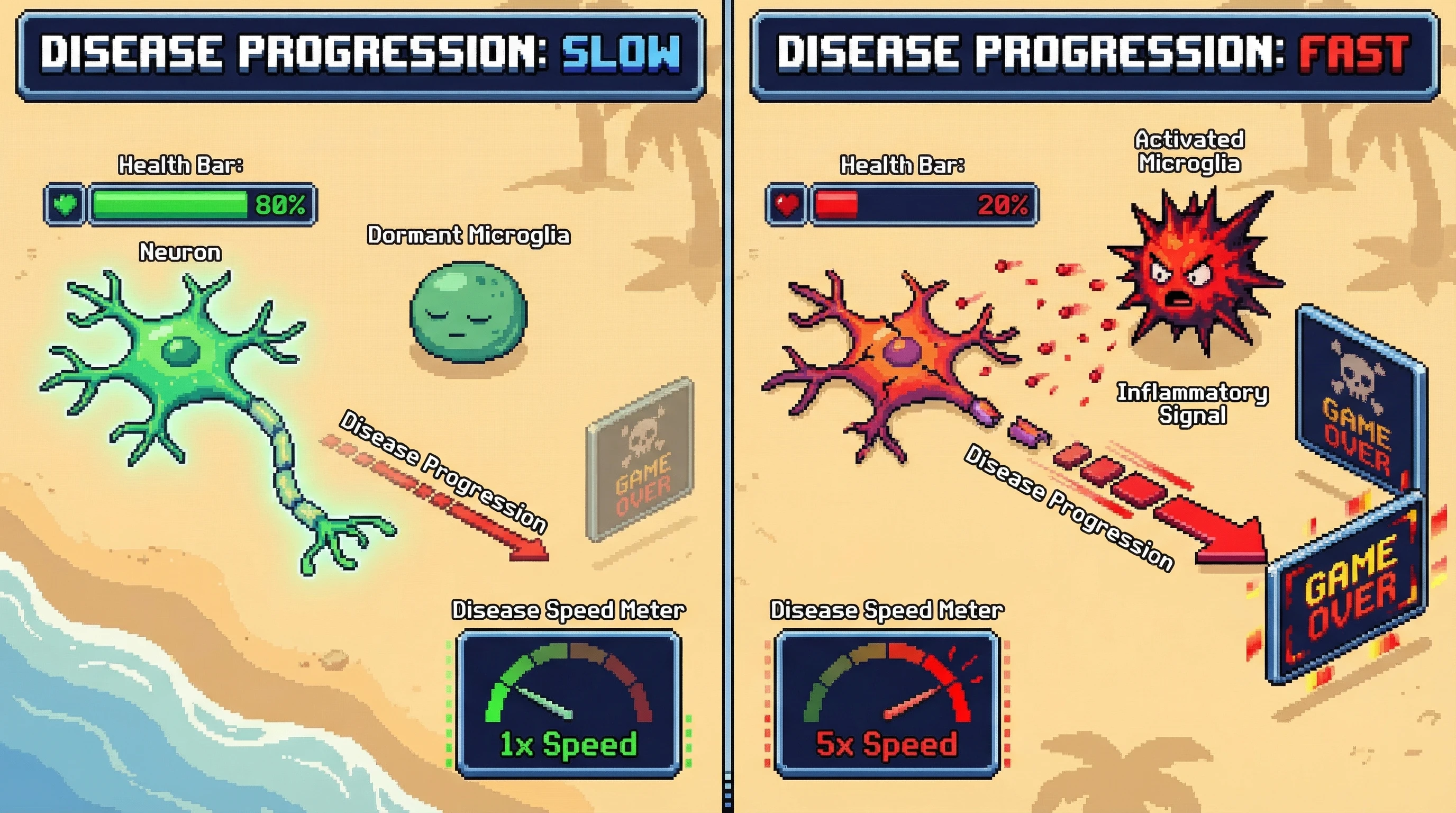 DISEASE PROGRESSION: SLOW

Health Bar:
80%

Neuron

Dormant Microglia

Disease Progression

GAME OVER

Disease Speed Meter
1x Speed

DISEASE PROGRESSION: FAST

Health Bar:
20%

Activated Microglia

Inflammatory Signal

Disease Progression

GAME OVER

GAME OVER

Disease Speed Meter
5x Speed