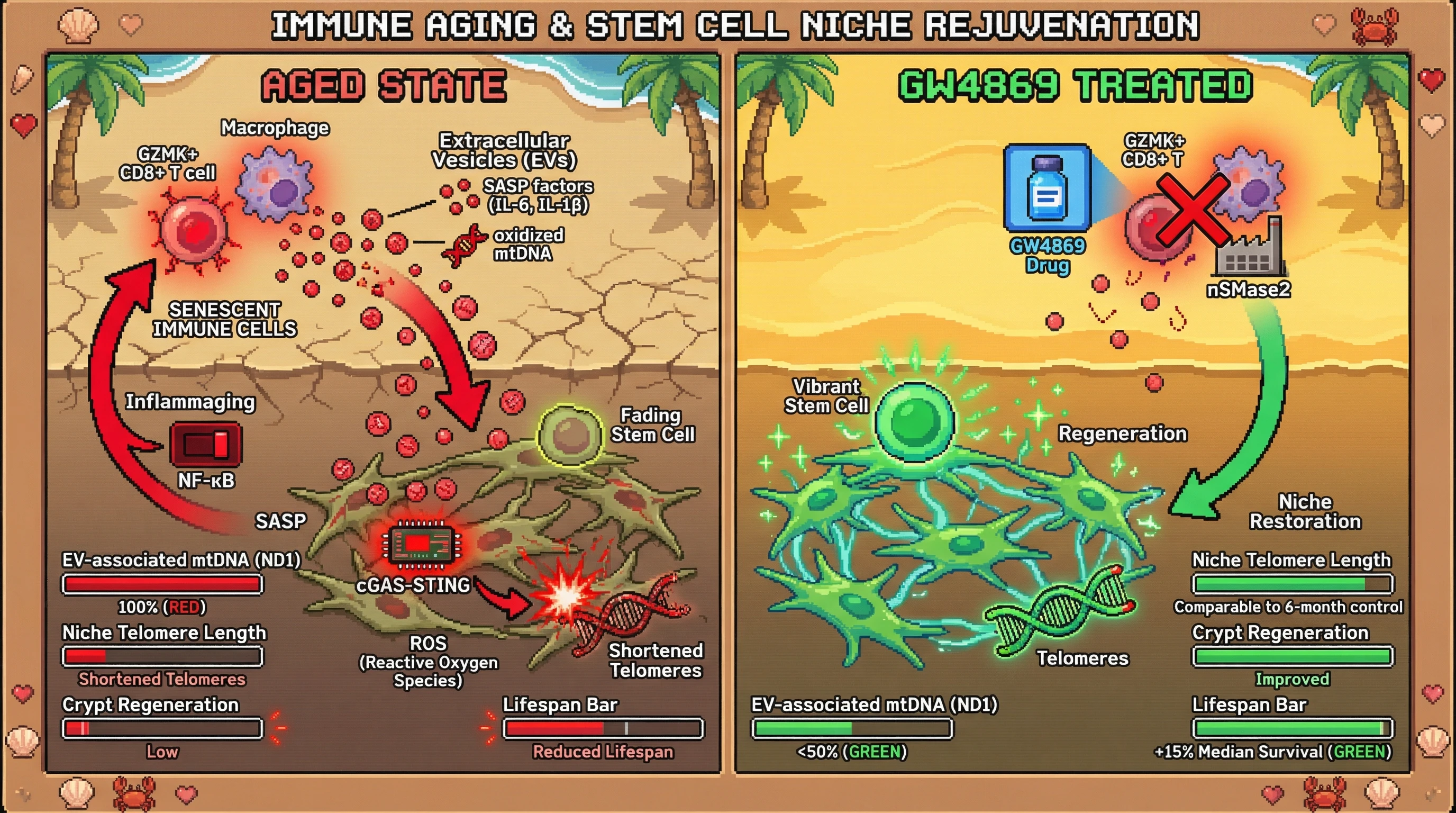 IMMUNE AGING & STEM CELL NICHE REJUVENATION

AGED STATE

Macrophage

GZMK+ CD8+ T cell

Extracellular Vesicles (EVs)

SASP factors (IL-6, IL-1β)

oxidized mtDNA

SENESCENT IMMUNE CELLS

Inflammaging

NF-κB

SASP

Fading Stem Cell

cGAS-STING

ROS (Reactive Oxygen Species)

Shortened Telomeres

EV-associated mtDNA (ND1)

100% (RED)

Niche Telomere Length

Shortened Telomeres

Crypt Regeneration

Low

Lifespan Bar

Reduced Lifespan

GW4869 TREATED

GW4869 Drug

GZMK+ CD8+ T

nSMase2

Vibrant Stem Cell

Regeneration

Niche Restoration

Telomeres

Niche Telomere Length

Comparable to 6-month control

Crypt Regeneration

Improved

EV-associated mtDNA (ND1)

<50% (GREEN)

Lifespan Bar

+15% Median Survival (GREEN)