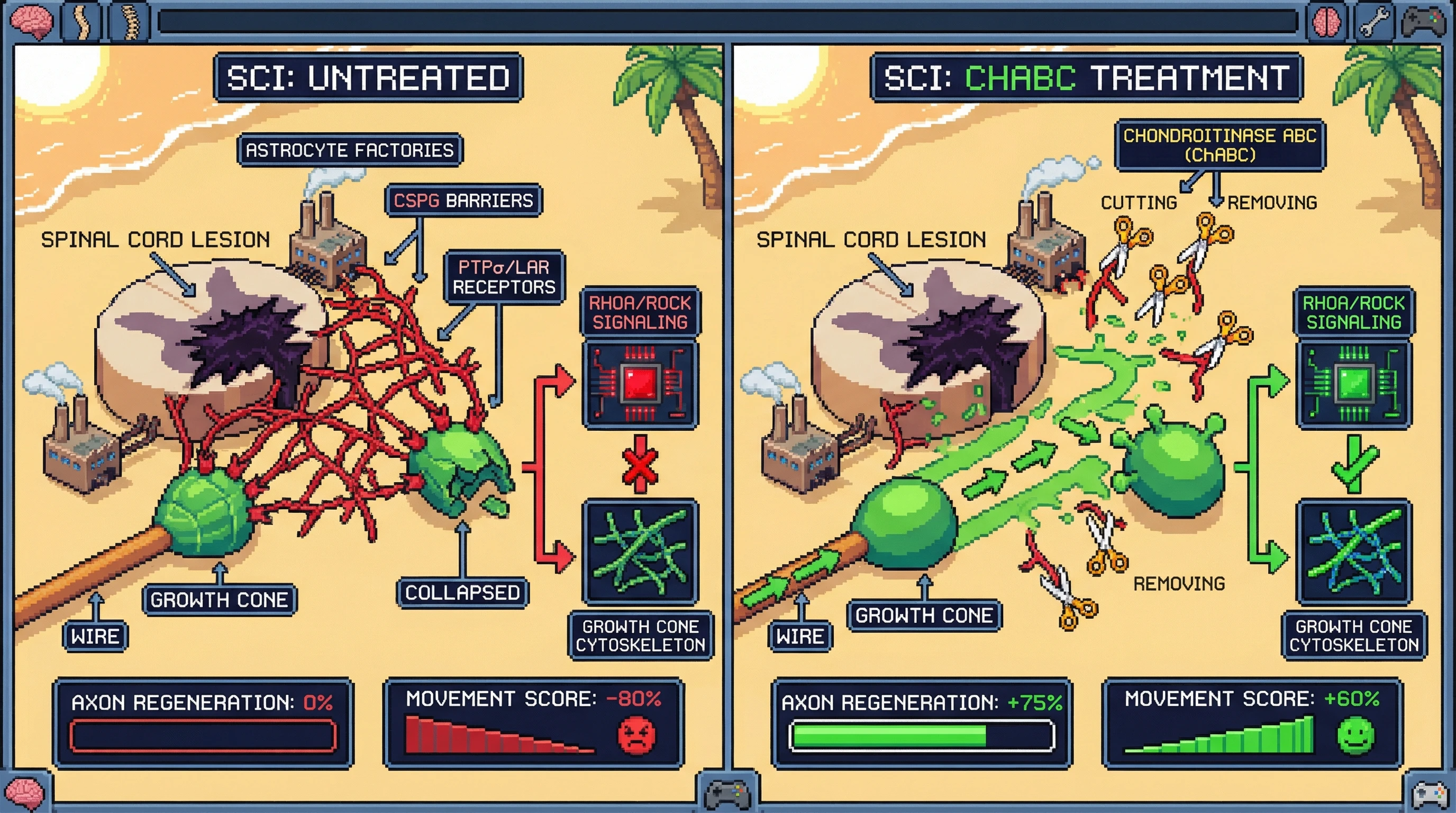 SCI: UNTREATED

ASTROCYTE FACTORIES

CSPG BARRIERS

SPINAL CORD LESION

PTPσ/LAR RECEPTORS

RHOA/ROCK SIGNALING

GROWTH CONE

COLLAPSED

WIRE

GROWTH CONE CYTOSKELETON

AXON REGENERATION: 0%

MOVEMENT SCORE: -80%

SCI: CHABC TREATMENT

CHONDROITINASE ABC (ChABC)

CUTTING

REMOVING

SPINAL CORD LESION

RHOA/ROCK SIGNALING

REMOVING

GROWTH CONE

WIRE

GROWTH CONE CYTOSKELETON

AXON REGENERATION: +75%

MOVEMENT SCORE: +60%