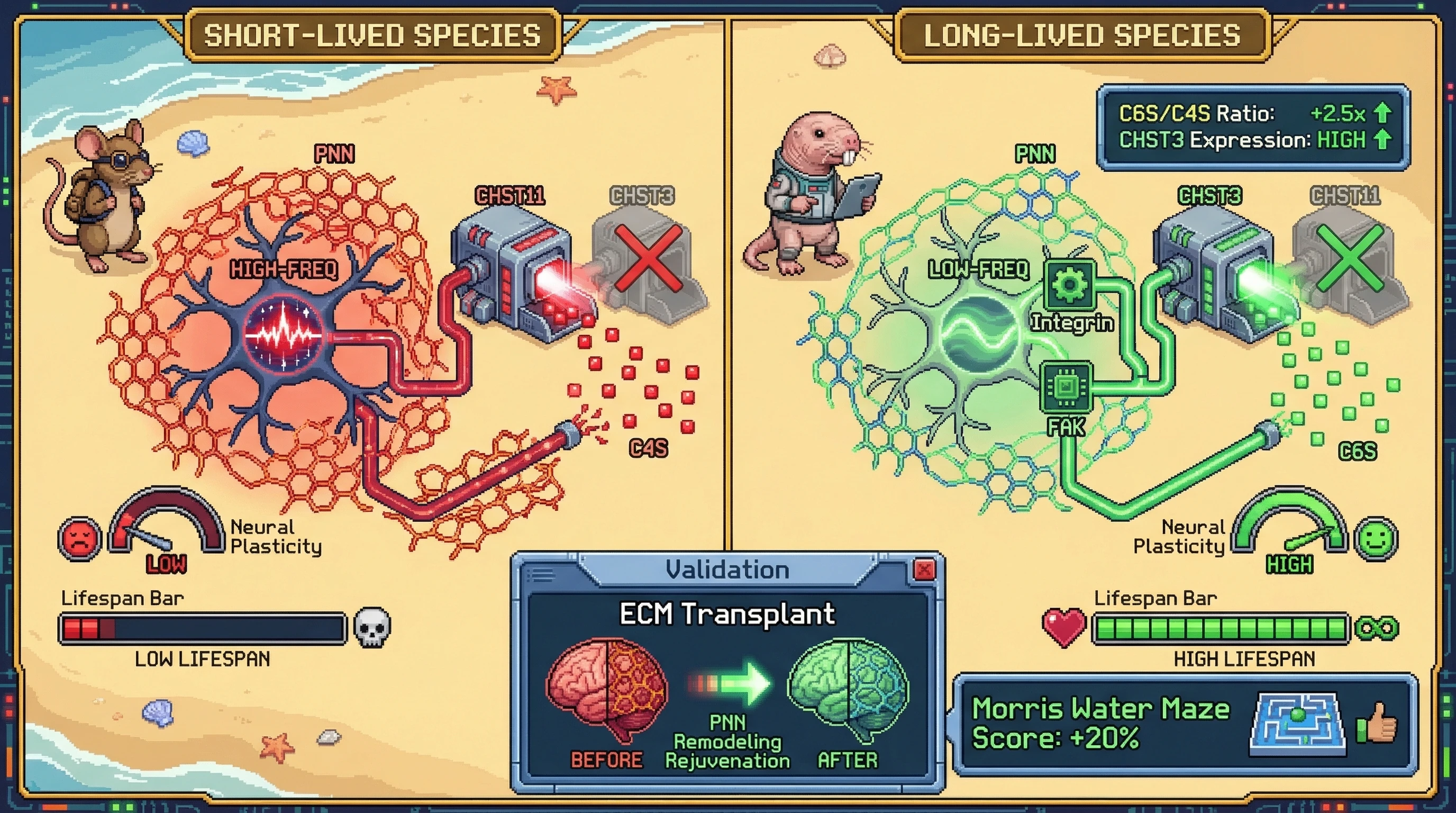 SHORT-LIVED SPECIES

PNN

CHST11

CHST3

HIGH-FREQ

C4S

Neural Plasticity

LOW

Lifespan Bar

LOW LIFESPAN

LONG-LIVED SPECIES

C6S/C4S Ratio: +2.5x
CHST3 Expression: HIGH

PNN

CHST3

CHST11

LOW-FREQ

Integrin

FAK

C6S

Neural Plasticity

HIGH

Lifespan Bar

HIGH LIFESPAN

Validation

ECM Transplant

BEFORE

PNN Remodeling Rejuvenation

AFTER

Morris Water Maze Score: +20%