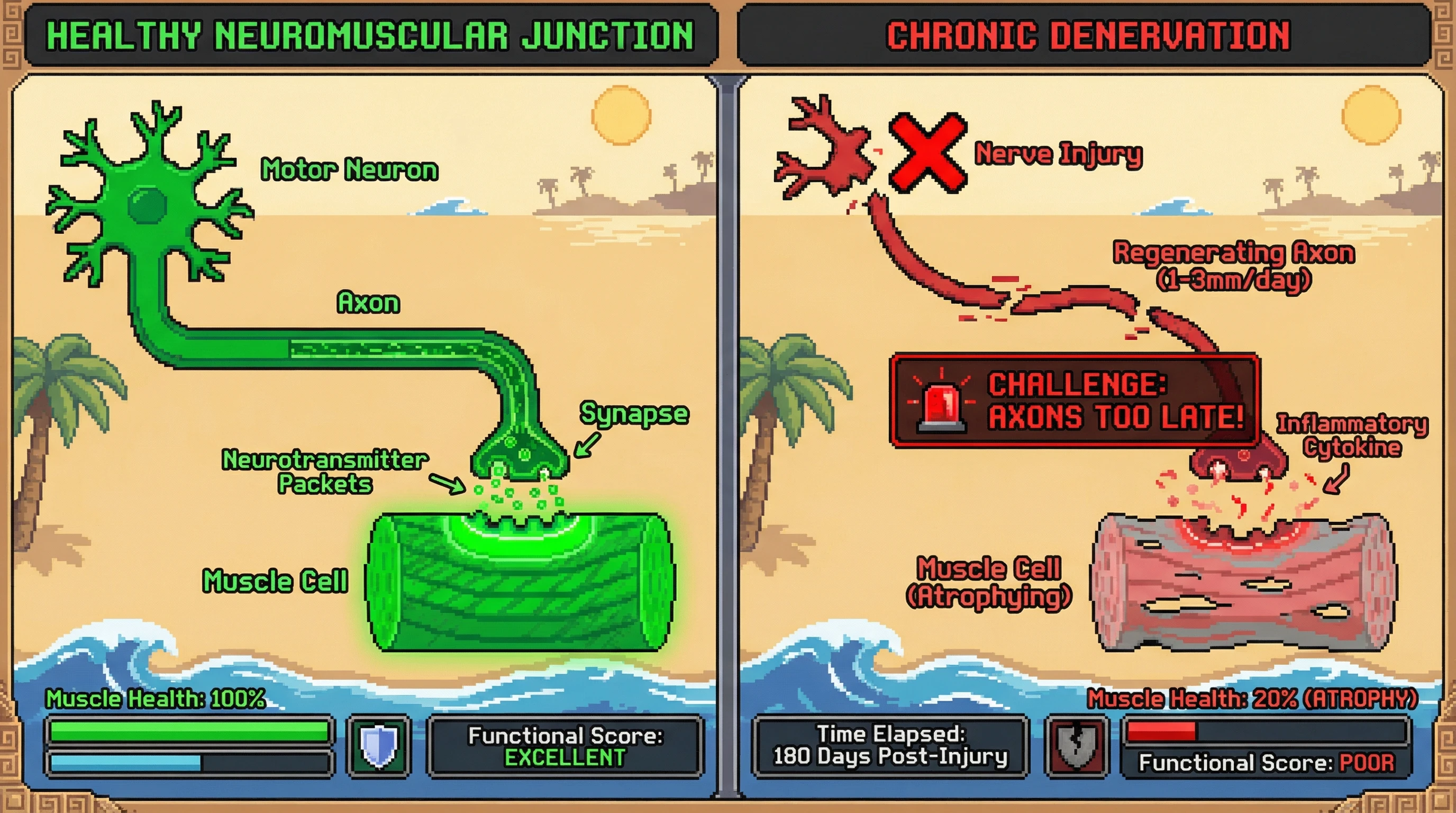 HEALTHY NEUROMUSCULAR JUNCTION

Motor Neuron

Axon

Synapse

Neurotransmitter Packets

Muscle Cell

Muscle Health: 100%

Functional Score: EXCELLENT

CHRONIC DENERVATION

Nerve Injury

Regenerating Axon (1-3mm/day)

CHALLENGE: AXONS TOO LATE!

Inflammatory Cytokine

Muscle Cell (Atrophying)

Muscle Health: 20% (ATROPHY)

Time Elapsed: 180 Days Post-Injury

Functional Score: POOR