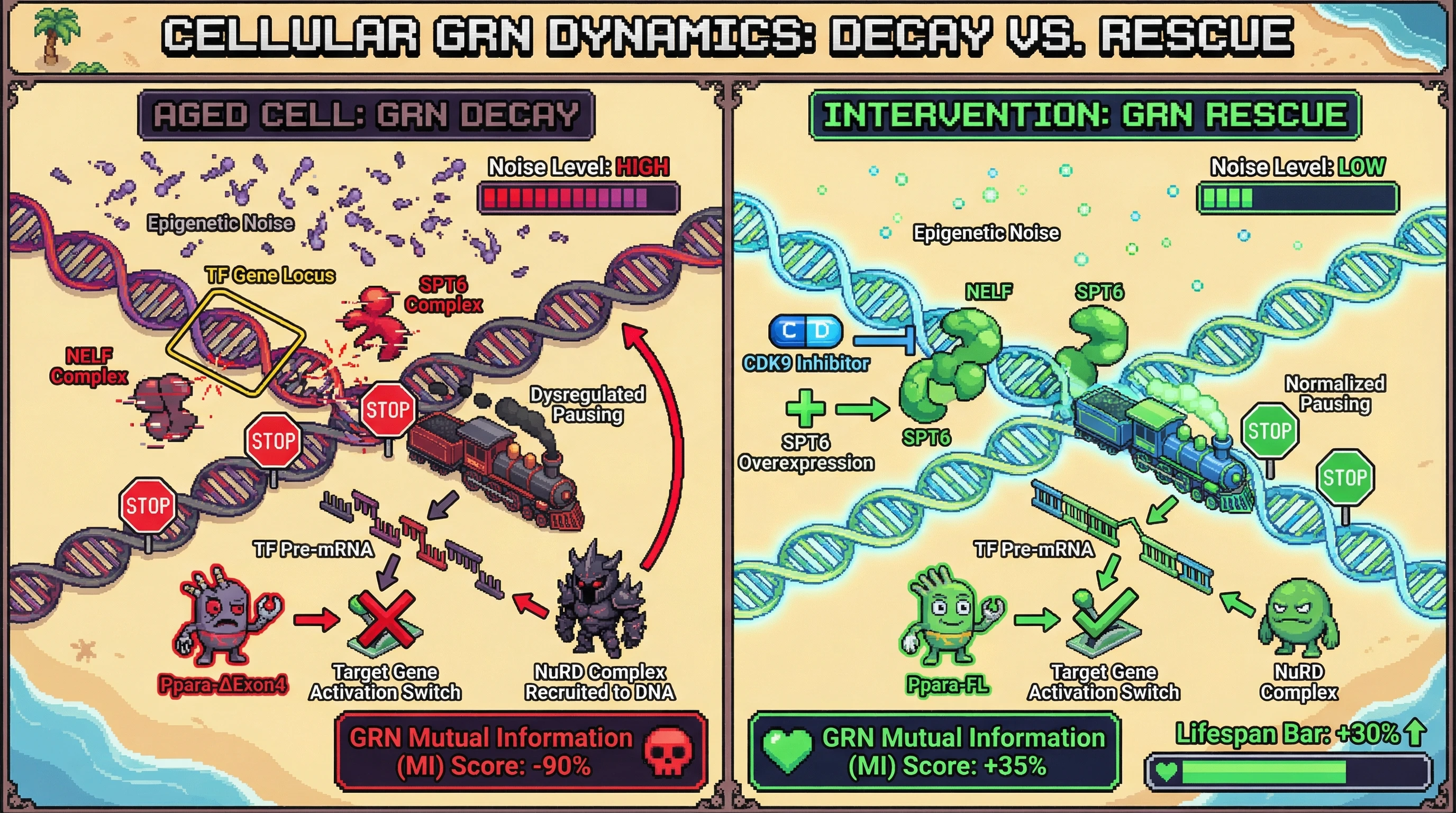 CELLULAR GRN DYNAMICS: DECAY VS. RESCUE

AGED CELL: GRN DECAY

Noise Level: HIGH

Epigenetic Noise

TF Gene Locus

SPT6 Complex

NELF Complex

STOP

STOP

STOP

Dysregulated Pausing

TF Pre-mRNA

Ppara-ΔExon4

Target Gene Activation Switch

NuRD Complex Recruited to DNA

GRN Mutual Information (MI) Score: -90%

INTERVENTION: GRN RESCUE

Noise Level: LOW

Epigenetic Noise

NELF

SPT6

C D

CDK9 Inhibitor

SPT6 Overexpression

SPT6

Normalized Pausing

STOP

STOP

TF Pre-mRNA

Ppara-FL

Target Gene Activation Switch

NuRD Complex

GRN Mutual Information (MI) Score: +35%

Lifespan Bar: +30%